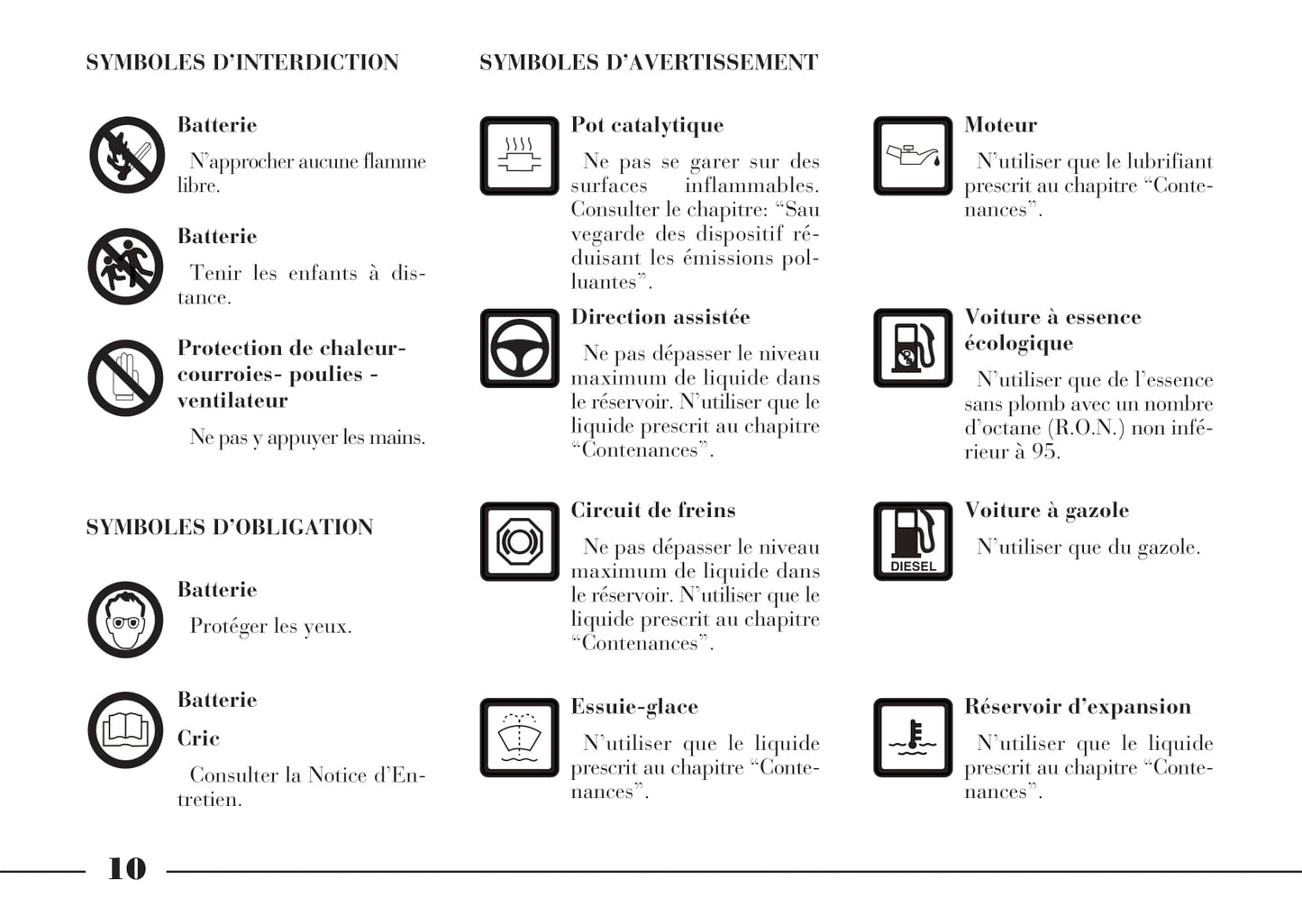 SYMBOLES D'INTERDICTION

Batterie

N'approcher aucune flamme libre.

Batterie

Tenir les enfants à distance.

Protection de chaleur-courroies- poulies - ventilateur

Ne pas y appuyer les mains.

SYMBOLES D'OBLIGATION

Batterie

Protéger les yeux.

Batterie

Cric

Consulter la Notice d'Entretien.

SYMBOLES D'AVERTISSEMENT

Pot catalytique

Ne pas se garer sur des surfaces inflammables. Consulter le chapitre: "Sau vegarde des dispositif réduisant les émissions polluantes".

Direction assistée

Ne pas dépasser le niveau maximum de liquide dans le réservoir. N'utiliser que le liquide prescrit au chapitre "Contenances".

Circuit de freins

Ne pas dépasser le niveau maximum de liquide dans le réservoir. N'utiliser que le liquide prescrit au chapitre "Contenances".

Essuie-glace

N'utiliser que le liquide prescrit au chapitre "Contenances".

Moteur

N'utiliser que le lubrifiant prescrit au chapitre "Contenances".

Voiture à essence écologique

N'utiliser que de l'essence sans plomb avec un nombre d'octane (R.O.N.) non inférieur à 95.

DIESEL

Voiture à gazole

N'utiliser que du gazole.

Réservoir d'expansion

N'utiliser que le liquide prescrit au chapitre "Contenances".

10