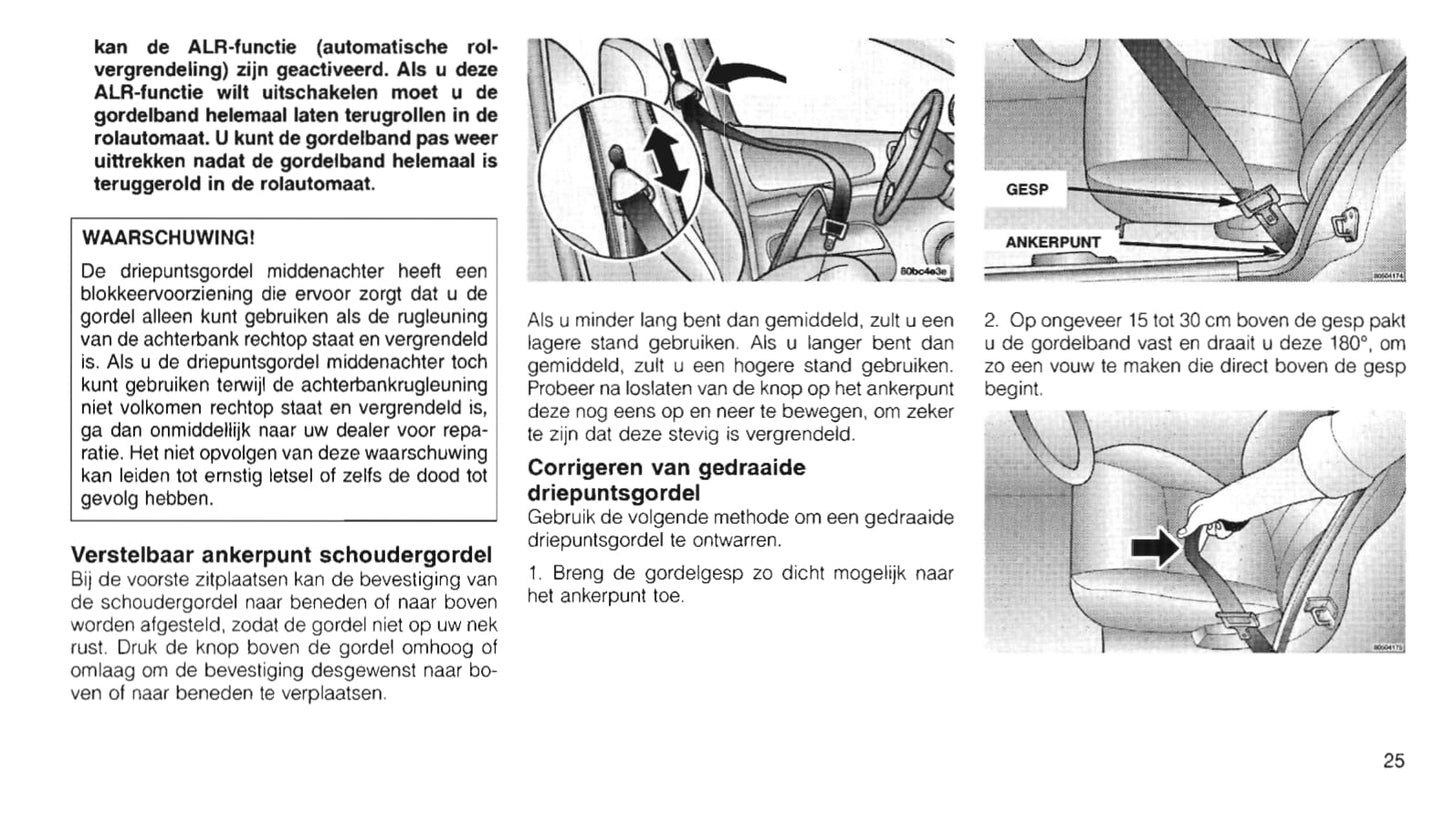 kan de ALR-functie (automatische rolvergrendeling) zijn geactiveerd. Als u deze ALR-functie wilt uitschakelen moet u de gordelband helemaal laten terugrollen in de rolautomaat. U kunt de gordelband pas weer uittrekken nadat de gordelband helemaal is teruggerold in de rolautomaat.

WAARSCHUWING!

De driepuntsgordel middenachter heeft een blokkeervoorziening die ervoor zorgt dat u de gordel alleen kunt gebruiken als de rugleuning van de achterbank rechtop staat en vergrendeld is. Als u de driepuntsgordel middenachter toch kunt gebruiken terwijl de achterbankrugleuning niet volkomen rechtop staat en vergrendeld is, ga dan onmiddellijk naar uw dealer voor reparatie. Het niet opvolgen van deze waarschuwing kan leiden tot ernstig letsel of zelfs de dood tot gevolg hebben.

Verstelbaar ankerpunt schoudergordel

Bij de voorste zitplaatsen kan de bevestiging van de schoudergordel naar beneden of naar boven worden afgesteld, zodat de gordel niet op uw nek rust. Druk de knop boven de gordel omhoog of omlaag om de bevestiging desgewenst naar boven of naar beneden te verplaatsen.

80bc4e3e

Als u minder lang bent dan gemiddeld, zult u een lagere stand gebruiken. Als u langer bent dan gemiddeld, zult u een hogere stand gebruiken. Probeer na loslaten van de knop op het ankerpunt deze nog eens op en neer te bewegen, om zeker te zijn dat deze stevig is vergrendeld.

Corrigeren van gedraaide driepuntsgordel

Gebruik de volgende methode om een gedraaide driepuntsgordel te ontwarren.

1. Breng de gordelgesp zo dicht mogelijk naar het ankerpunt toe.

GESP

ANKERPUNT

80504174

2. Op ongeveer 15 tot 30 cm boven de gesp pakt u de gordelband vast en draait u deze 180°, om zo een vouw te maken die direct boven de gesp begint.

80504175

25