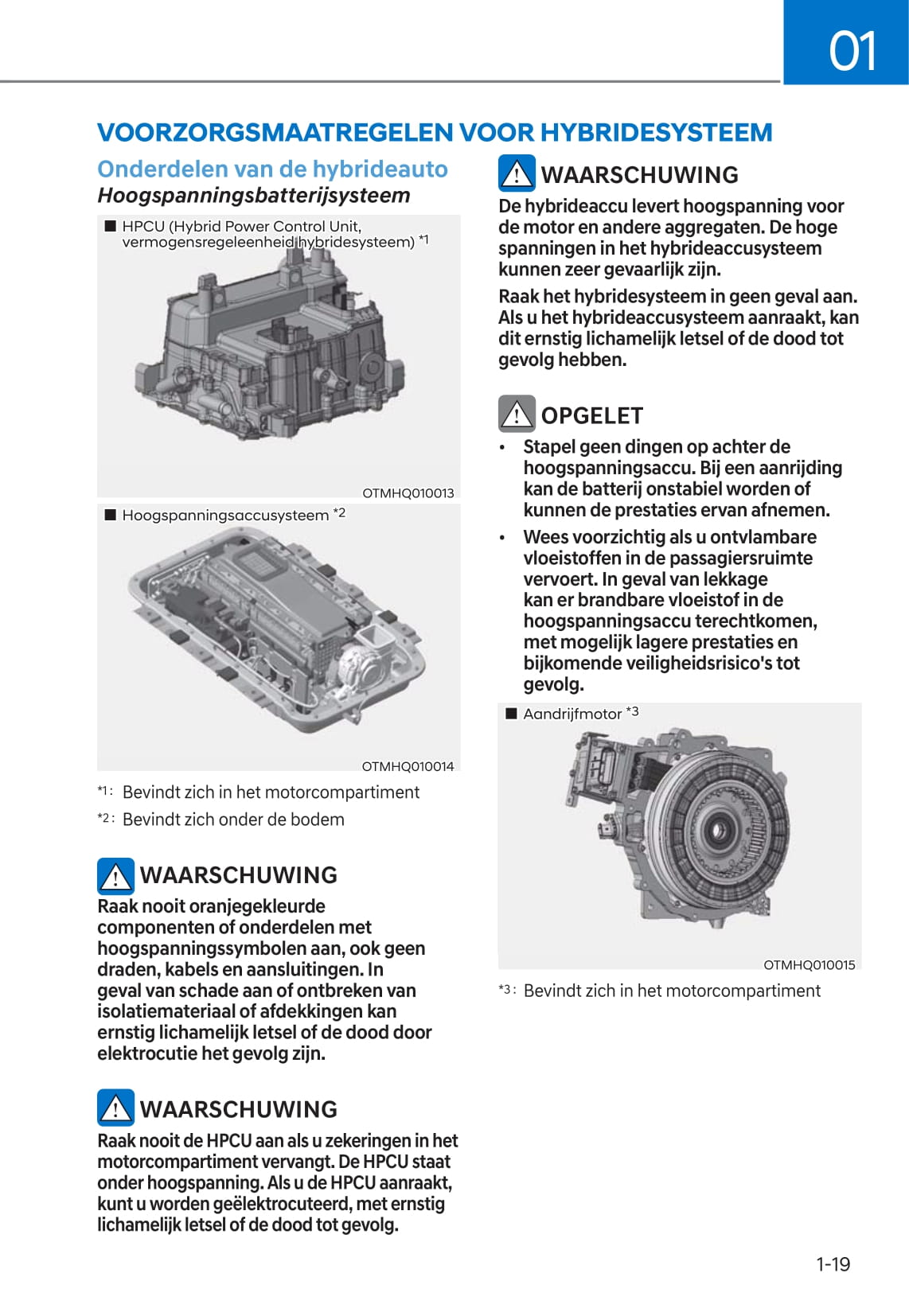 01

VOORZORGSMAATREGELEN VOOR HYBRIDESYSTEEM

Onderdelen van de hybrideauto

Hoogspanningsbatterijsysteem

■ HPCU (Hybrid Power Control Unit, vermogensregeleenheid hybridesysteem) *1

OTMHQ010013

■ Hoogspanningsaccusysteem *2

OTMHQ010014

*1 : Bevindt zich in het motorcompartiment

*2 : Bevindt zich onder de bodem

WAARSCHUWING

Raak nooit oranjegekleurde componenten of onderdelen met hoogspanningssymbolen aan, ook geen draden, kabels en aansluitingen. In geval van schade aan of ontbreken van isolatiemateriaal of afdekkingen kan ernstig lichamelijk letsel of de dood door elektrocutie het gevolg zijn.

WAARSCHUWING

Raak nooit de HPCU aan als u zekeringen in het motorcompartiment vervangt. De HPCU staat onder hoogspanning. Als u de HPCU aanraakt, kunt u worden geëlektrocuteerd, met ernstig lichamelijk letsel of de dood tot gevolg.

WAARSCHUWING

De hybrideaccu levert hoogspanning voor de motor en andere aggregaten. De hoge spanningen in het hybrideaccusysteem kunnen zeer gevaarlijk zijn.

Raak het hybridesysteem in geen geval aan. Als u het hybrideaccusysteem aanraakt, kan dit ernstig lichamelijk letsel of de dood tot gevolg hebben.

OPGELET

• Stapel geen dingen op achter de hoogspanningsaccu. Bij een aanrijding kan de batterij onstabiel worden of kunnen de prestaties ervan afnemen.

• Wees voorzichtig als u ontvlambare vloeistoffen in de passagiersruimte vervoert. In geval van lekkage kan er brandbare vloeistof in de hoogspanningsaccu terechtkomen, met mogelijk lagere prestaties en bijkomende veiligheidsrisico's tot gevolg.

■ Aandrijfmotor *3

OTMHQ010015

*3 : Bevindt zich in het motorcompartiment

1-19