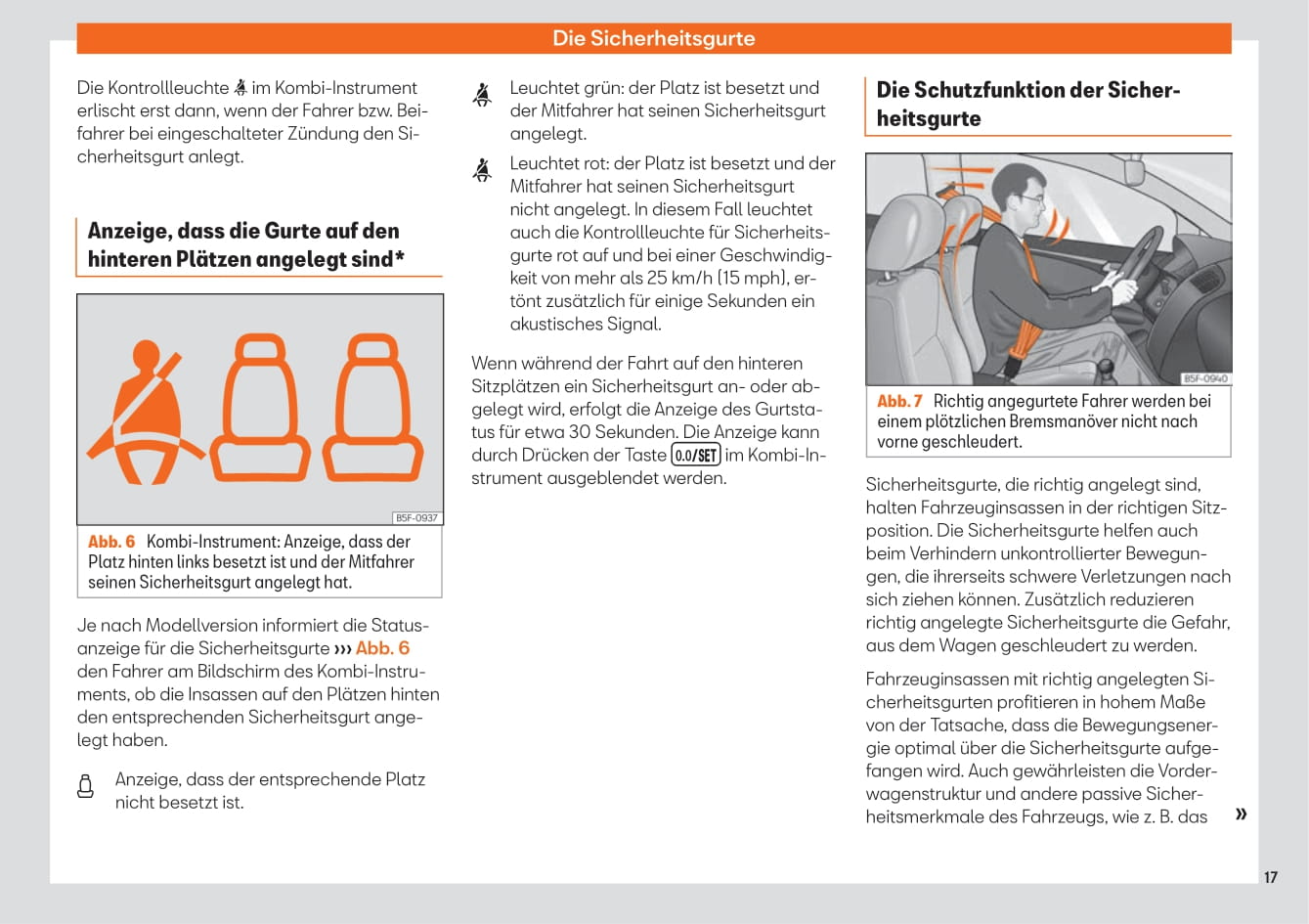 Die Sicherheitsgurte

Die Kontrollleuchte im Kombi-Instrument erlischt erst dann, wenn der Fahrer bzw. Beifahrer bei eingeschalteter Zündung den Sicherheitsgurt anlegt.

Anzeige, dass die Gurte auf den hinteren Plätzen angelegt sind*

B5F-0937

Abb. 6 Kombi-Instrument: Anzeige, dass der Platz hinten links besetzt ist und der Mitfahrer seinen Sicherheitsgurt angelegt hat.

Je nach Modellversion informiert die Statusanzeige für die Sicherheitsgurte ››› Abb. 6 den Fahrer am Bildschirm des Kombi-Instruments, ob die Insassen auf den Plätzen hinten den entsprechenden Sicherheitsgurt angelegt haben.

Anzeige, dass der entsprechende Platz nicht besetzt ist.

Leuchtet grün: der Platz ist besetzt und der Mitfahrer hat seinen Sicherheitsgurt angelegt.

Leuchtet rot: der Platz ist besetzt und der Mitfahrer hat seinen Sicherheitsgurt nicht angelegt. In diesem Fall leuchtet auch die Kontrollleuchte für Sicherheitsgurte rot auf und bei einer Geschwindigkeit von mehr als 25 km/h (15 mph), ertönt zusätzlich für einige Sekunden ein akustisches Signal.

Wenn während der Fahrt auf den hinteren Sitzplätzen ein Sicherheitsgurt an- oder abgelegt wird, erfolgt die Anzeige des Gurtstatus für etwa 30 Sekunden. Die Anzeige kann durch Drücken der Taste 0.0/SET im Kombi-Instrument ausgeblendet werden.

Die Schutzfunktion der Sicherheitsgurte

B5F-0940

Abb. 7 Richtig angegurtete Fahrer werden bei einem plötzlichen Bremsmanöver nicht nach vorne geschleudert.

Sicherheitsgurte, die richtig angelegt sind, halten Fahrzeuginsassen in der richtigen Sitzposition. Die Sicherheitsgurte helfen auch beim Verhindern unkontrollierter Bewegungen, die ihrerseits schwere Verletzungen nach sich ziehen können. Zusätzlich reduzieren richtig angelegte Sicherheitsgurte die Gefahr, aus dem Wagen geschleudert zu werden.

Fahrzeuginsassen mit richtig angelegten Sicherheitsgurten profitieren in hohem Maße von der Tatsache, dass die Bewegungsenergie optimal über die Sicherheitsgurte aufgefangen wird. Auch gewährleisten die Vorderwagenstruktur und andere passive Sicherheitsmerkmale des Fahrzeugs, wie z. B. das »

17