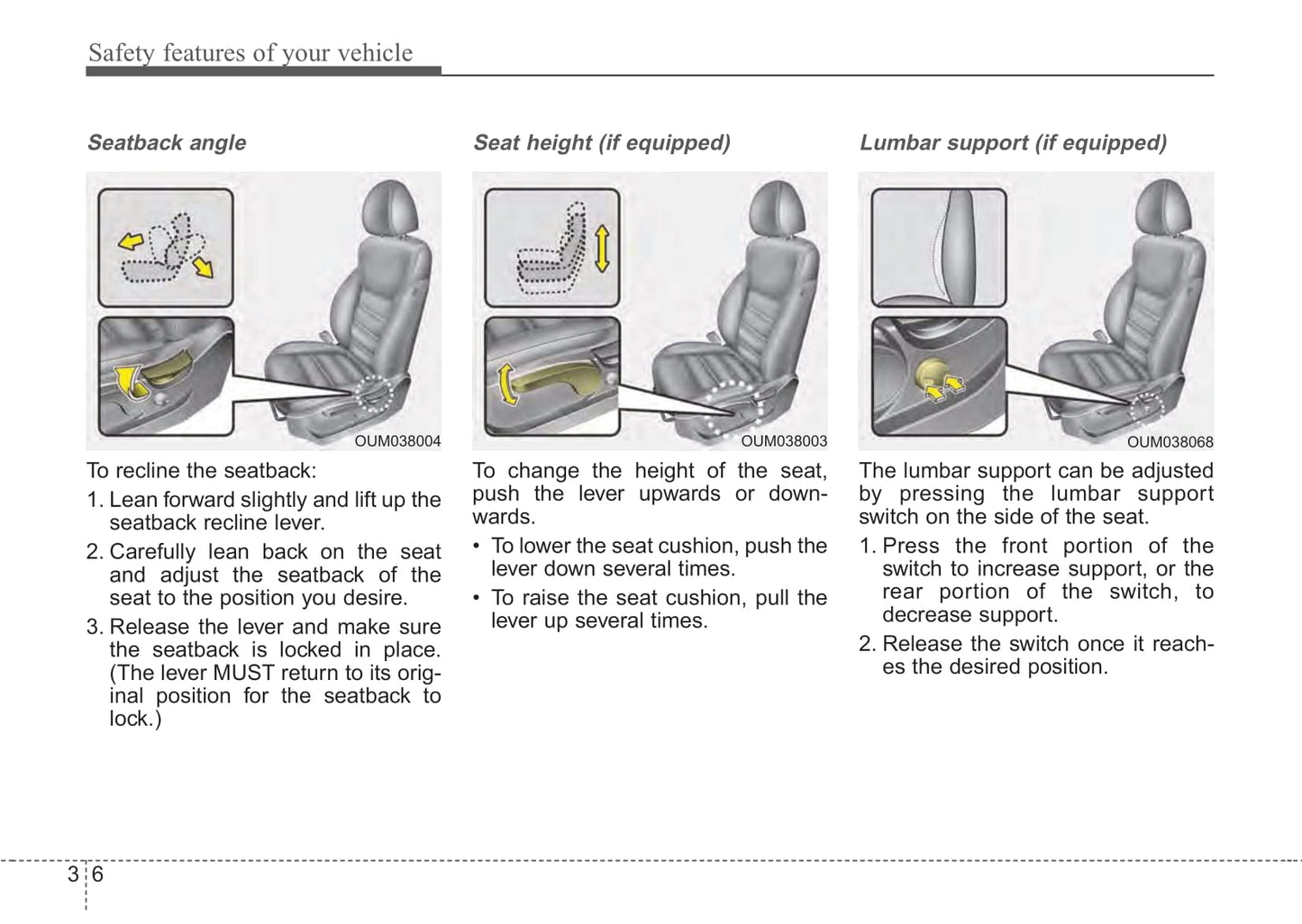 Safety features of your vehicle

Seatback angle

OUM038004

To recline the seatback:

1. Lean forward slightly and lift up the seatback recline lever.

2. Carefully lean back on the seat and adjust the seatback of the seat to the position you desire.

3. Release the lever and make sure the seatback is locked in place. (The lever MUST return to its original position for the seatback to lock.)

Seat height (if equipped)

OUM038003

To change the height of the seat, push the lever upwards or downwards.

• To lower the seat cushion, push the lever down several times.

• To raise the seat cushion, pull the lever up several times.

Lumbar support (if equipped)

OUM038068

The lumbar support can be adjusted by pressing the lumbar support switch on the side of the seat.

1. Press the front portion of the switch to increase support, or the rear portion of the switch, to decrease support.

2. Release the switch once it reaches the desired position.

3 6