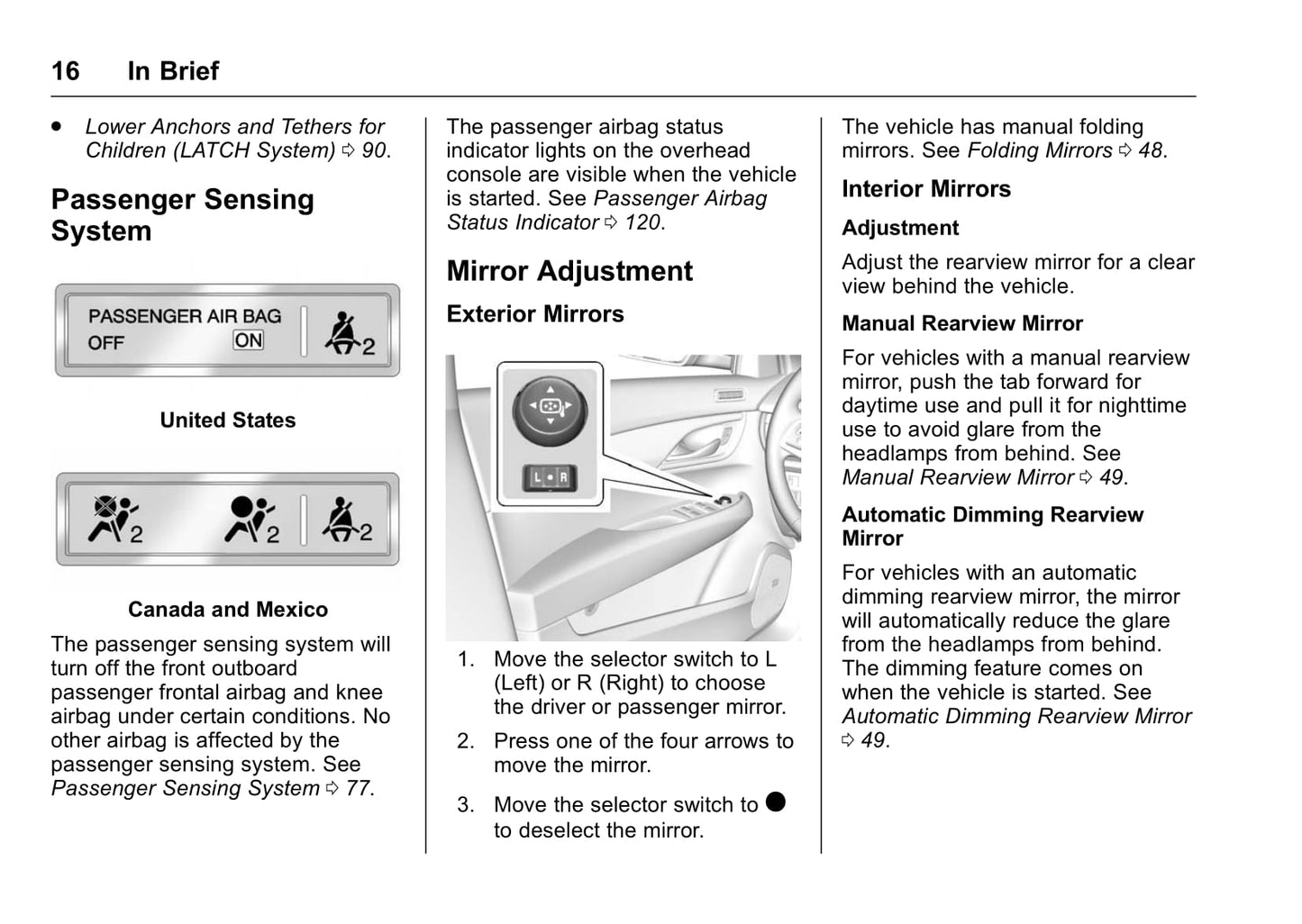 16 In Brief

• Lower Anchors and Tethers for Children (LATCH System) ⇨ 90.

Passenger Sensing System

PASSENGER AIR BAG
OFF ON
2

United States

2 2 2

Canada and Mexico

The passenger sensing system will turn off the front outboard passenger frontal airbag and knee airbag under certain conditions. No other airbag is affected by the passenger sensing system. See Passenger Sensing System ⇨ 77.

The passenger airbag status indicator lights on the overhead console are visible when the vehicle is started. See Passenger Airbag Status Indicator ⇨ 120.

Mirror Adjustment

Exterior Mirrors

L • R

1. Move the selector switch to L (Left) or R (Right) to choose the driver or passenger mirror.

2. Press one of the four arrows to move the mirror.

3. Move the selector switch to ● to deselect the mirror.

The vehicle has manual folding mirrors. See Folding Mirrors ⇨ 48.

Interior Mirrors

Adjustment

Adjust the rearview mirror for a clear view behind the vehicle.

Manual Rearview Mirror

For vehicles with a manual rearview mirror, push the tab forward for daytime use and pull it for nighttime use to avoid glare from the headlamps from behind. See Manual Rearview Mirror ⇨ 49.

Automatic Dimming Rearview Mirror

For vehicles with an automatic dimming rearview mirror, the mirror will automatically reduce the glare from the headlamps from behind. The dimming feature comes on when the vehicle is started. See Automatic Dimming Rearview Mirror ⇨ 49.