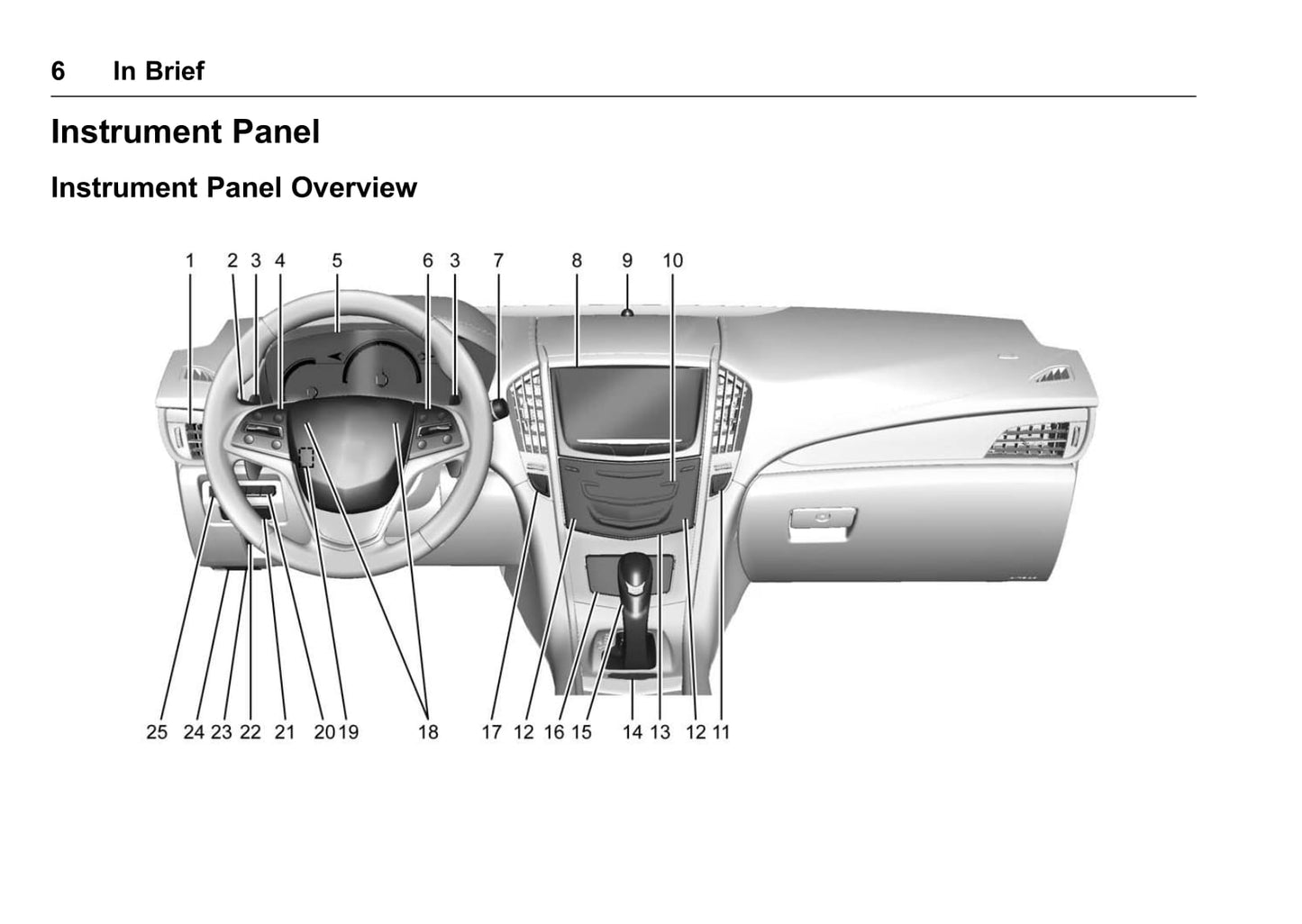 6 In Brief

Instrument Panel

Instrument Panel Overview

1 2 3 4 5 6 3 7 8 9 10

25 24 23 22 21 20 19 18 17 12 16 15 14 13 12 11