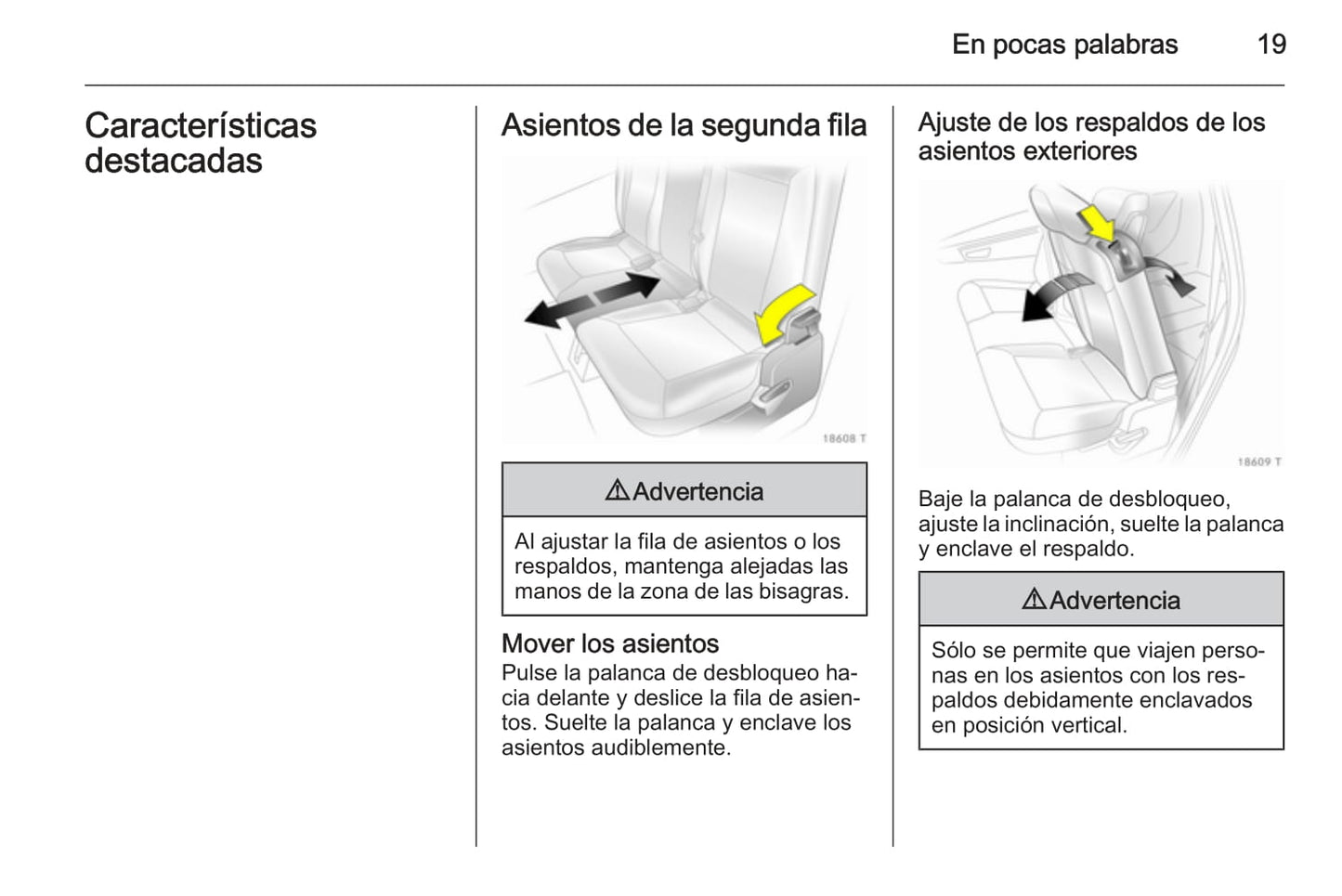 En pocas palabras 19

Características destacadas

Asientos de la segunda fila

18608 T

⚠Advertencia

Al ajustar la fila de asientos o los respaldos, mantenga alejadas las manos de la zona de las bisagras.

Mover los asientos
Pulse la palanca de desbloqueo hacia delante y deslice la fila de asientos. Suelte la palanca y enclave los asientos audiblemente.

Ajuste de los respaldos de los asientos exteriores

18609 T

Baje la palanca de desbloqueo, ajuste la inclinación, suelte la palanca y enclave el respaldo.

⚠Advertencia

Sólo se permite que viajen personas en los asientos con los respaldos debidamente enclavados en posición vertical.