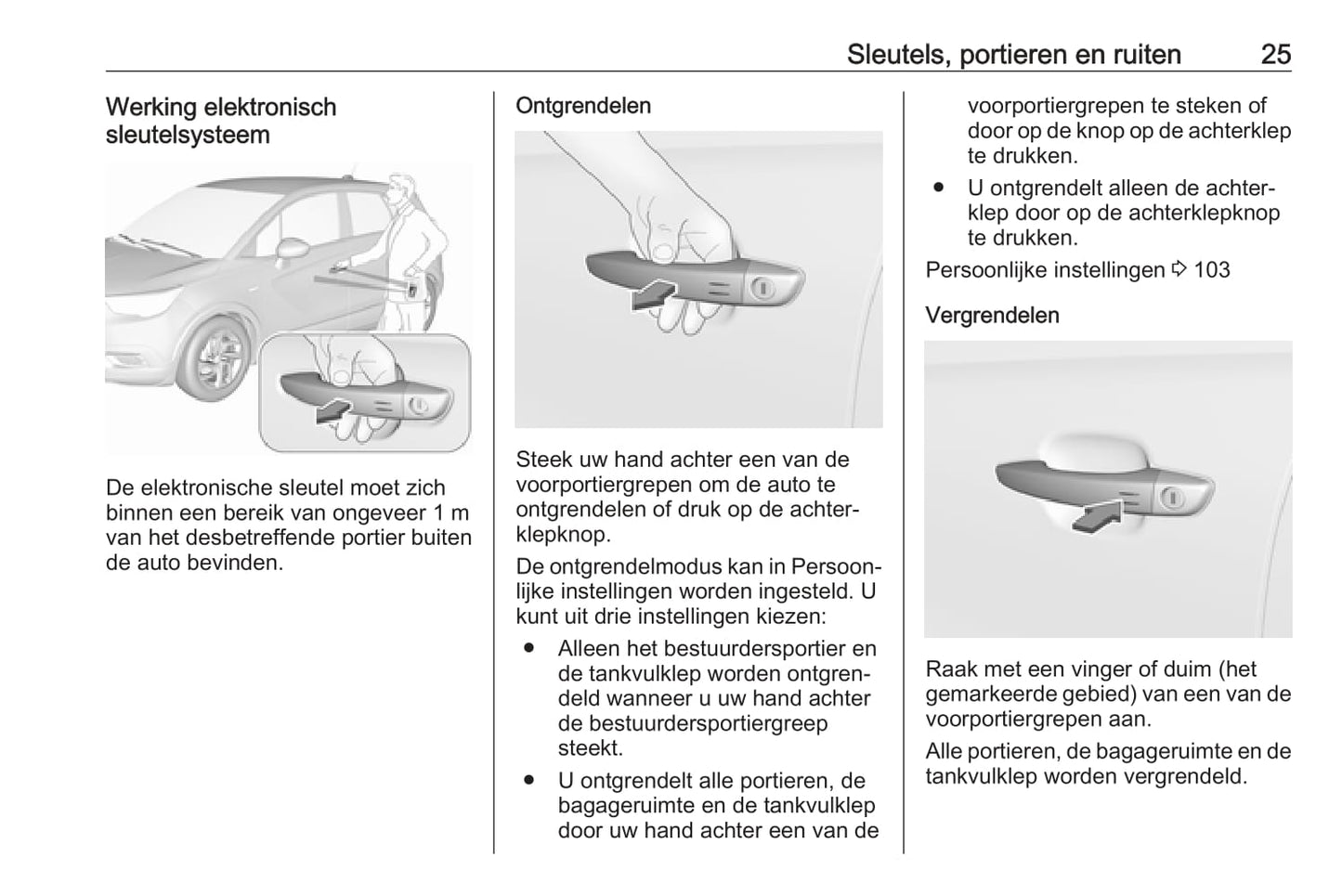 Sleutels, portieren en ruiten 25

Werking elektronisch sleutelsysteem

De elektronische sleutel moet zich binnen een bereik van ongeveer 1 m van het desbetreffende portier buiten de auto bevinden.

Ontgrendelen

Steek uw hand achter een van de voorportiergrepen om de auto te ontgrendelen of druk op de achterklepknop.

De ontgrendelmodus kan in Persoonlijke instellingen worden ingesteld. U kunt uit drie instellingen kiezen:

● Alleen het bestuurdersportier en de tankvulklep worden ontgrendeld wanneer u uw hand achter de bestuurdersportiergreep steekt.
● U ontgrendelt alle portieren, de bagageruimte en de tankvulklep door uw hand achter een van de voorportiergrepen te steken of door op de knop op de achterklep te drukken.
● U ontgrendelt alleen de achterklep door op de achterklepknop te drukken.

Persoonlijke instellingen ⇨ 103

Vergrendelen

Raak met een vinger of duim (het gemarkeerde gebied) van een van de voorportiergrepen aan.

Alle portieren, de bagageruimte en de tankvulklep worden vergrendeld.