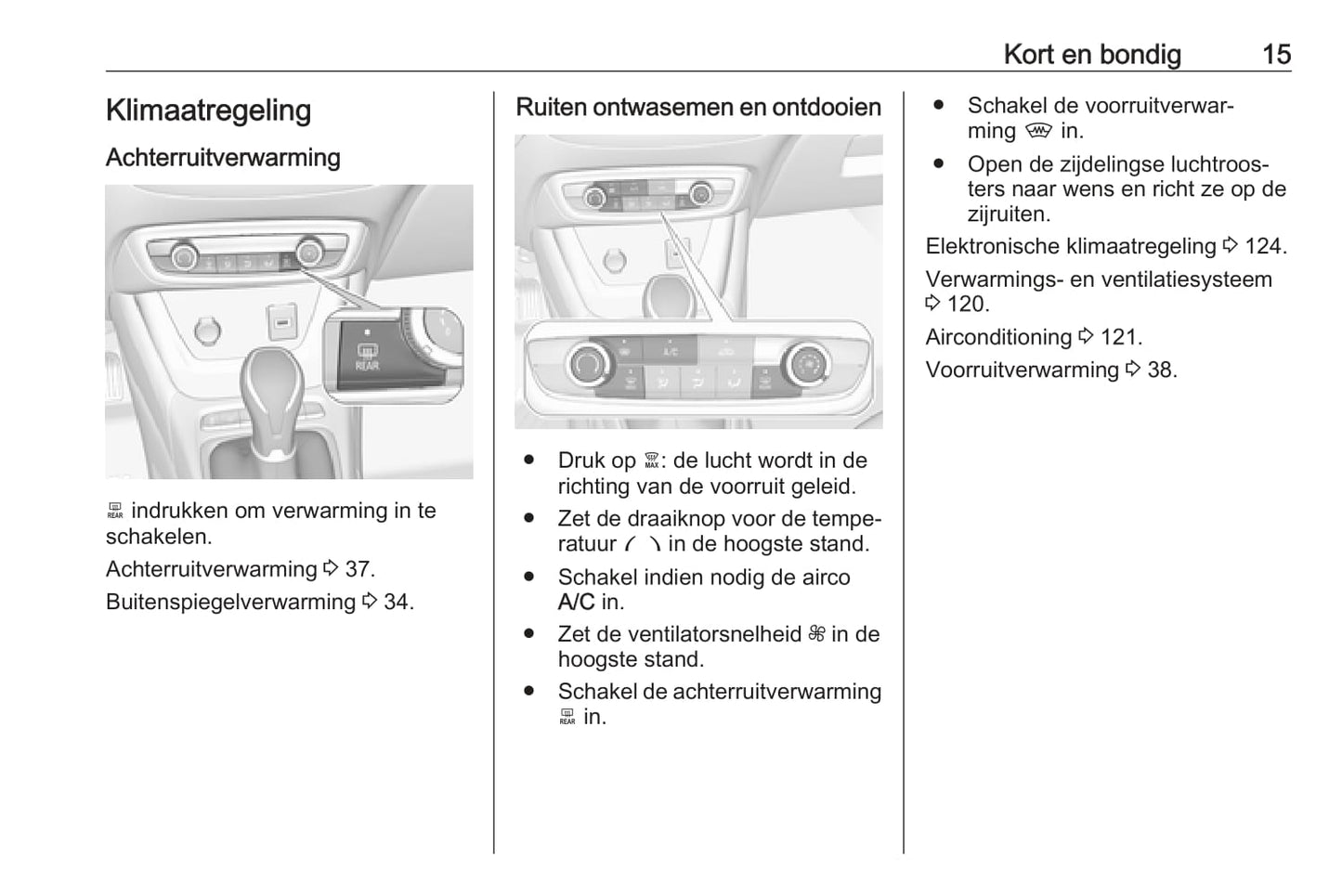 Kort en bondig 15

Klimaatregeling

Achterruitverwarming

REAR

REAR indrukken om verwarming in te schakelen.

Achterruitverwarming ⇨ 37.

Buitenspiegelverwarming ⇨ 34.

Ruiten ontwasemen en ontdooien

A/C

● Druk op MAX: de lucht wordt in de richting van de voorruit geleid.

● Zet de draaiknop voor de temperatuur in de hoogste stand.

● Schakel indien nodig de airco A/C in.

● Zet de ventilatorsnelheid in de hoogste stand.

● Schakel de achterruitverwarming REAR in.

● Schakel de voorruitverwarming in.

● Open de zijdelingse luchtroosters naar wens en richt ze op de zijruiten.

Elektronische klimaatregeling ⇨ 124.

Verwarmings- en ventilatiesysteem ⇨ 120.

Airconditioning ⇨ 121.

Voorruitverwarming ⇨ 38.