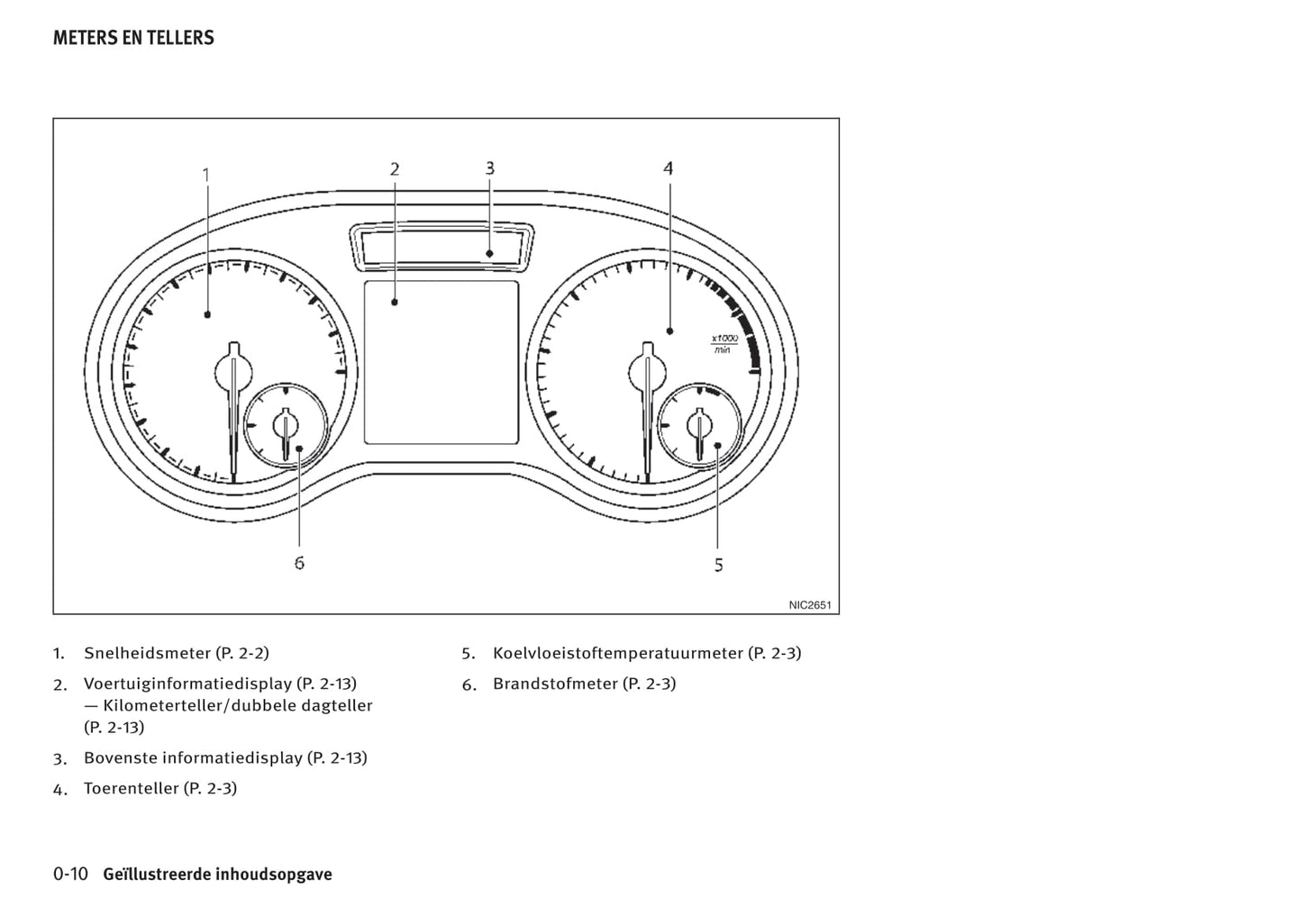 METERS EN TELLERS

1
2
3
4
x1000
min
6
5
NIC2651

1. Snelheidsmeter (P. 2-2)

2. Voertuiginformatiedisplay (P. 2-13) — Kilometerteller/dubbele dagteller (P. 2-13)

3. Bovenste informatiedisplay (P. 2-13)

4. Toerenteller (P. 2-3)

5. Koelvloeistoftemperatuurmeter (P. 2-3)

6. Brandstofmeter (P. 2-3)

0-10 Geïllustreerde inhoudsopgave