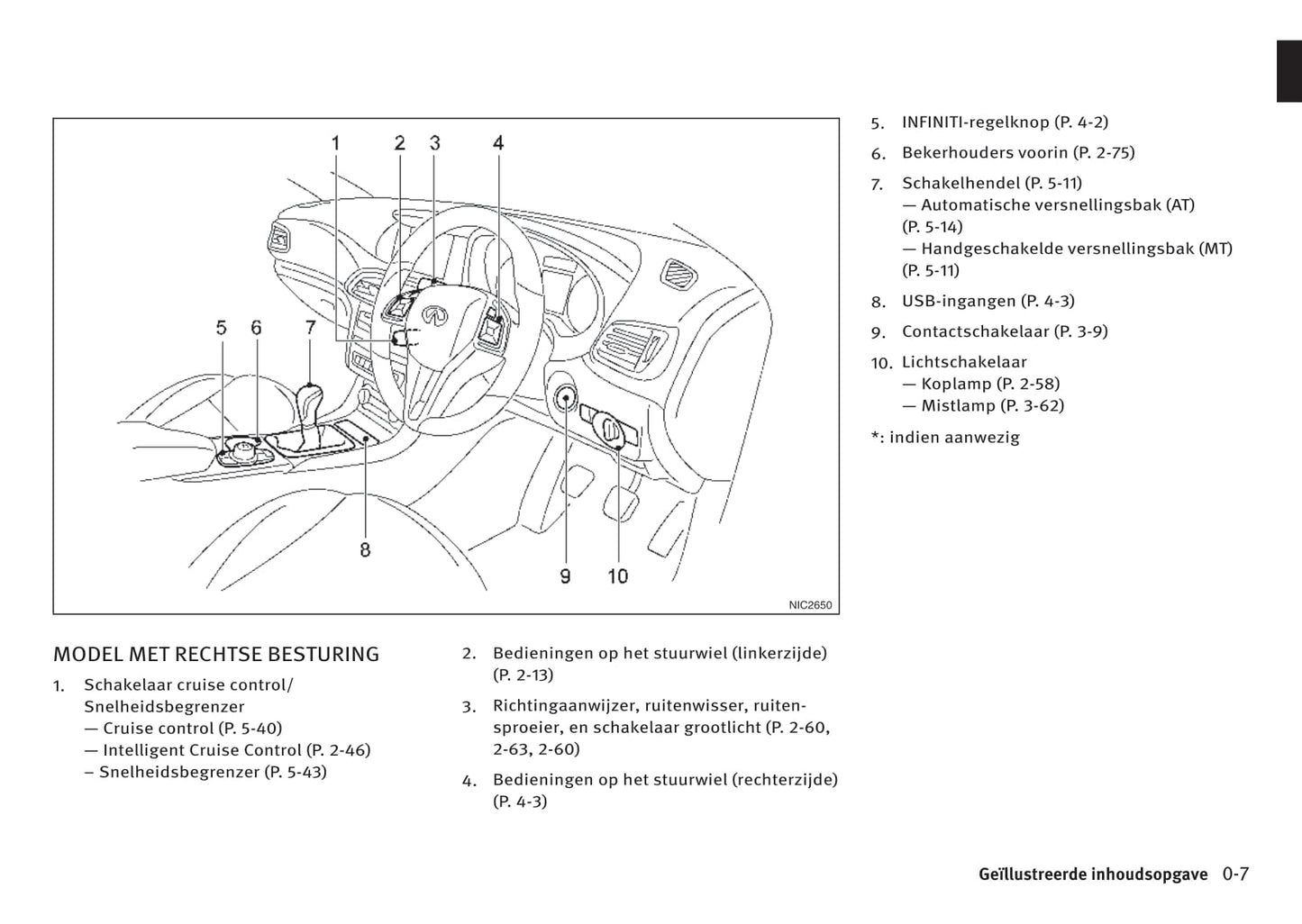 1 2 3 4

5 6 7

8

9 10

NIC2650

MODEL MET RECHTSE BESTURING

1. Schakelaar cruise control/ Snelheidsbegrenzer
— Cruise control (P. 5-40)
— Intelligent Cruise Control (P. 2-46)
– Snelheidsbegrenzer (P. 5-43)

2. Bedieningen op het stuurwiel (linkerzijde) (P. 2-13)

3. Richtingaanwijzer, ruitenwisser, ruitensproeier, en schakelaar grootlicht (P. 2-60, 2-63, 2-60)

4. Bedieningen op het stuurwiel (rechterzijde) (P. 4-3)

5. INFINITI-regelknop (P. 4-2)

6. Bekerhouders voorin (P. 2-75)

7. Schakelhendel (P. 5-11)
— Automatische versnellingsbak (AT) (P. 5-14)
— Handgeschakelde versnellingsbak (MT) (P. 5-11)

8. USB-ingangen (P. 4-3)

9. Contactschakelaar (P. 3-9)

10. Lichtschakelaar
— Koplamp (P. 2-58)
— Mistlamp (P. 3-62)

*: indien aanwezig

Geïllustreerde inhoudsopgave 0-7