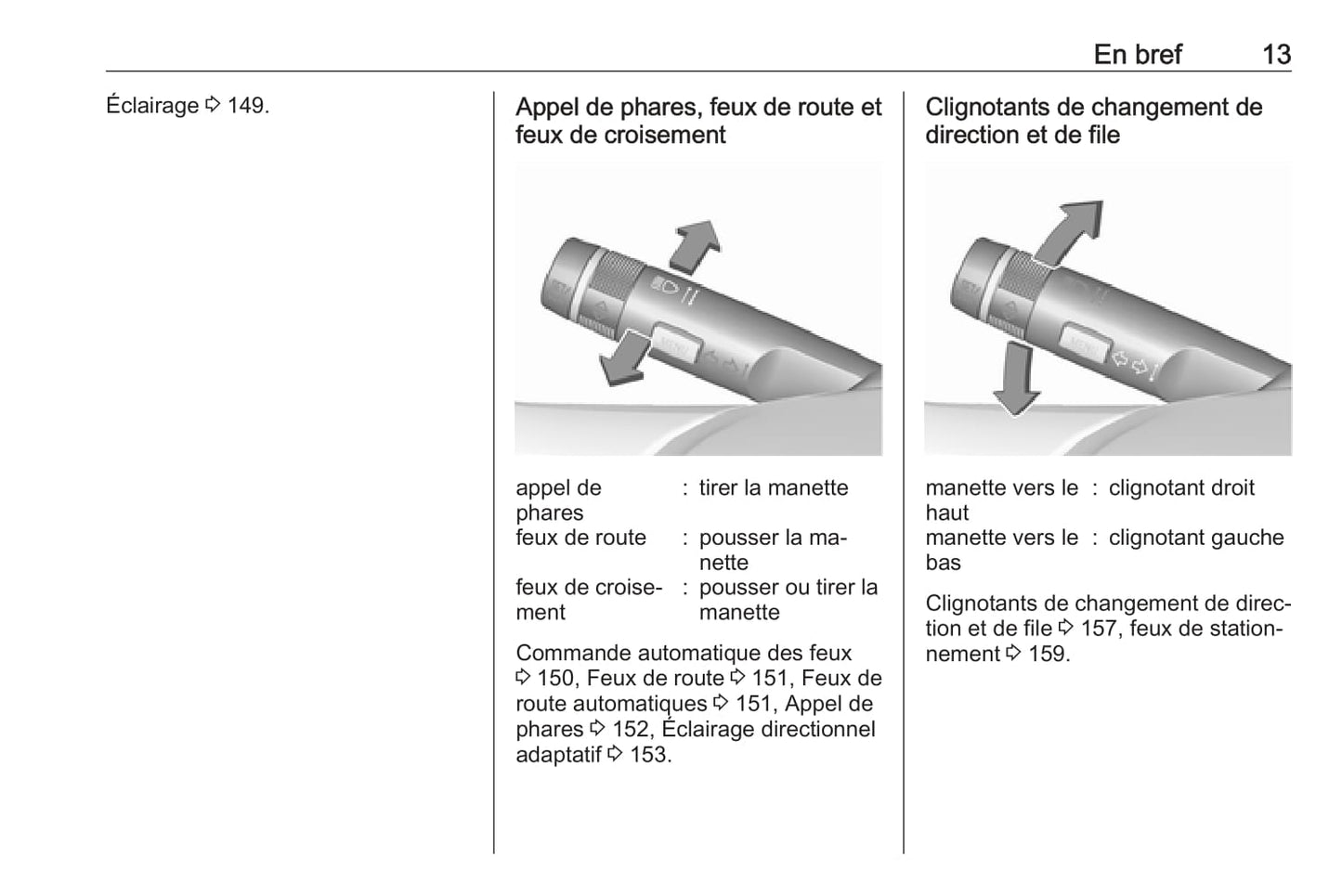 En bref 13

Éclairage ⇨ 149.

Appel de phares, feux de route et feux de croisement

MENU

| appel de phares | : | tirer la manette |
|---|---|---|
| feux de route | : | pousser la manette |
| feux de croisement | : | pousser ou tirer la manette |

Commande automatique des feux ⇨ 150, Feux de route ⇨ 151, Feux de route automatiques ⇨ 151, Appel de phares ⇨ 152, Éclairage directionnel adaptatif ⇨ 153.

Clignotants de changement de direction et de file

MENU

| manette vers le haut | : | clignotant droit |
|---|---|---|
| manette vers le bas | : | clignotant gauche |

Clignotants de changement de direction et de file ⇨ 157, feux de stationnement ⇨ 159.