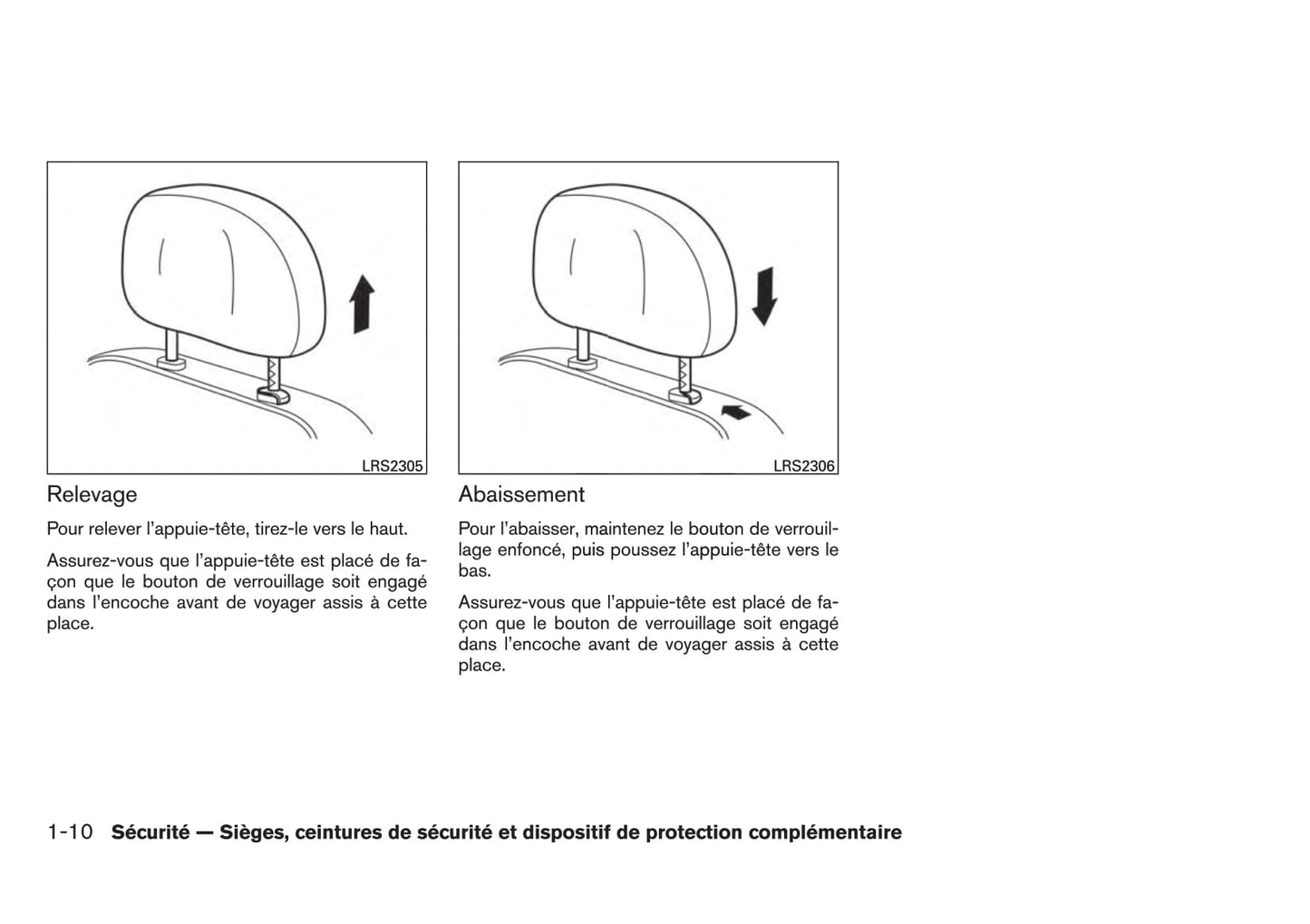 LRS2305

Relevage

Pour relever l'appuie-tête, tirez-le vers le haut.

Assurez-vous que l'appuie-tête est placé de façon que le bouton de verrouillage soit engagé dans l'encoche avant de voyager assis à cette place.

LRS2306

Abaissement

Pour l'abaisser, maintenez le bouton de verrouillage enfoncé, puis poussez l'appuie-tête vers le bas.

Assurez-vous que l'appuie-tête est placé de façon que le bouton de verrouillage soit engagé dans l'encoche avant de voyager assis à cette place.

1-10 Sécurité — Sièges, ceintures de sécurité et dispositif de protection complémentaire