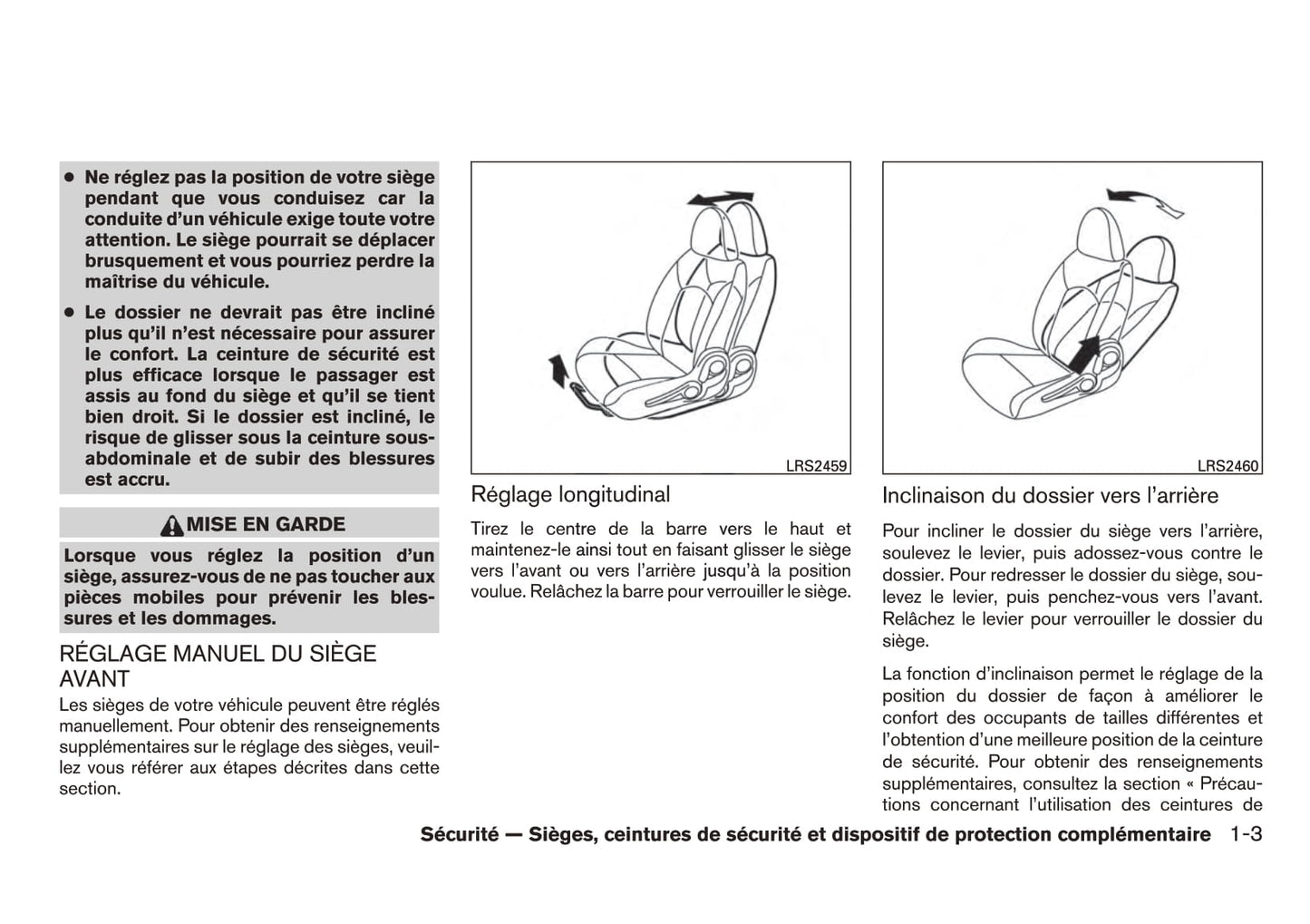 ● Ne réglez pas la position de votre siège pendant que vous conduisez car la conduite d'un véhicule exige toute votre attention. Le siège pourrait se déplacer brusquement et vous pourriez perdre la maîtrise du véhicule.

● Le dossier ne devrait pas être incliné plus qu'il n'est nécessaire pour assurer le confort. La ceinture de sécurité est plus efficace lorsque le passager est assis au fond du siège et qu'il se tient bien droit. Si le dossier est incliné, le risque de glisser sous la ceinture sous-abdominale et de subir des blessures est accru.

MISE EN GARDE

Lorsque vous réglez la position d'un siège, assurez-vous de ne pas toucher aux pièces mobiles pour prévenir les blessures et les dommages.

RÉGLAGE MANUEL DU SIÈGE AVANT

Les sièges de votre véhicule peuvent être réglés manuellement. Pour obtenir des renseignements supplémentaires sur le réglage des sièges, veuillez vous référer aux étapes décrites dans cette section.

LRS2459

Réglage longitudinal

Tirez le centre de la barre vers le haut et maintenez-le ainsi tout en faisant glisser le siège vers l'avant ou vers l'arrière jusqu'à la position voulue. Relâchez la barre pour verrouiller le siège.

LRS2460

Inclinaison du dossier vers l'arrière

Pour incliner le dossier du siège vers l'arrière, soulevez le levier, puis adossez-vous contre le dossier. Pour redresser le dossier du siège, soulevez le levier, puis penchez-vous vers l'avant. Relâchez le levier pour verrouiller le dossier du siège.

La fonction d'inclinaison permet le réglage de la position du dossier de façon à améliorer le confort des occupants de tailles différentes et l'obtention d'une meilleure position de la ceinture de sécurité. Pour obtenir des renseignements supplémentaires, consultez la section « Précautions concernant l'utilisation des ceintures de

Sécurité — Sièges, ceintures de sécurité et dispositif de protection complémentaire 1-3