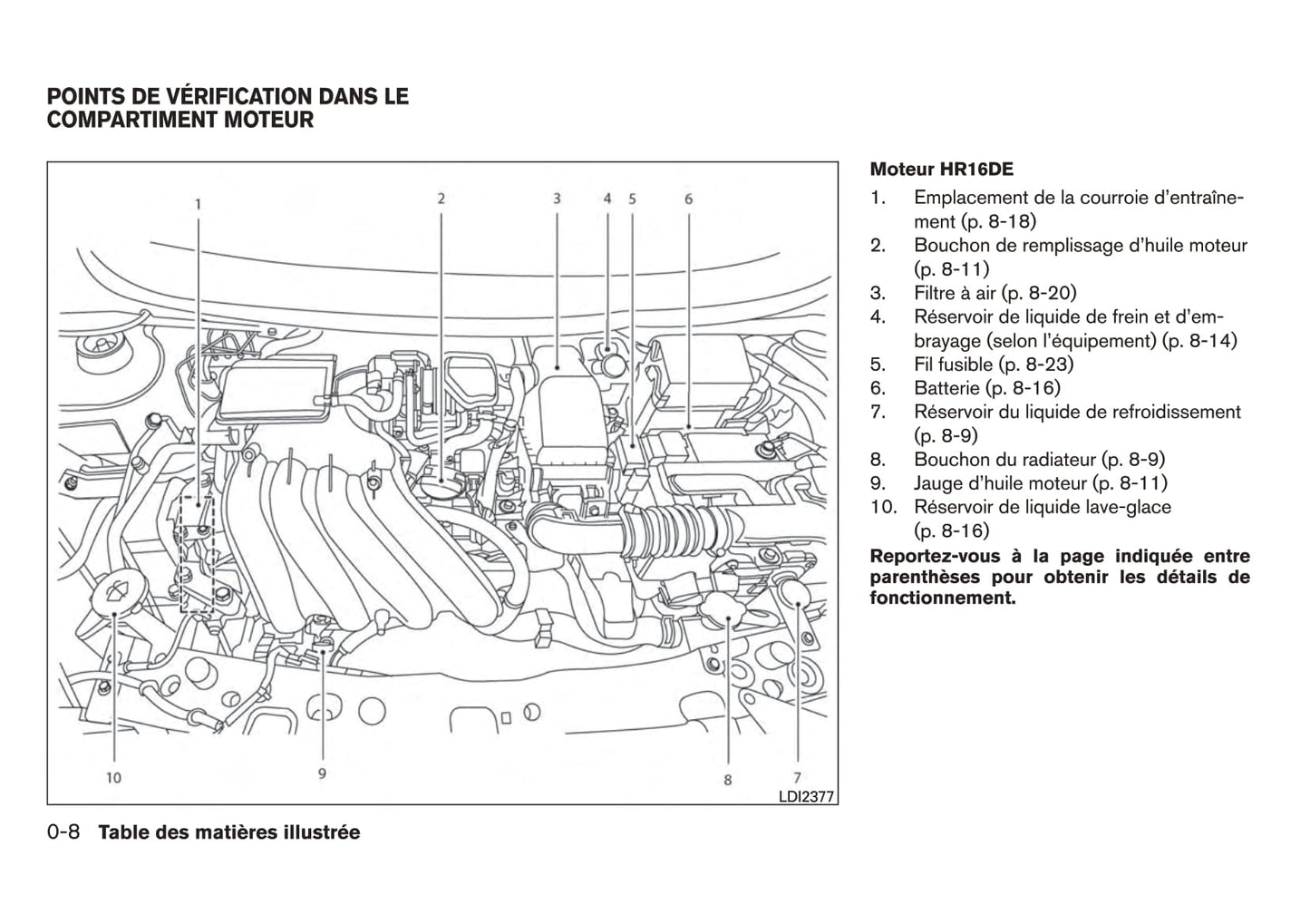 POINTS DE VÉRIFICATION DANS LE COMPARTIMENT MOTEUR

1
2
3
4
5
6
10
9
8
7
LDI2377

Moteur HR16DE

1. Emplacement de la courroie d'entraînement (p. 8-18)
2. Bouchon de remplissage d'huile moteur (p. 8-11)
3. Filtre à air (p. 8-20)
4. Réservoir de liquide de frein et d'embrayage (selon l'équipement) (p. 8-14)
5. Fil fusible (p. 8-23)
6. Batterie (p. 8-16)
7. Réservoir du liquide de refroidissement (p. 8-9)
8. Bouchon du radiateur (p. 8-9)
9. Jauge d'huile moteur (p. 8-11)
10. Réservoir de liquide lave-glace (p. 8-16)

Reportez-vous à la page indiquée entre parenthèses pour obtenir les détails de fonctionnement.

0-8 Table des matières illustrée