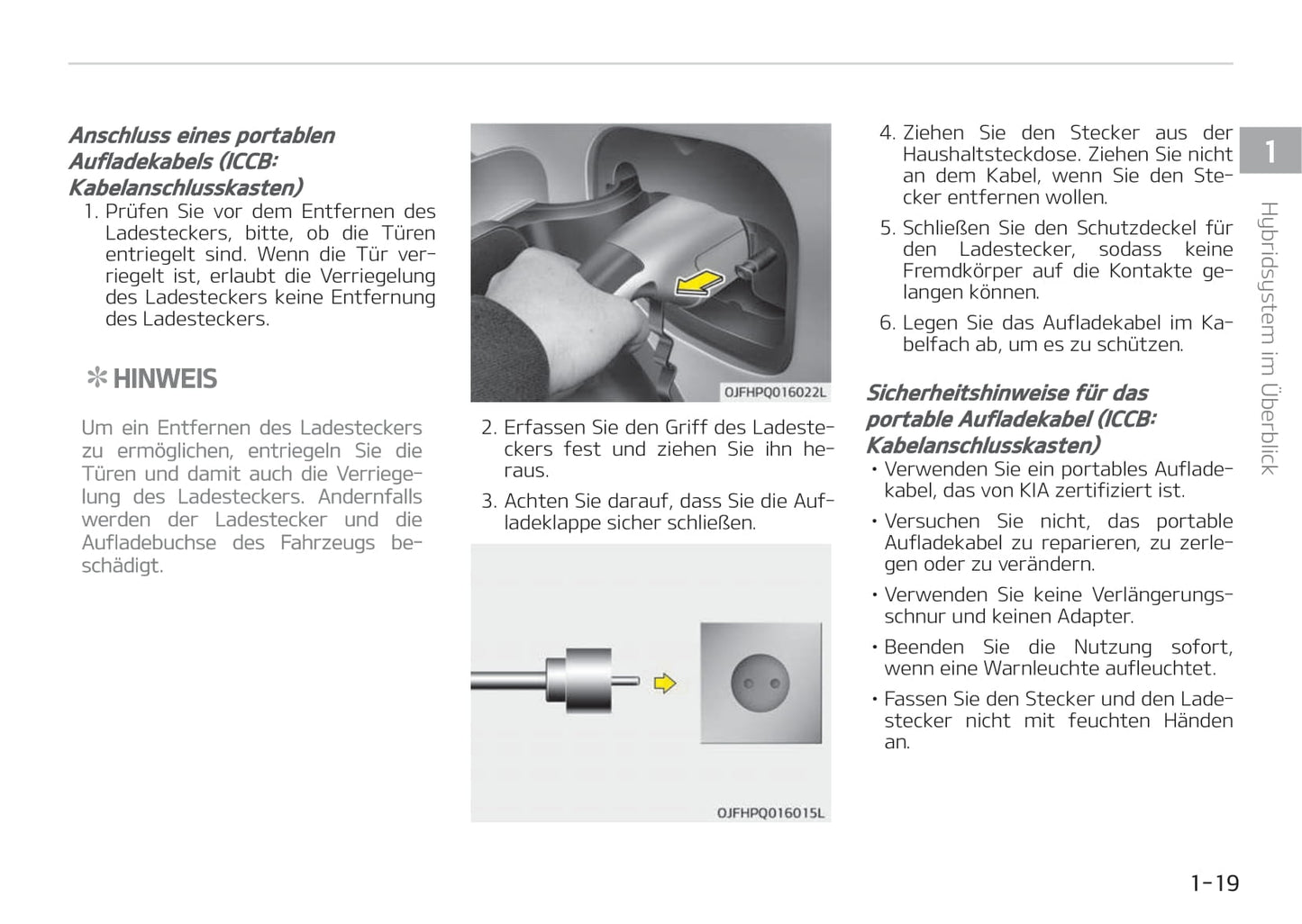 Anschluss eines portablen Aufladekabels (ICCB: Kabelanschlusskasten)

1. Prüfen Sie vor dem Entfernen des Ladesteckers, bitte, ob die Türen entriegelt sind. Wenn die Tür verriegelt ist, erlaubt die Verriegelung des Ladesteckers keine Entfernung des Ladesteckers.

✻ HINWEIS

Um ein Entfernen des Ladesteckers zu ermöglichen, entriegeln Sie die Türen und damit auch die Verriegelung des Ladesteckers. Andernfalls werden der Ladestecker und die Aufladebuchse des Fahrzeugs beschädigt.

OJFHPQ016022L

2. Erfassen Sie den Griff des Ladesteckers fest und ziehen Sie ihn heraus.

3. Achten Sie darauf, dass Sie die Aufladeklappe sicher schließen.

OJFHPQ016015L

4. Ziehen Sie den Stecker aus der Haushaltsteckdose. Ziehen Sie nicht an dem Kabel, wenn Sie den Stecker entfernen wollen.

5. Schließen Sie den Schutzdeckel für den Ladestecker, sodass keine Fremdkörper auf die Kontakte gelangen können.

6. Legen Sie das Aufladekabel im Kabelfach ab, um es zu schützen.

Sicherheitshinweise für das portable Aufladekabel (ICCB: Kabelanschlusskasten)

• Verwenden Sie ein portables Aufladekabel, das von KIA zertifiziert ist.

• Versuchen Sie nicht, das portable Aufladekabel zu reparieren, zu zerlegen oder zu verändern.

• Verwenden Sie keine Verlängerungsschnur und keinen Adapter.

• Beenden Sie die Nutzung sofort, wenn eine Warnleuchte aufleuchtet.

• Fassen Sie den Stecker und den Ladestecker nicht mit feuchten Händen an.

1

Hybridsystem im Überblick

1-19