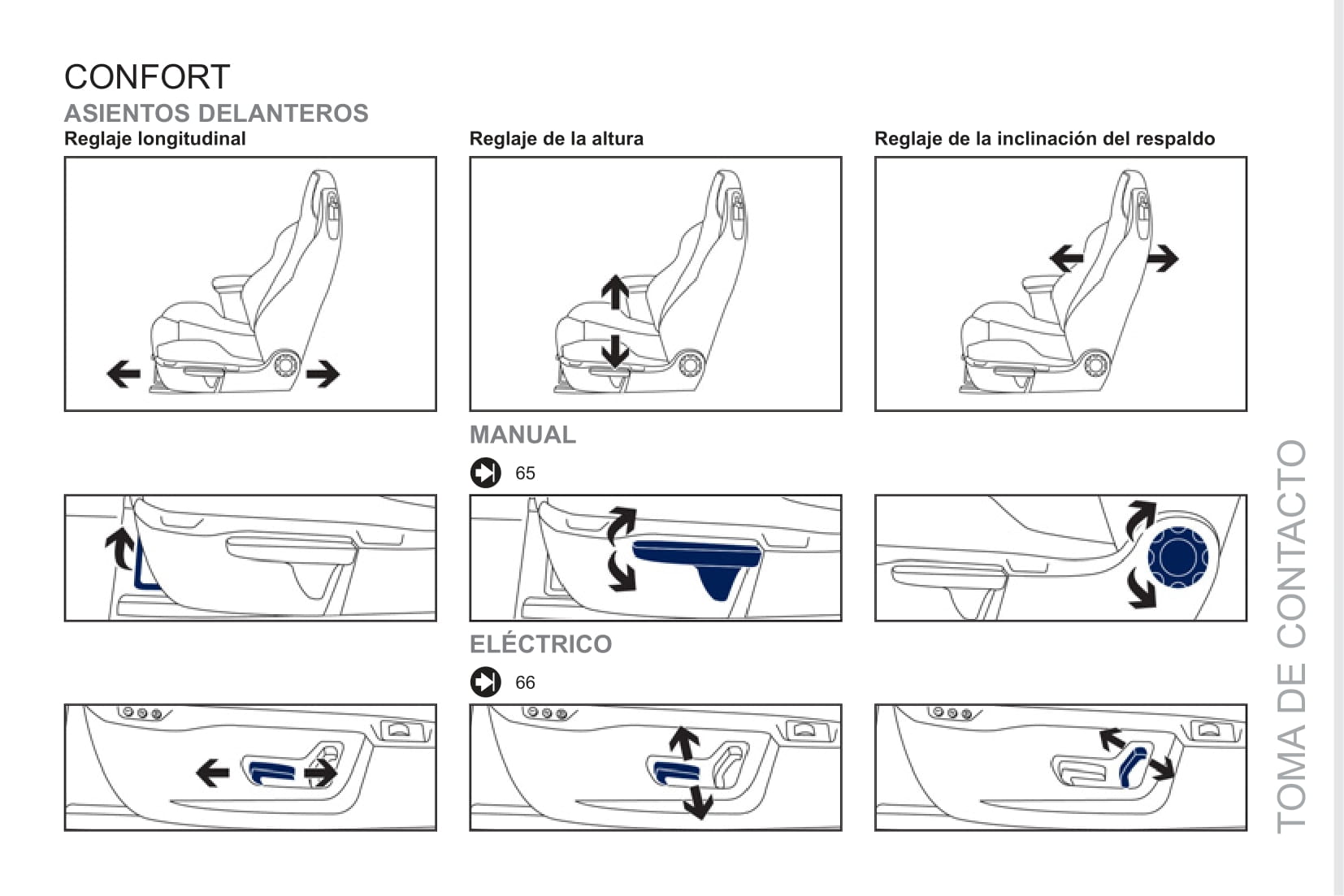 CONFORT

ASIENTOS DELANTEROS

Reglaje longitudinal

Reglaje de la altura

Reglaje de la inclinación del respaldo

MANUAL

65

ELÉCTRICO

66

TOMA DE CONTACTO