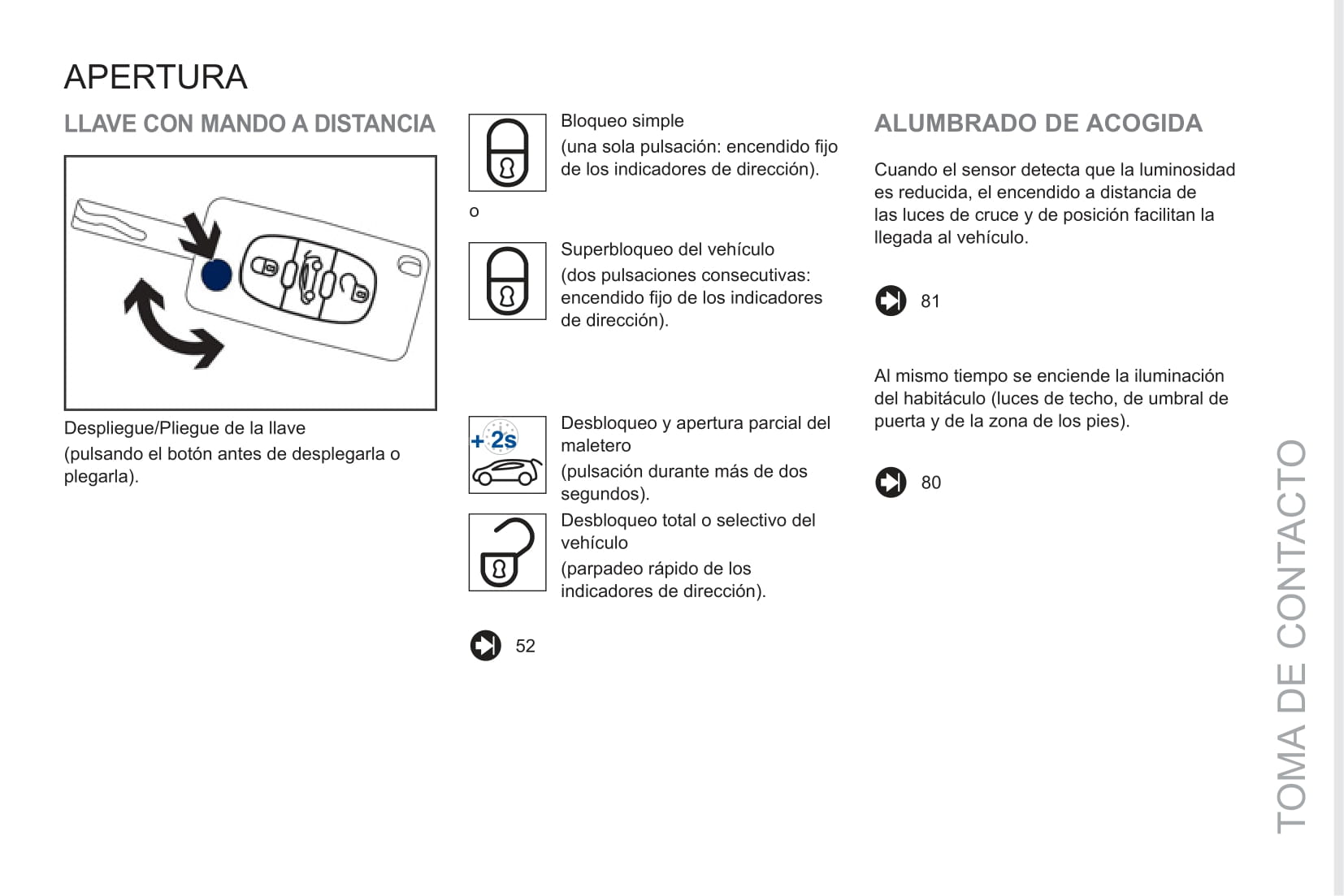 APERTURA

LLAVE CON MANDO A DISTANCIA

Despliegue/Pliegue de la llave
(pulsando el botón antes de desplegarla o plegarla).

Bloqueo simple
(una sola pulsación: encendido fijo de los indicadores de dirección).

o

Superbloqueo del vehículo
(dos pulsaciones consecutivas: encendido fijo de los indicadores de dirección).

+2s

Desbloqueo y apertura parcial del maletero
(pulsación durante más de dos segundos).

Desbloqueo total o selectivo del vehículo
(parpadeo rápido de los indicadores de dirección).

52

ALUMBRADO DE ACOGIDA

Cuando el sensor detecta que la luminosidad es reducida, el encendido a distancia de las luces de cruce y de posición facilitan la llegada al vehículo.

81

Al mismo tiempo se enciende la iluminación del habitáculo (luces de techo, de umbral de puerta y de la zona de los pies).

80

TOMA DE CONTACTO