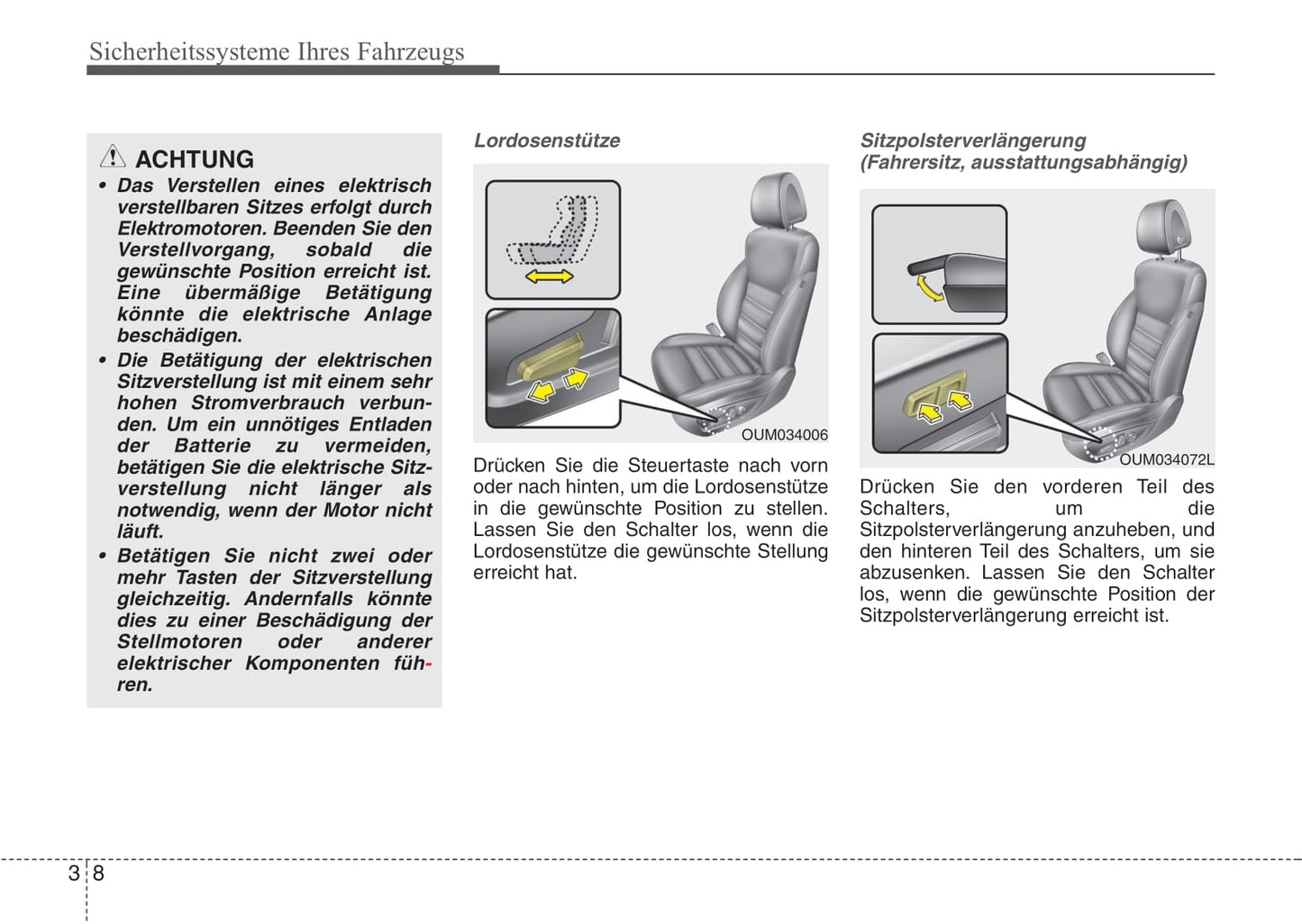 Sicherheitssysteme Ihres Fahrzeugs

ACHTUNG

• Das Verstellen eines elektrisch verstellbaren Sitzes erfolgt durch Elektromotoren. Beenden Sie den Verstellvorgang, sobald die gewünschte Position erreicht ist. Eine übermäßige Betätigung könnte die elektrische Anlage beschädigen.

• Die Betätigung der elektrischen Sitzverstellung ist mit einem sehr hohen Stromverbrauch verbunden. Um ein unnötiges Entladen der Batterie zu vermeiden, betätigen Sie die elektrische Sitzverstellung nicht länger als notwendig, wenn der Motor nicht läuft.

• Betätigen Sie nicht zwei oder mehr Tasten der Sitzverstellung gleichzeitig. Andernfalls könnte dies zu einer Beschädigung der Stellmotoren oder anderer elektrischer Komponenten führen.

Lordosenstütze

OUM034006

Drücken Sie die Steuertaste nach vorn oder nach hinten, um die Lordosenstütze in die gewünschte Position zu stellen. Lassen Sie den Schalter los, wenn die Lordosenstütze die gewünschte Stellung erreicht hat.

Sitzpolsterverlängerung (Fahrersitz, ausstattungsabhängig)

OUM034072L

Drücken Sie den vorderen Teil des Schalters, um die Sitzpolsterverlängerung anzuheben, und den hinteren Teil des Schalters, um sie abzusenken. Lassen Sie den Schalter los, wenn die gewünschte Position der Sitzpolsterverlängerung erreicht ist.

3 8