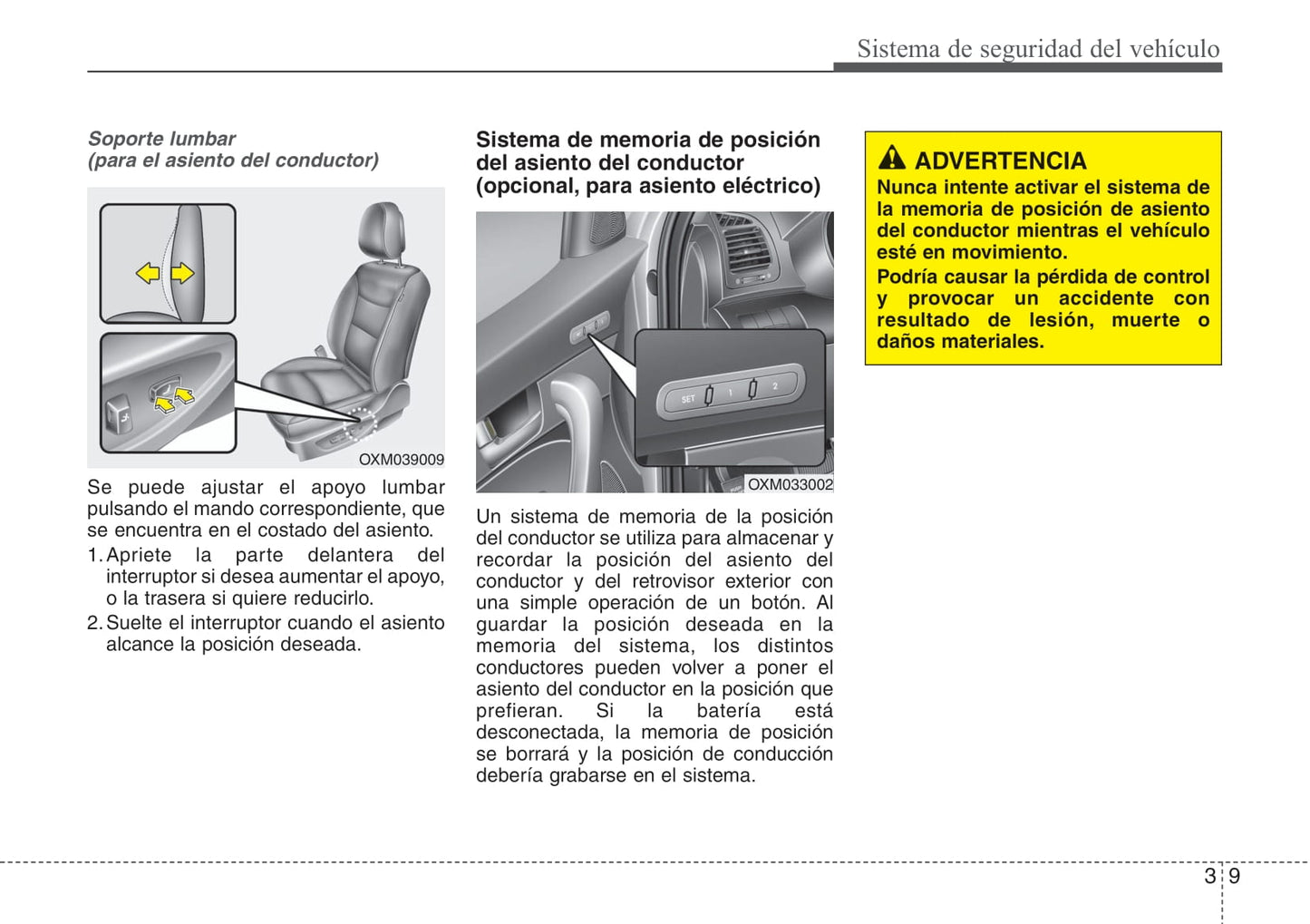 Sistema de seguridad del vehículo

Soporte lumbar
(para el asiento del conductor)

OXM039009

Se puede ajustar el apoyo lumbar pulsando el mando correspondiente, que se encuentra en el costado del asiento.

1. Apriete la parte delantera del interruptor si desea aumentar el apoyo, o la trasera si quiere reducirlo.

2. Suelte el interruptor cuando el asiento alcance la posición deseada.

Sistema de memoria de posición del asiento del conductor (opcional, para asiento eléctrico)

SET 1 2

OXM033002

Un sistema de memoria de la posición del conductor se utiliza para almacenar y recordar la posición del asiento del conductor y del retrovisor exterior con una simple operación de un botón. Al guardar la posición deseada en la memoria del sistema, los distintos conductores pueden volver a poner el asiento del conductor en la posición que prefieran. Si la batería está desconectada, la memoria de posición se borrará y la posición de conducción debería grabarse en el sistema.

ADVERTENCIA
Nunca intente activar el sistema de la memoria de posición de asiento del conductor mientras el vehículo esté en movimiento.
Podría causar la pérdida de control y provocar un accidente con resultado de lesión, muerte o daños materiales.

3 9