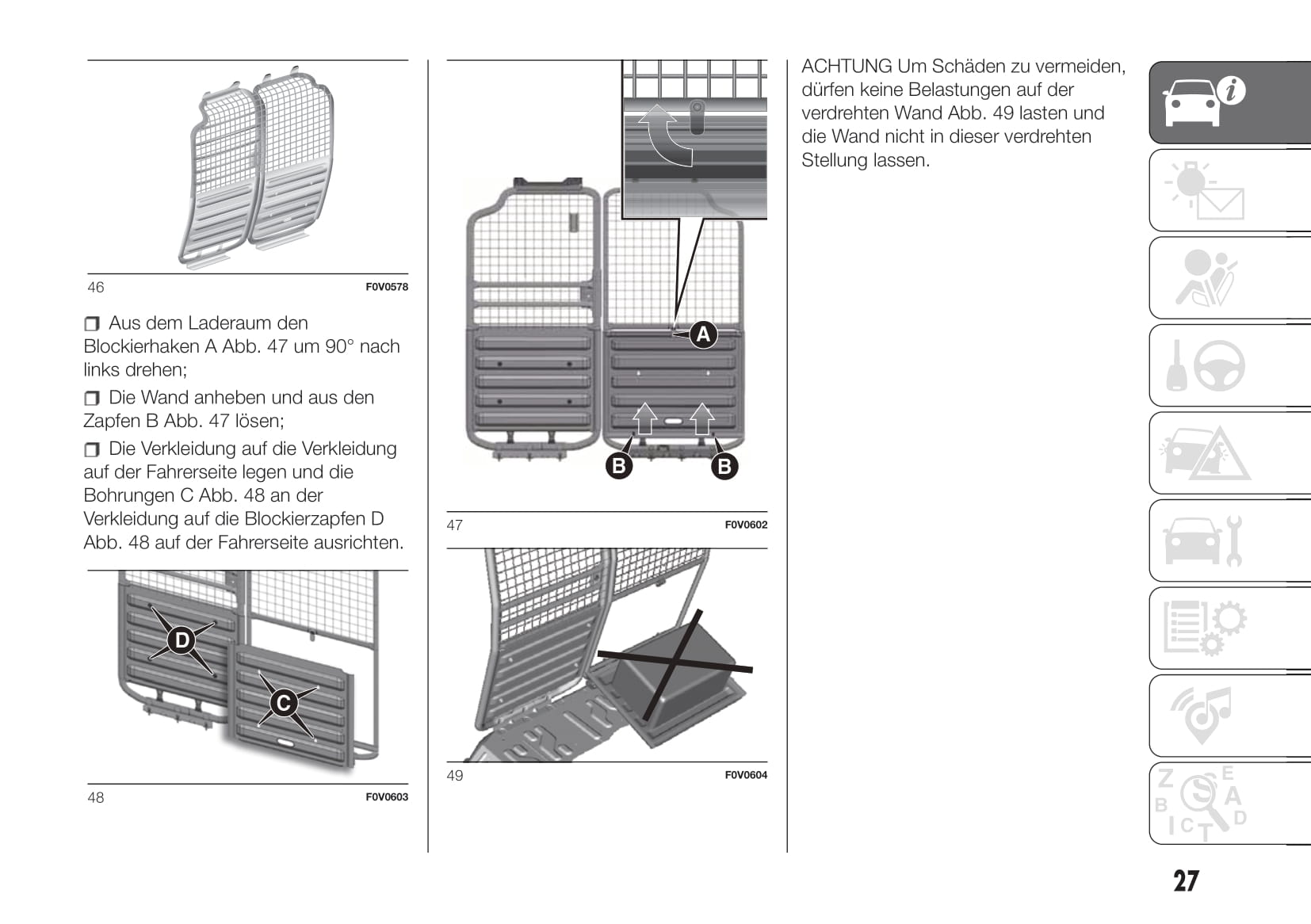 46 F0V0578

❒ Aus dem Laderaum den Blockierhaken A Abb. 47 um 90° nach links drehen;

❒ Die Wand anheben und aus den Zapfen B Abb. 47 lösen;

❒ Die Verkleidung auf die Verkleidung auf der Fahrerseite legen und die Bohrungen C Abb. 48 an der Verkleidung auf die Blockierzapfen D Abb. 48 auf der Fahrerseite ausrichten.

D
C

48 F0V0603

A
B
B

47 F0V0602

49 F0V0604

ACHTUNG Um Schäden zu vermeiden, dürfen keine Belastungen auf der verdrehten Wand Abb. 49 lasten und die Wand nicht in dieser verdrehten Stellung lassen.

Z E
B A
I C T D

27