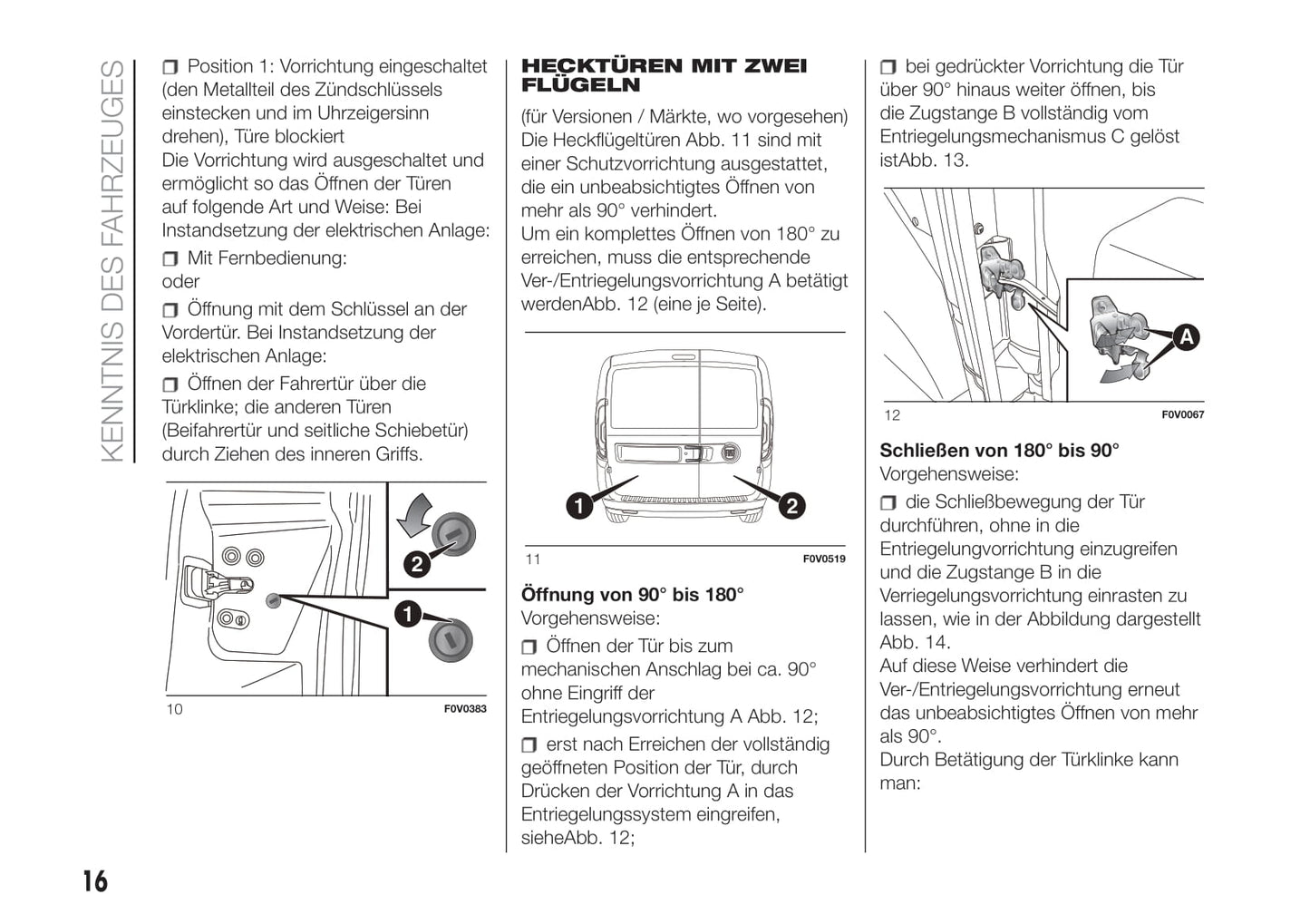 KENNTNIS DES FAHRZEUGES

❒ Position 1: Vorrichtung eingeschaltet (den Metallteil des Zündschlüssels einstecken und im Uhrzeigersinn drehen), Türe blockiert
Die Vorrichtung wird ausgeschaltet und ermöglicht so das Öffnen der Türen auf folgende Art und Weise: Bei Instandsetzung der elektrischen Anlage:

❒ Mit Fernbedienung:
oder

❒ Öffnung mit dem Schlüssel an der Vordertür. Bei Instandsetzung der elektrischen Anlage:

❒ Öffnen der Fahrertür über die Türklinke; die anderen Türen (Beifahrertür und seitliche Schiebetür) durch Ziehen des inneren Griffs.

2
1
10 F0V0383

HECKTÜREN MIT ZWEI FLÜGELN

(für Versionen / Märkte, wo vorgesehen)
Die Heckflügeltüren Abb. 11 sind mit einer Schutzvorrichtung ausgestattet, die ein unbeabsichtigtes Öffnen von mehr als 90° verhindert.
Um ein komplettes Öffnen von 180° zu erreichen, muss die entsprechende Ver-/Entriegelungsvorrichtung A betätigt werdenAbb. 12 (eine je Seite).

1
2
11 F0V0519

Öffnung von 90° bis 180°
Vorgehensweise:

❒ Öffnen der Tür bis zum mechanischen Anschlag bei ca. 90° ohne Eingriff der Entriegelungsvorrichtung A Abb. 12;

❒ erst nach Erreichen der vollständig geöffneten Position der Tür, durch Drücken der Vorrichtung A in das Entriegelungssystem eingreifen, sieheAbb. 12;

❒ bei gedrückter Vorrichtung die Tür über 90° hinaus weiter öffnen, bis die Zugstange B vollständig vom Entriegelungsmechanismus C gelöst istAbb. 13.

A
12 F0V0067

Schließen von 180° bis 90°
Vorgehensweise:

❒ die Schließbewegung der Tür durchführen, ohne in die Entriegelungvorrichtung einzugreifen und die Zugstange B in die Verriegelungsvorrichtung einrasten zu lassen, wie in der Abbildung dargestellt Abb. 14.
Auf diese Weise verhindert die Ver-/Entriegelungsvorrichtung erneut das unbeabsichtigtes Öffnen von mehr als 90°.
Durch Betätigung der Türklinke kann man:

16