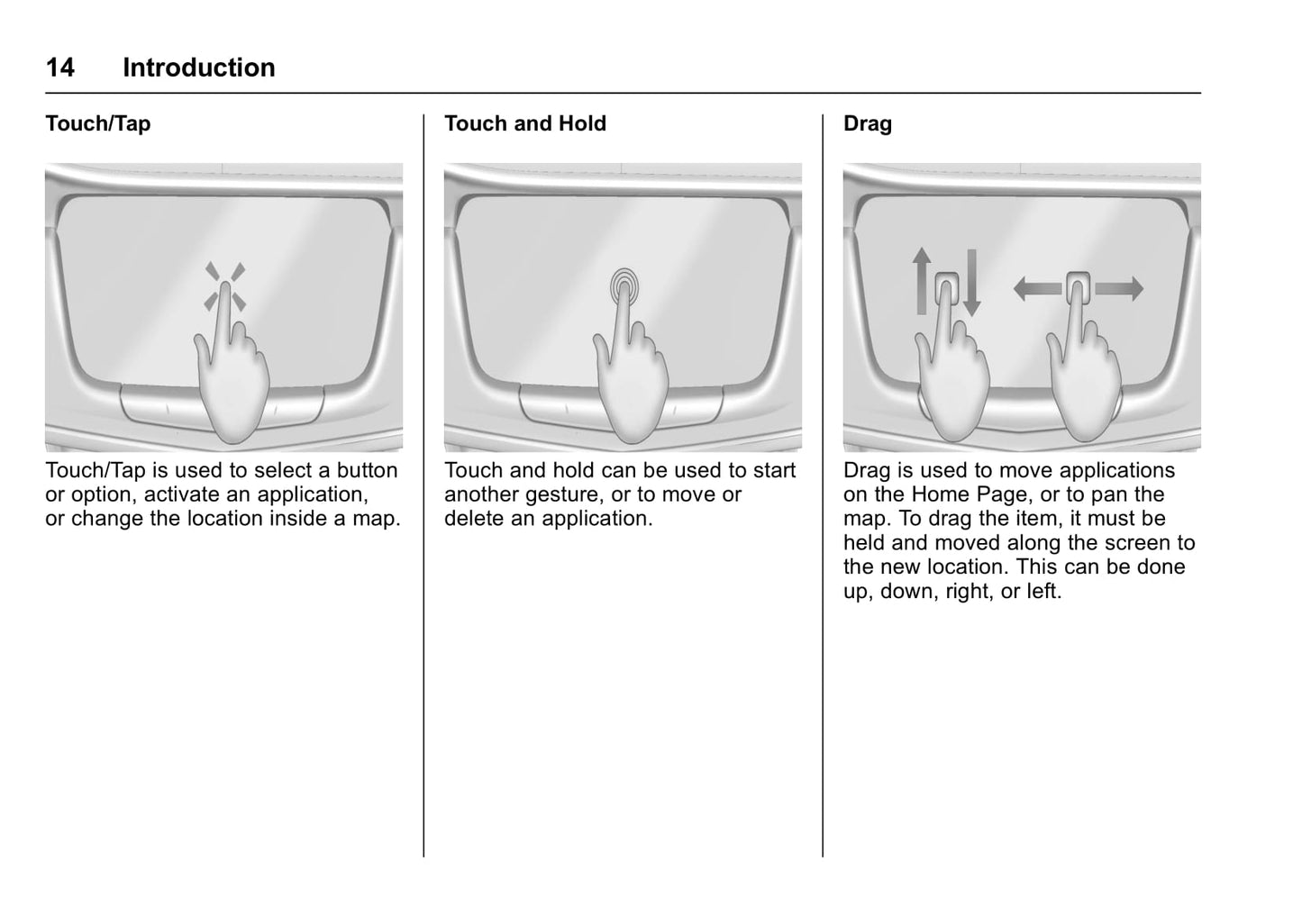 14 Introduction

Touch/Tap

Touch/Tap is used to select a button or option, activate an application, or change the location inside a map.

Touch and Hold

Touch and hold can be used to start another gesture, or to move or delete an application.

Drag

Drag is used to move applications on the Home Page, or to pan the map. To drag the item, it must be held and moved along the screen to the new location. This can be done up, down, right, or left.