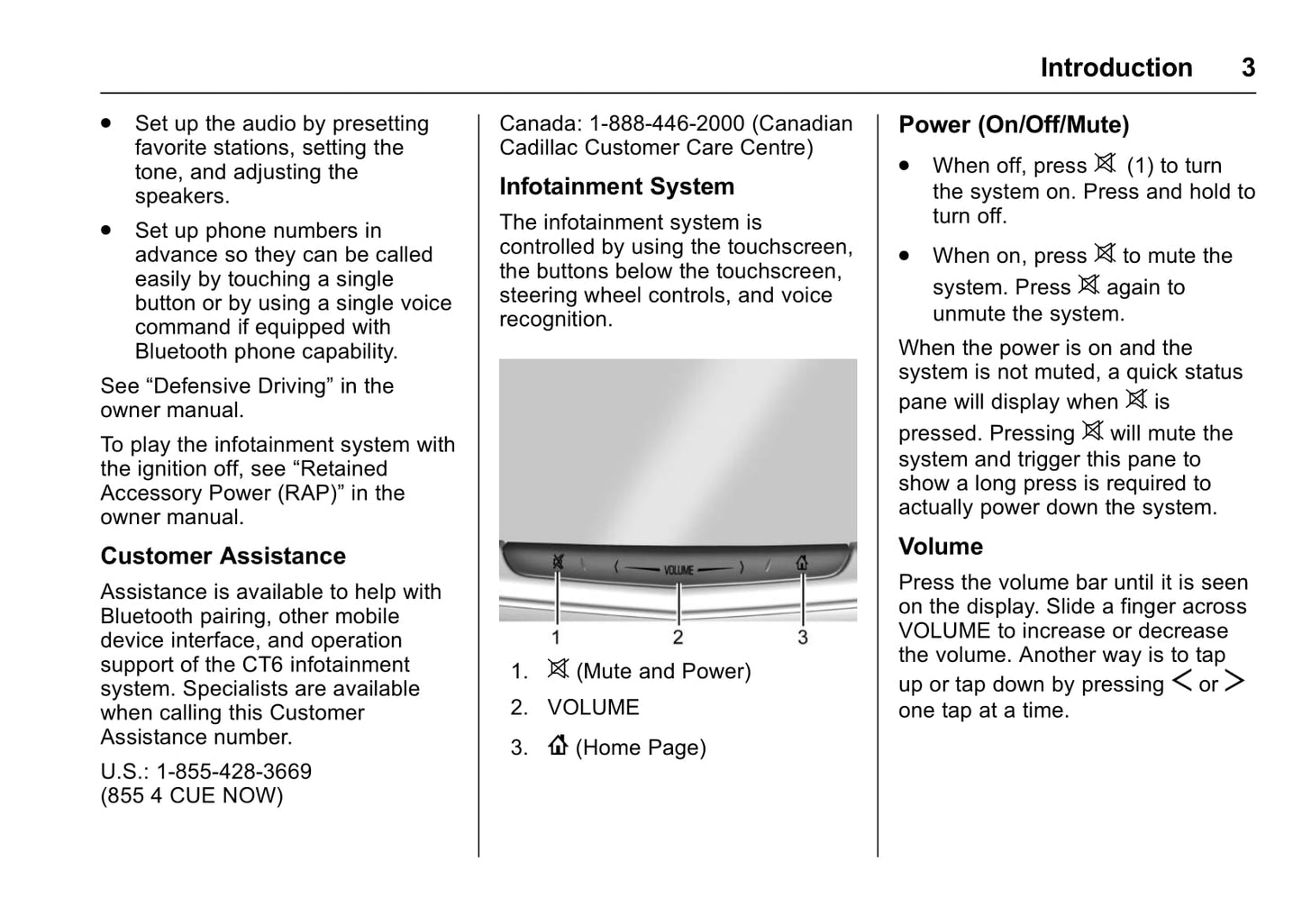 Introduction 3

• Set up the audio by presetting favorite stations, setting the tone, and adjusting the speakers.

• Set up phone numbers in advance so they can be called easily by touching a single button or by using a single voice command if equipped with Bluetooth phone capability.

See “Defensive Driving” in the owner manual.

To play the infotainment system with the ignition off, see “Retained Accessory Power (RAP)” in the owner manual.

Customer Assistance

Assistance is available to help with Bluetooth pairing, other mobile device interface, and operation support of the CT6 infotainment system. Specialists are available when calling this Customer Assistance number.

U.S.: 1-855-428-3669
(855 4 CUE NOW)

Canada: 1-888-446-2000 (Canadian Cadillac Customer Care Centre)

Infotainment System

The infotainment system is controlled by using the touchscreen, the buttons below the touchscreen, steering wheel controls, and voice recognition.

VOLUME

1 2 3

1. (Mute and Power)

2. VOLUME

3. (Home Page)

Power (On/Off/Mute)

• When off, press (1) to turn the system on. Press and hold to turn off.

• When on, press to mute the system. Press again to unmute the system.

When the power is on and the system is not muted, a quick status pane will display when is pressed. Pressing will mute the system and trigger this pane to show a long press is required to actually power down the system.

Volume

Press the volume bar until it is seen on the display. Slide a finger across VOLUME to increase or decrease the volume. Another way is to tap up or tap down by pressing $<$ or $>$ one tap at a time.