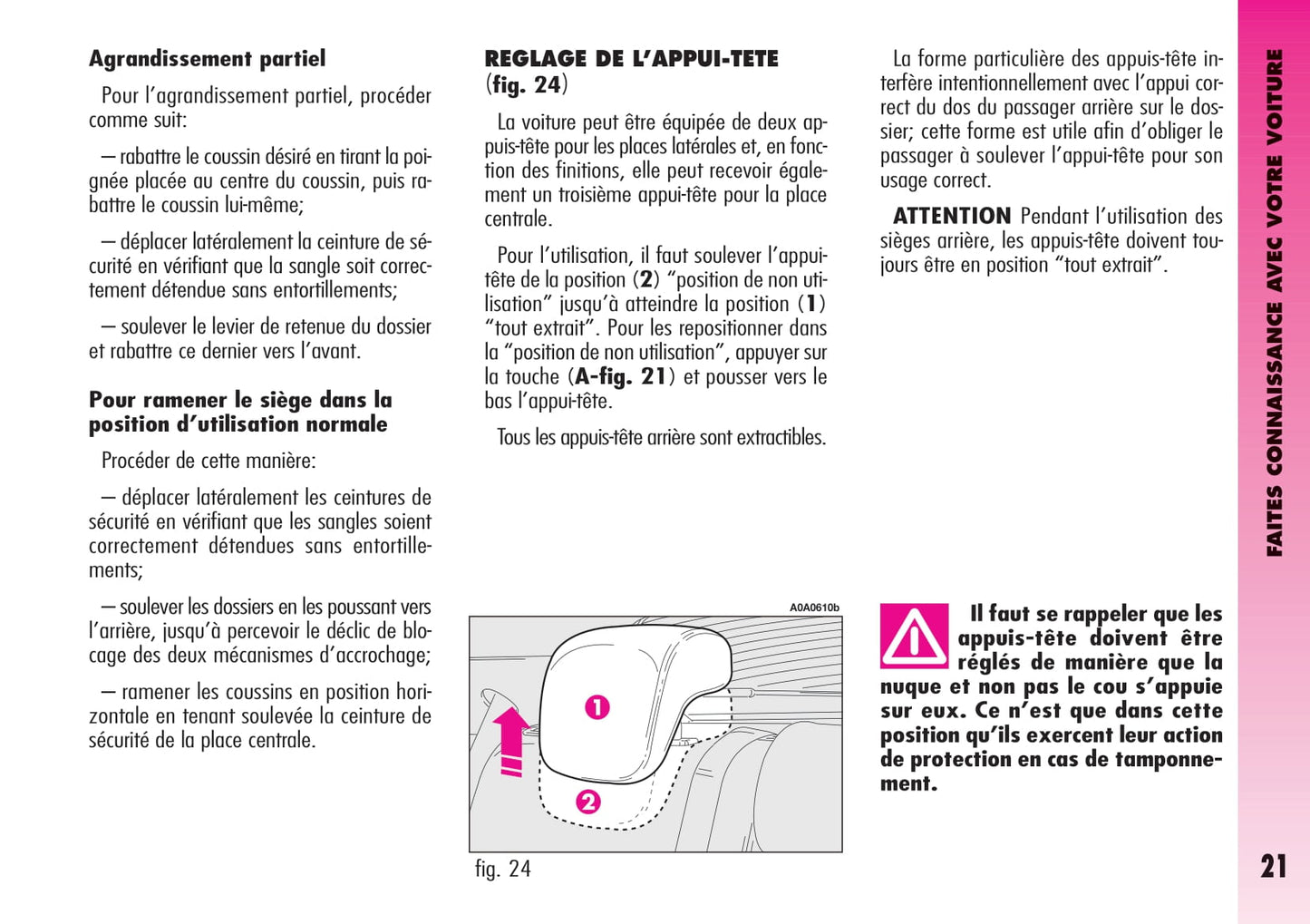 Agrandissement partiel

Pour l'agrandissement partiel, procéder comme suit:

– rabattre le coussin désiré en tirant la poignée placée au centre du coussin, puis rabattre le coussin lui-même;

– déplacer latéralement la ceinture de sécurité en vérifiant que la sangle soit correctement détendue sans entortillements;

– soulever le levier de retenue du dossier et rabattre ce dernier vers l'avant.

Pour ramener le siège dans la position d'utilisation normale

Procéder de cette manière:

– déplacer latéralement les ceintures de sécurité en vérifiant que les sangles soient correctement détendues sans entortillements;

– soulever les dossiers en les poussant vers l'arrière, jusqu'à percevoir le déclic de blocage des deux mécanismes d'accrochage;

– ramener les coussins en position horizontale en tenant soulevée la ceinture de sécurité de la place centrale.

REGLAGE DE L'APPUI-TETE (fig. 24)

La voiture peut être équipée de deux appuis-tête pour les places latérales et, en fonction des finitions, elle peut recevoir également un troisième appui-tête pour la place centrale.

Pour l'utilisation, il faut soulever l'appui-tête de la position (2) "position de non utilisation" jusqu'à atteindre la position (1) "tout extrait". Pour les repositionner dans la "position de non utilisation", appuyer sur la touche (A-fig. 21) et pousser vers le bas l'appui-tête.

Tous les appuis-tête arrière sont extractibles.

A0A0610b

1

2

fig. 24

La forme particulière des appuis-tête interfère intentionnellement avec l'appui correct du dos du passager arrière sur le dossier; cette forme est utile afin d'obliger le passager à soulever l'appui-tête pour son usage correct.

ATTENTION Pendant l'utilisation des sièges arrière, les appuis-tête doivent toujours être en position "tout extrait".

Il faut se rappeler que les appuis-tête doivent être réglés de manière que la nuque et non pas le cou s'appuie sur eux. Ce n'est que dans cette position qu'ils exercent leur action de protection en cas de tamponnement.

FAITES CONNAISSANCE AVEC VOTRE VOITURE

21