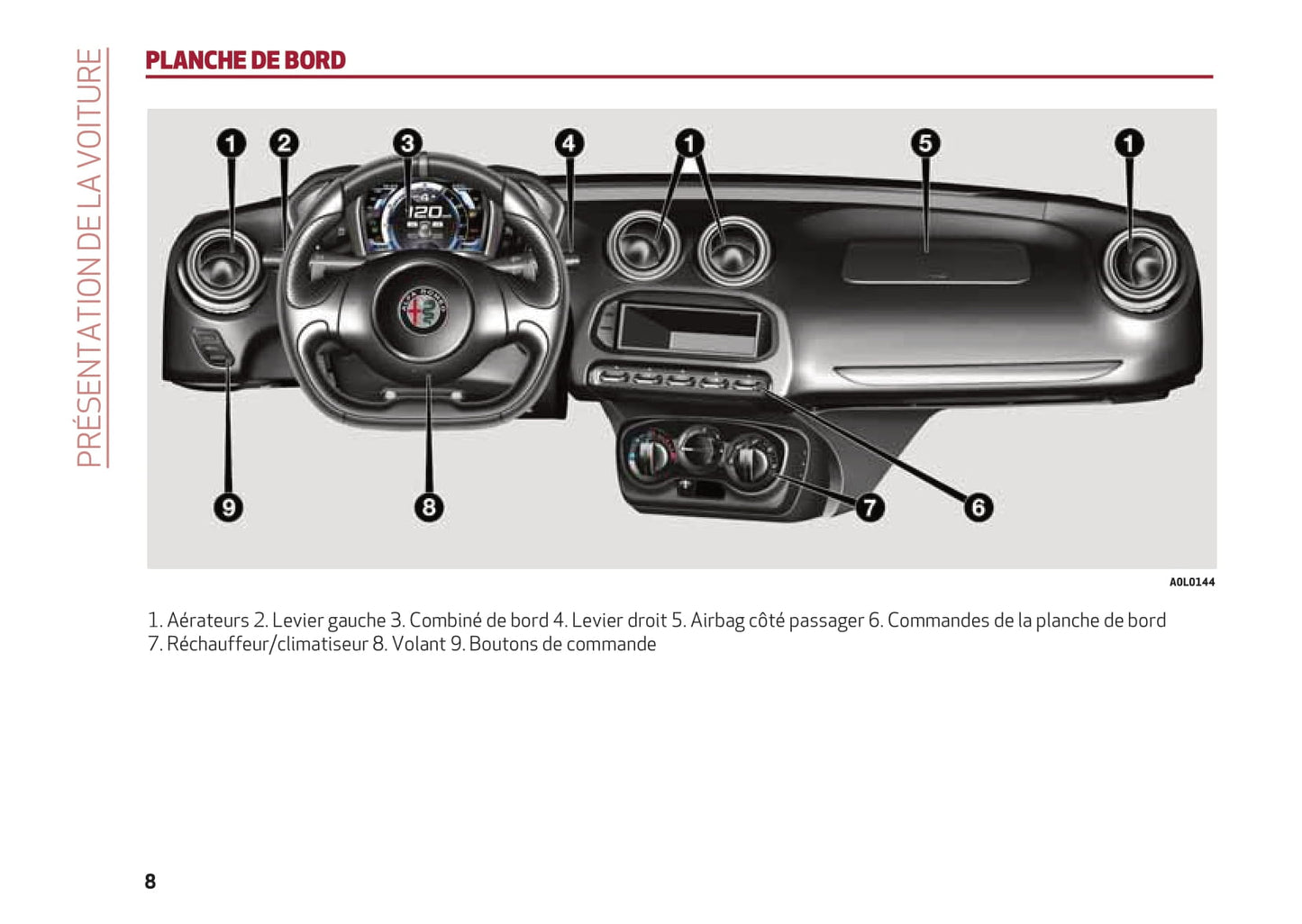 PRÉSENTATION DE LA VOITURE

PLANCHE DE BORD

1 2 3 4 1 5 1

120

9 8 7 6

A0L0144

1. Aérateurs 2. Levier gauche 3. Combiné de bord 4. Levier droit 5. Airbag côté passager 6. Commandes de la planche de bord 7. Réchauffeur/climatiseur 8. Volant 9. Boutons de commande

8