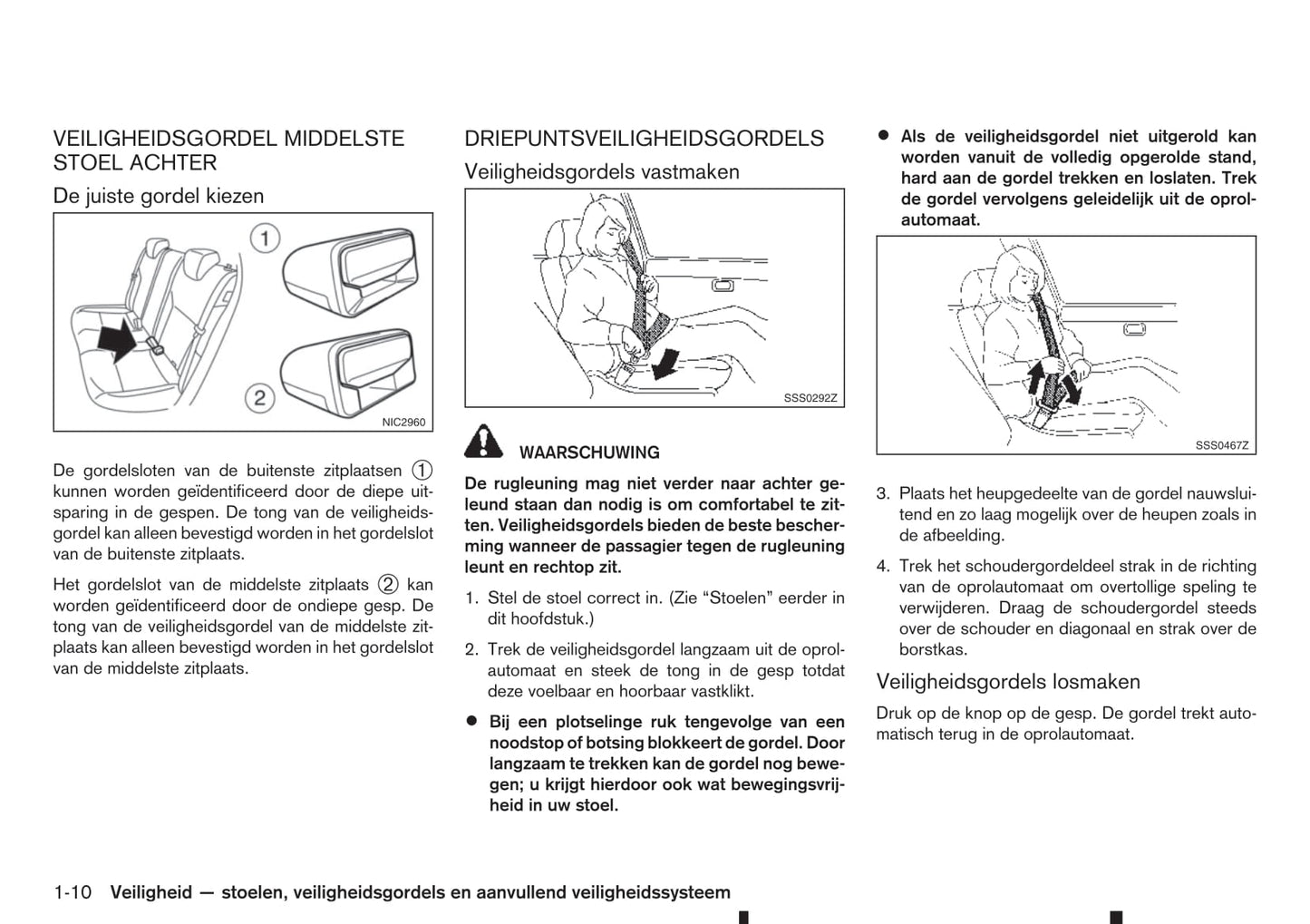 VEILIGHEIDSGORDEL MIDDELSTE STOEL ACHTER

De juiste gordel kiezen

①

②

NIC2960

De gordelsloten van de buitenste zitplaatsen ① kunnen worden geïdentificeerd door de diepe uitsparing in de gespen. De tong van de veiligheidsgordel kan alleen bevestigd worden in het gordelslot van de buitenste zitplaats.

Het gordelslot van de middelste zitplaats ② kan worden geïdentificeerd door de ondiepe gesp. De tong van de veiligheidsgordel van de middelste zitplaats kan alleen bevestigd worden in het gordelslot van de middelste zitplaats.

DRIEPUNTSVEILIGHEIDSGORDELS

Veiligheidsgordels vastmaken

SSS0292Z

WAARSCHUWING

De rugleuning mag niet verder naar achter geleund staan dan nodig is om comfortabel te zitten. Veiligheidsgordels bieden de beste bescherming wanneer de passagier tegen de rugleuning leunt en rechtop zit.

1. Stel de stoel correct in. (Zie “Stoelen” eerder in dit hoofdstuk.)

2. Trek de veiligheidsgordel langzaam uit de oprolautomaat en steek de tong in de gesp totdat deze voelbaar en hoorbaar vastklikt.

● Bij een plotselinge ruk tengevolge van een noodstop of botsing blokkeert de gordel. Door langzaam te trekken kan de gordel nog bewegen; u krijgt hierdoor ook wat bewegingsvrijheid in uw stoel.

● Als de veiligheidsgordel niet uitgerold kan worden vanuit de volledig opgerolde stand, hard aan de gordel trekken en loslaten. Trek de gordel vervolgens geleidelijk uit de oprolautomaat.

SSS0467Z

3. Plaats het heupgedeelte van de gordel nauwsluitend en zo laag mogelijk over de heupen zoals in de afbeelding.

4. Trek het schoudergordeldeel strak in de richting van de oprolautomaat om overtollige speling te verwijderen. Draag de schoudergordel steeds over de schouder en diagonaal en strak over de borstkas.

Veiligheidsgordels losmaken

Druk op de knop op de gesp. De gordel trekt automatisch terug in de oprolautomaat.

1-10 Veiligheid — stoelen, veiligheidsgordels en aanvullend veiligheidssysteem