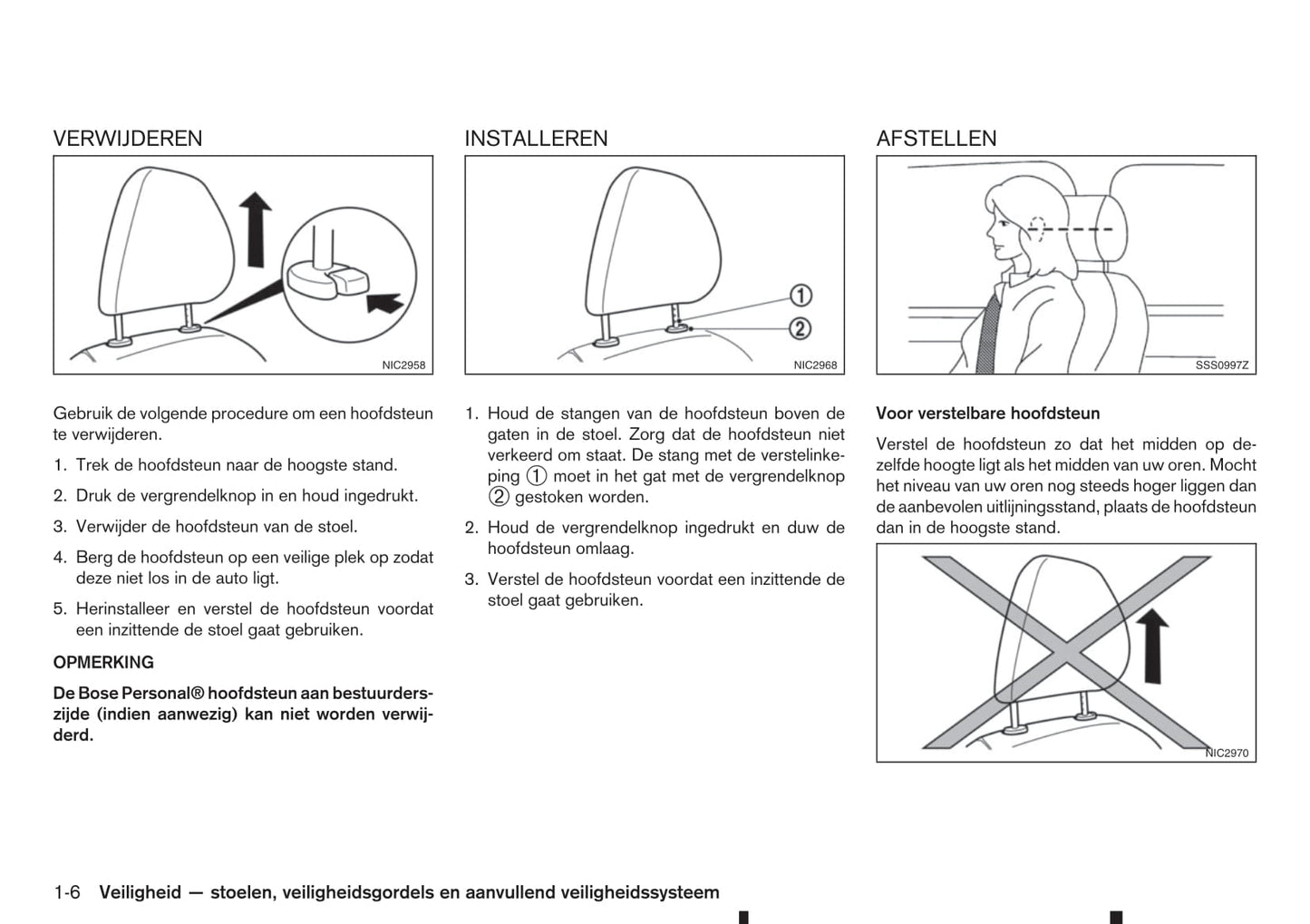 VERWIJDEREN

NIC2958

Gebruik de volgende procedure om een hoofdsteun te verwijderen.

1. Trek de hoofdsteun naar de hoogste stand.

2. Druk de vergrendelknop in en houd ingedrukt.

3. Verwijder de hoofdsteun van de stoel.

4. Berg de hoofdsteun op een veilige plek op zodat deze niet los in de auto ligt.

5. Herinstalleer en verstel de hoofdsteun voordat een inzittende de stoel gaat gebruiken.

OPMERKING

De Bose Personal® hoofdsteun aan bestuurderszijde (indien aanwezig) kan niet worden verwijderd.

INSTALLEREN

①
②
NIC2968

1. Houd de stangen van de hoofdsteun boven de gaten in de stoel. Zorg dat de hoofdsteun niet verkeerd om staat. De stang met de verstelinkeping ① moet in het gat met de vergrendelknop ② gestoken worden.

2. Houd de vergrendelknop ingedrukt en duw de hoofdsteun omlaag.

3. Verstel de hoofdsteun voordat een inzittende de stoel gaat gebruiken.

AFSTELLEN

SSS0997Z

Voor verstelbare hoofdsteun

Verstel de hoofdsteun zo dat het midden op dezelfde hoogte ligt als het midden van uw oren. Mocht het niveau van uw oren nog steeds hoger liggen dan de aanbevolen uitlijningsstand, plaats de hoofdsteun dan in de hoogste stand.

NIC2970

1-6 Veiligheid — stoelen, veiligheidsgordels en aanvullend veiligheidssysteem