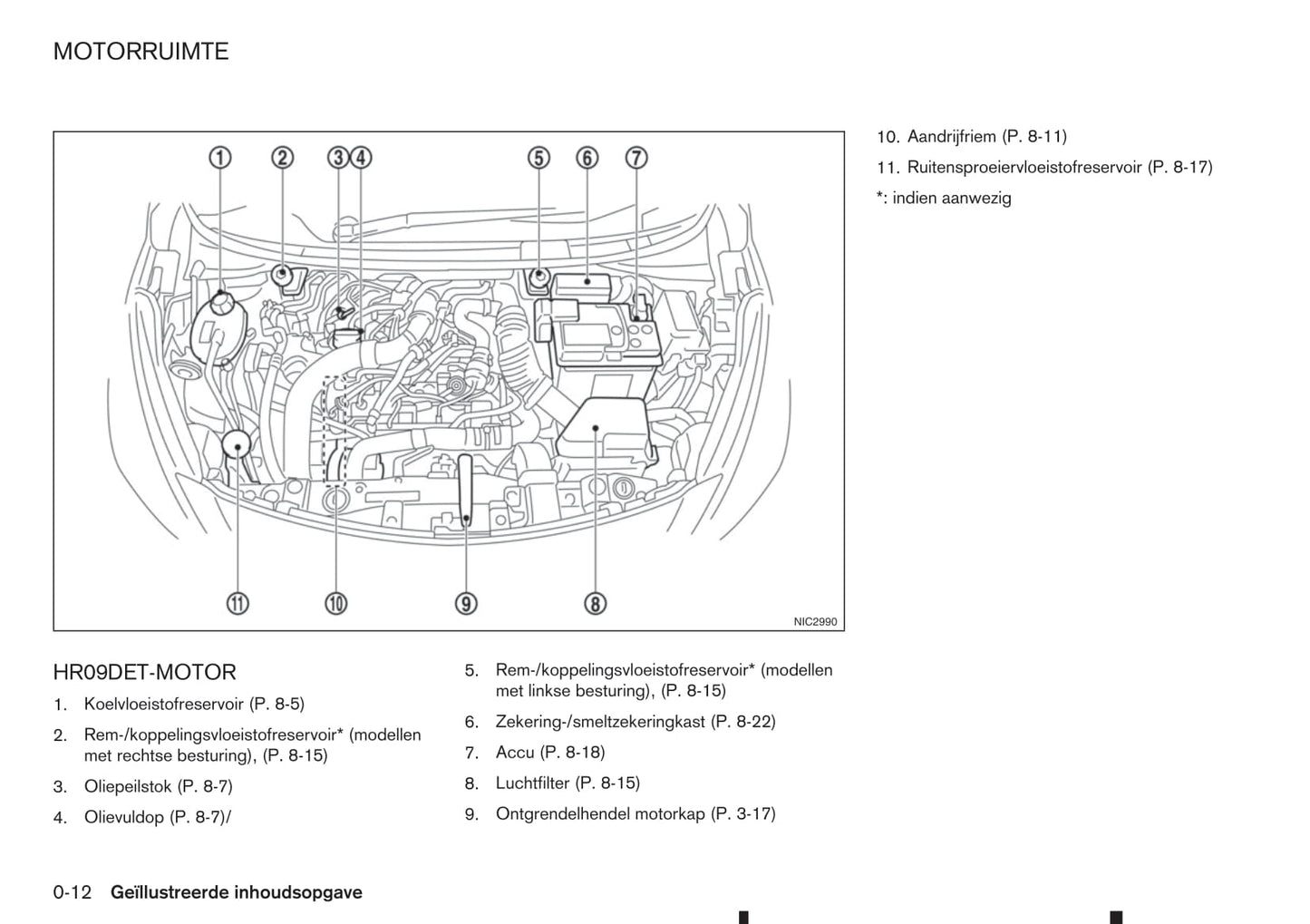 MOTORRUIMTE

①
②
③
④
⑤
⑥
⑦
⑪
⑩
⑨
⑧
NIC2990

HR09DET-MOTOR

1. Koelvloeistofreservoir (P. 8-5)

2. Rem-/koppelingsvloeistofreservoir* (modellen met rechtse besturing), (P. 8-15)

3. Oliepeilstok (P. 8-7)

4. Olievuldop (P. 8-7)/

5. Rem-/koppelingsvloeistofreservoir* (modellen met linkse besturing), (P. 8-15)

6. Zekering-/smeltzekeringkast (P. 8-22)

7. Accu (P. 8-18)

8. Luchtfilter (P. 8-15)

9. Ontgrendelhendel motorkap (P. 3-17)

10. Aandrijfriem (P. 8-11)

11. Ruitensproeiervloeistofreservoir (P. 8-17)

*: indien aanwezig

0-12 Geïllustreerde inhoudsopgave