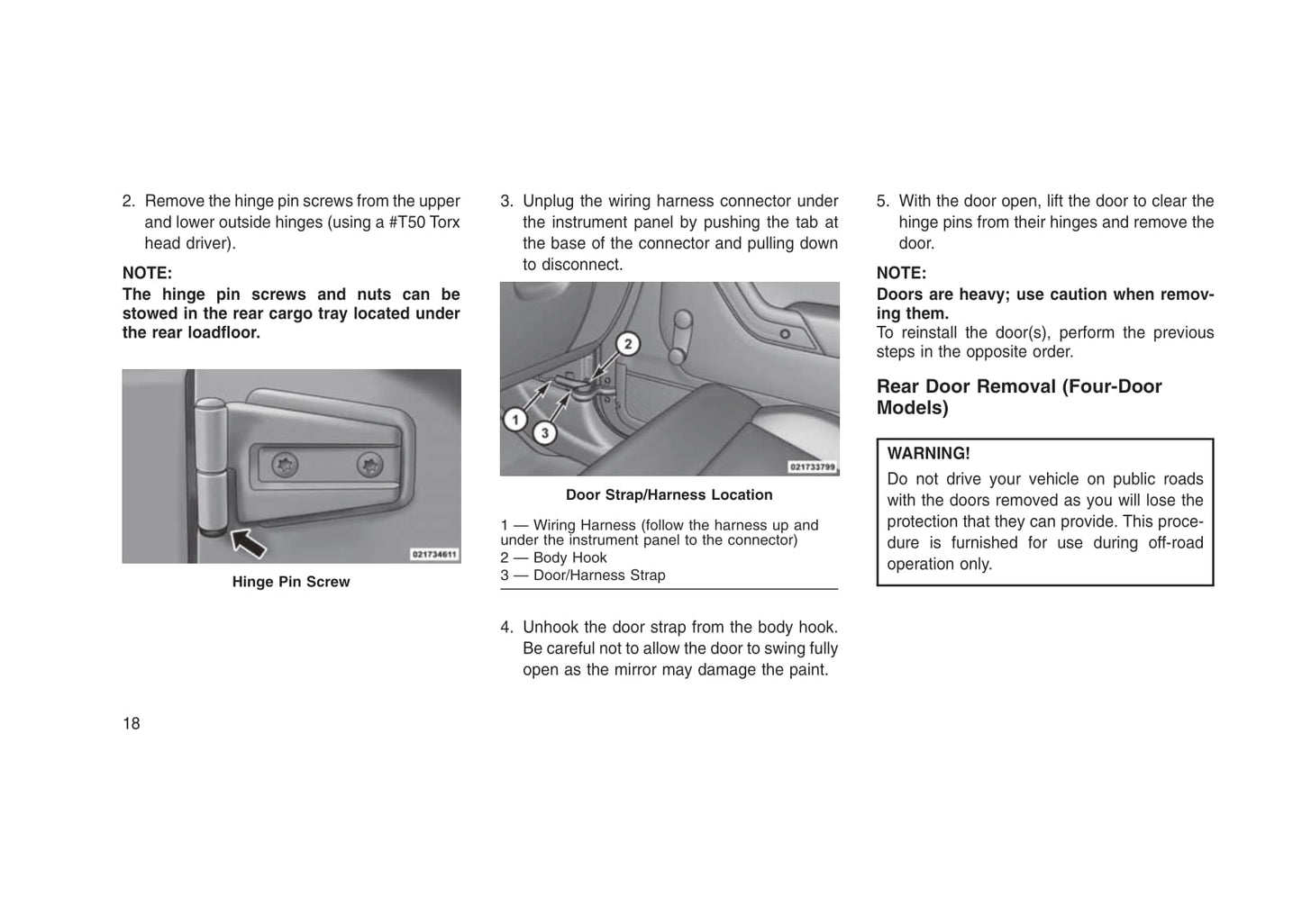 2. Remove the hinge pin screws from the upper and lower outside hinges (using a #T50 Torx head driver).

NOTE:
The hinge pin screws and nuts can be stowed in the rear cargo tray located under the rear loadfloor.

021734611

Hinge Pin Screw

3. Unplug the wiring harness connector under the instrument panel by pushing the tab at the base of the connector and pulling down to disconnect.

1
2
3
021733799

Door Strap/Harness Location

1 — Wiring Harness (follow the harness up and under the instrument panel to the connector)
2 — Body Hook
3 — Door/Harness Strap

4. Unhook the door strap from the body hook. Be careful not to allow the door to swing fully open as the mirror may damage the paint.

5. With the door open, lift the door to clear the hinge pins from their hinges and remove the door.

NOTE:
Doors are heavy; use caution when removing them.
To reinstall the door(s), perform the previous steps in the opposite order.

Rear Door Removal (Four-Door Models)

WARNING!
Do not drive your vehicle on public roads with the doors removed as you will lose the protection that they can provide. This procedure is furnished for use during off-road operation only.

18