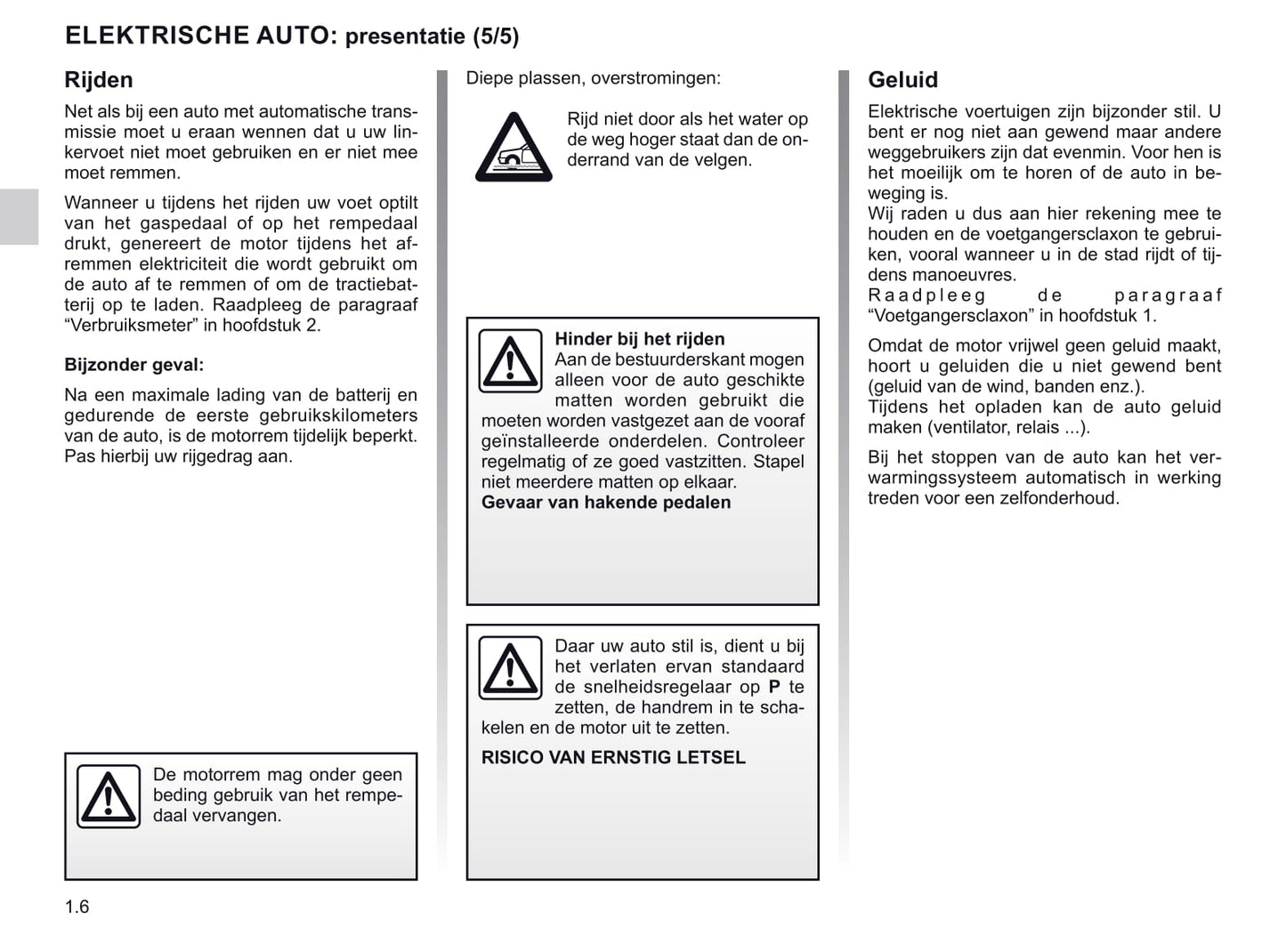 ELEKTRISCHE AUTO: presentatie (5/5)

Rijden

Net als bij een auto met automatische transmissie moet u eraan wennen dat u uw linkervoet niet moet gebruiken en er niet mee moet remmen.

Wanneer u tijdens het rijden uw voet optilt van het gaspedaal of op het rempedaal drukt, genereert de motor tijdens het afremmen elektriciteit die wordt gebruikt om de auto af te remmen of om de tractiebatterij op te laden. Raadpleeg de paragraaf “Verbruiksmeter” in hoofdstuk 2.

Bijzonder geval:

Na een maximale lading van de batterij en gedurende de eerste gebruikskilometers van de auto, is de motorrem tijdelijk beperkt. Pas hierbij uw rijgedrag aan.

De motorrem mag onder geen beding gebruik van het rempedaal vervangen.

Diepe plassen, overstromingen:

Rijd niet door als het water op de weg hoger staat dan de onderrand van de velgen.

Hinder bij het rijden
Aan de bestuurderskant mogen alleen voor de auto geschikte matten worden gebruikt die moeten worden vastgezet aan de vooraf geïnstalleerde onderdelen. Controleer regelmatig of ze goed vastzitten. Stapel niet meerdere matten op elkaar.
Gevaar van hakende pedalen

Daar uw auto stil is, dient u bij het verlaten ervan standaard de snelheidsregelaar op P te zetten, de handrem in te schakelen en de motor uit te zetten.

RISICO VAN ERNSTIG LETSEL

Geluid

Elektrische voertuigen zijn bijzonder stil. U bent er nog niet aan gewend maar andere weggebruikers zijn dat evenmin. Voor hen is het moeilijk om te horen of de auto in beweging is.
Wij raden u dus aan hier rekening mee te houden en de voetgangersclaxon te gebruiken, vooral wanneer u in de stad rijdt of tijdens manoeuvres.
Raadpleeg de paragraaf “Voetgangersclaxon” in hoofdstuk 1.

Omdat de motor vrijwel geen geluid maakt, hoort u geluiden die u niet gewend bent (geluid van de wind, banden enz.).
Tijdens het opladen kan de auto geluid maken (ventilator, relais ...).

Bij het stoppen van de auto kan het verwarmingssysteem automatisch in werking treden voor een zelfonderhoud.

1.6