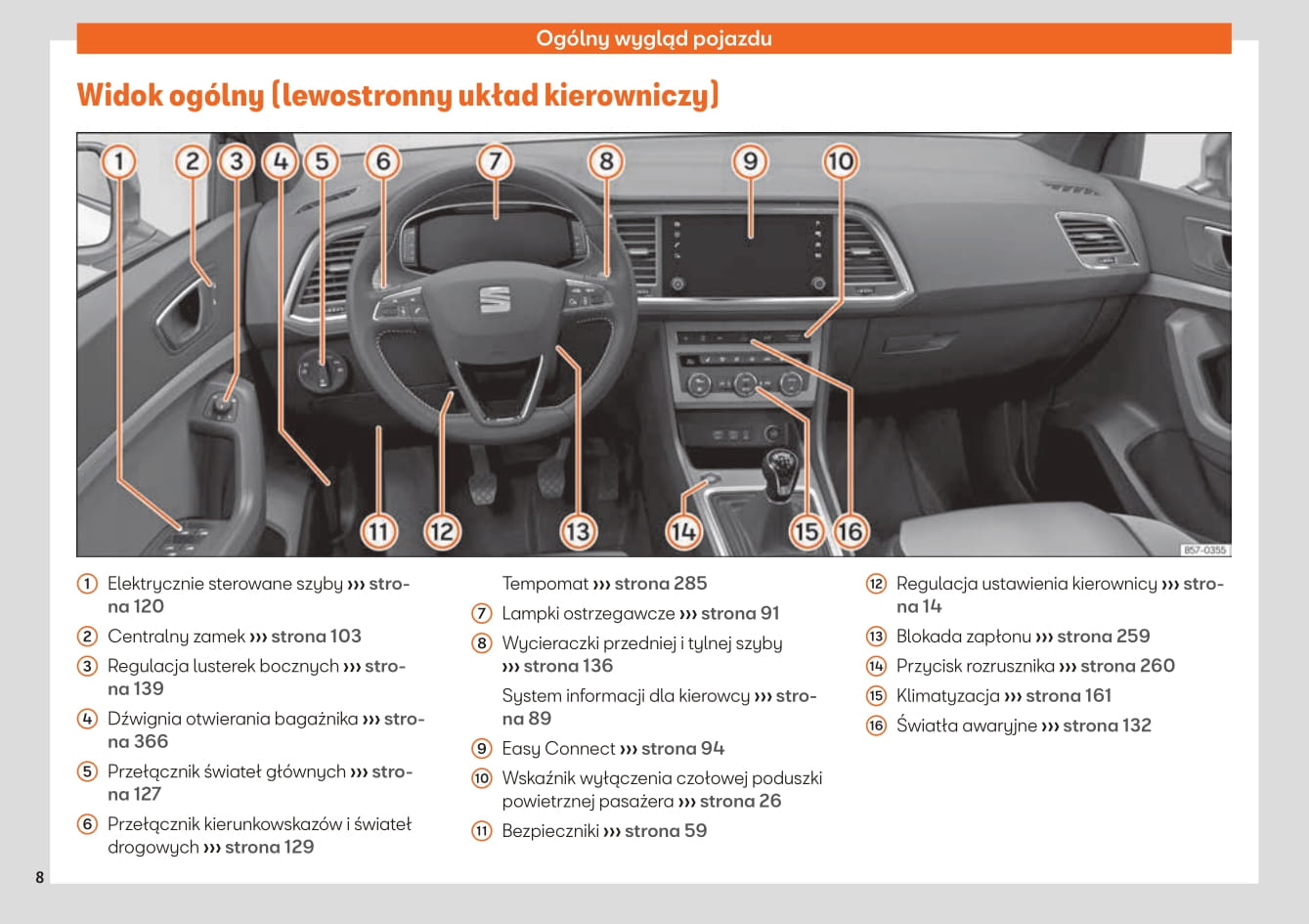 Ogólny wygląd pojazdu

Widok ogólny (lewostronny układ kierowniczy)

1 2 3 4 5 6 7 8 9 10

11 12 13 14 15 16

B57-0355

1 Elektrycznie sterowane szyby ››› strona 120

2 Centralny zamek ››› strona 103

3 Regulacja lusterek bocznych ››› strona 139

4 Dźwignia otwierania bagażnika ››› strona 366

5 Przełącznik świateł głównych ››› strona 127

6 Przełącznik kierunkowskazów i świateł drogowych ››› strona 129

Tempomat ››› strona 285

7 Lampki ostrzegawcze ››› strona 91

8 Wycieraczki przedniej i tylnej szyby ››› strona 136

System informacji dla kierowcy ››› strona 89

9 Easy Connect ››› strona 94

10 Wskaźnik wyłączenia czołowej poduszki powietrznej pasażera ››› strona 26

11 Bezpieczniki ››› strona 59

12 Regulacja ustawienia kierownicy ››› strona 14

13 Blokada zapłonu ››› strona 259

14 Przycisk rozrusznika ››› strona 260

15 Klimatyzacja ››› strona 161

16 Światła awaryjne ››› strona 132

8