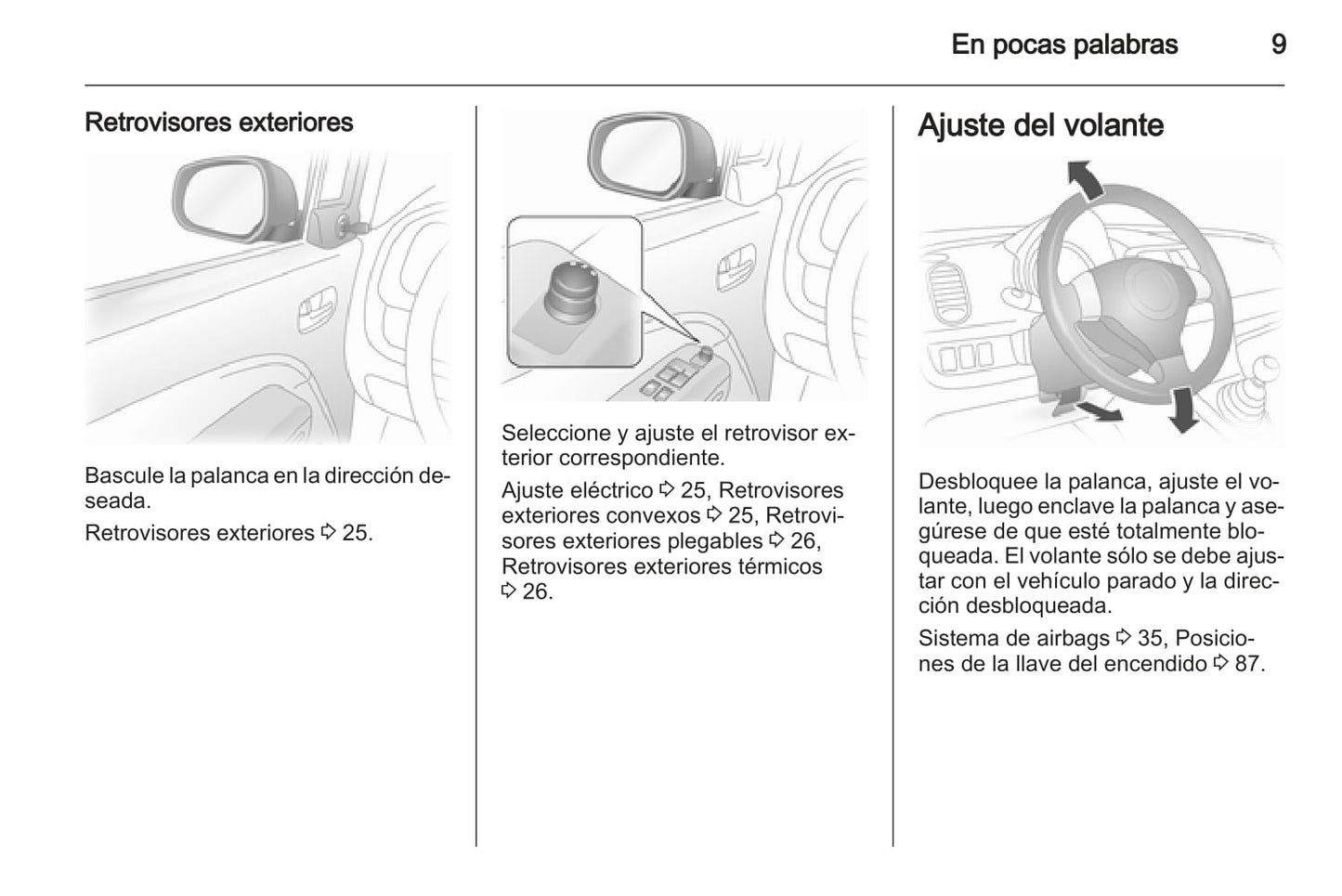 En pocas palabras 9

Retrovisores exteriores

Bascule la palanca en la dirección deseada.

Retrovisores exteriores ⇨ 25.

Seleccione y ajuste el retrovisor exterior correspondiente.

Ajuste eléctrico ⇨ 25, Retrovisores exteriores convexos ⇨ 25, Retrovisores exteriores plegables ⇨ 26, Retrovisores exteriores térmicos ⇨ 26.

Ajuste del volante

Desbloquee la palanca, ajuste el volante, luego enclave la palanca y asegúrese de que esté totalmente bloqueada. El volante sólo se debe ajustar con el vehículo parado y la dirección desbloqueada.

Sistema de airbags ⇨ 35, Posiciones de la llave del encendido ⇨ 87.