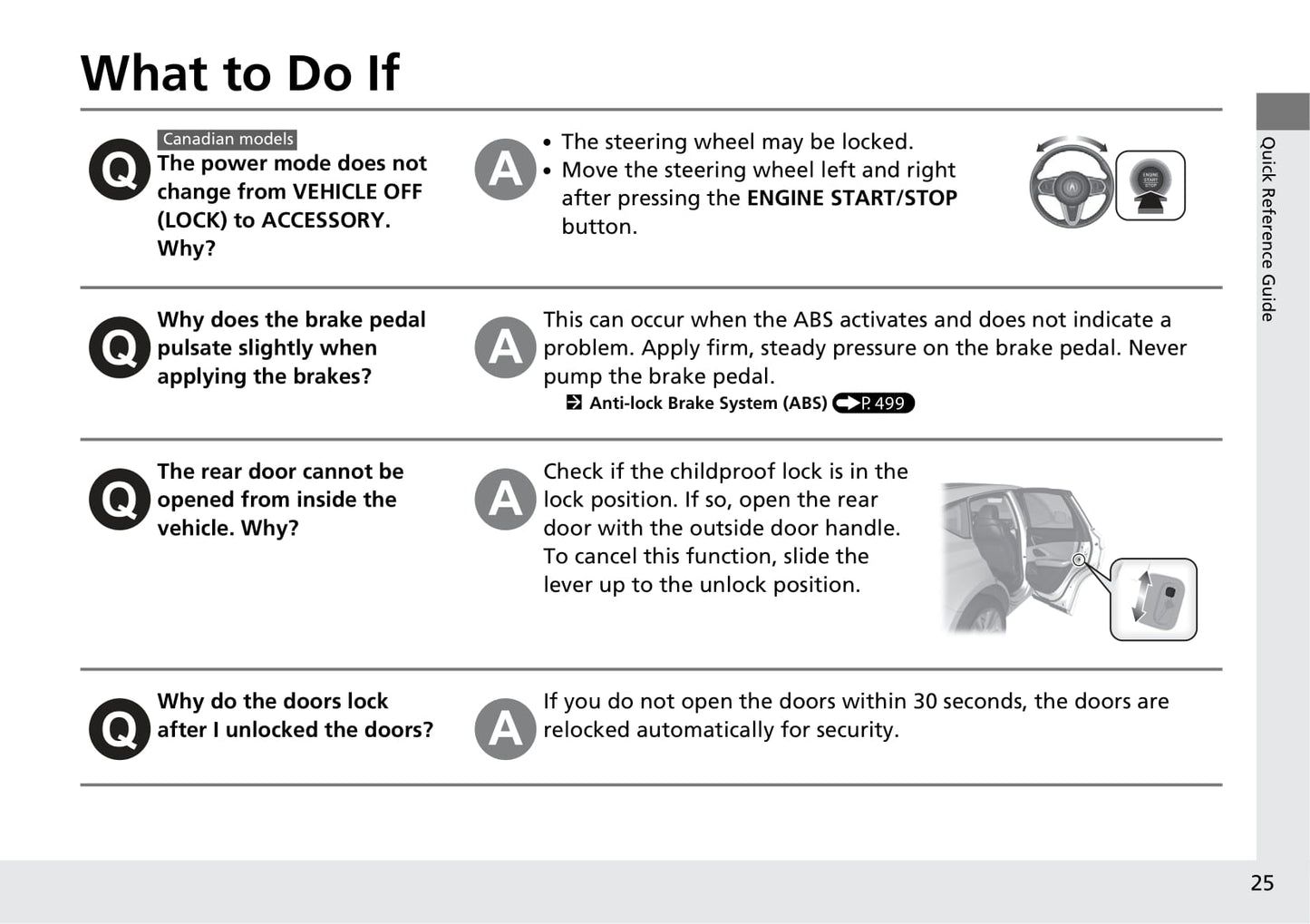 What to Do If

Q Canadian models
The power mode does not change from VEHICLE OFF (LOCK) to ACCESSORY. Why?

A • The steering wheel may be locked.
• Move the steering wheel left and right after pressing the ENGINE START/STOP button.

ENGINE START STOP

Q Why does the brake pedal pulsate slightly when applying the brakes?

A This can occur when the ABS activates and does not indicate a problem. Apply firm, steady pressure on the brake pedal. Never pump the brake pedal.
Anti-lock Brake System (ABS) P. 499

Q The rear door cannot be opened from inside the vehicle. Why?

A Check if the childproof lock is in the lock position. If so, open the rear door with the outside door handle. To cancel this function, slide the lever up to the unlock position.

Q Why do the doors lock after I unlocked the doors?

A If you do not open the doors within 30 seconds, the doors are relocked automatically for security.

Quick Reference Guide

25