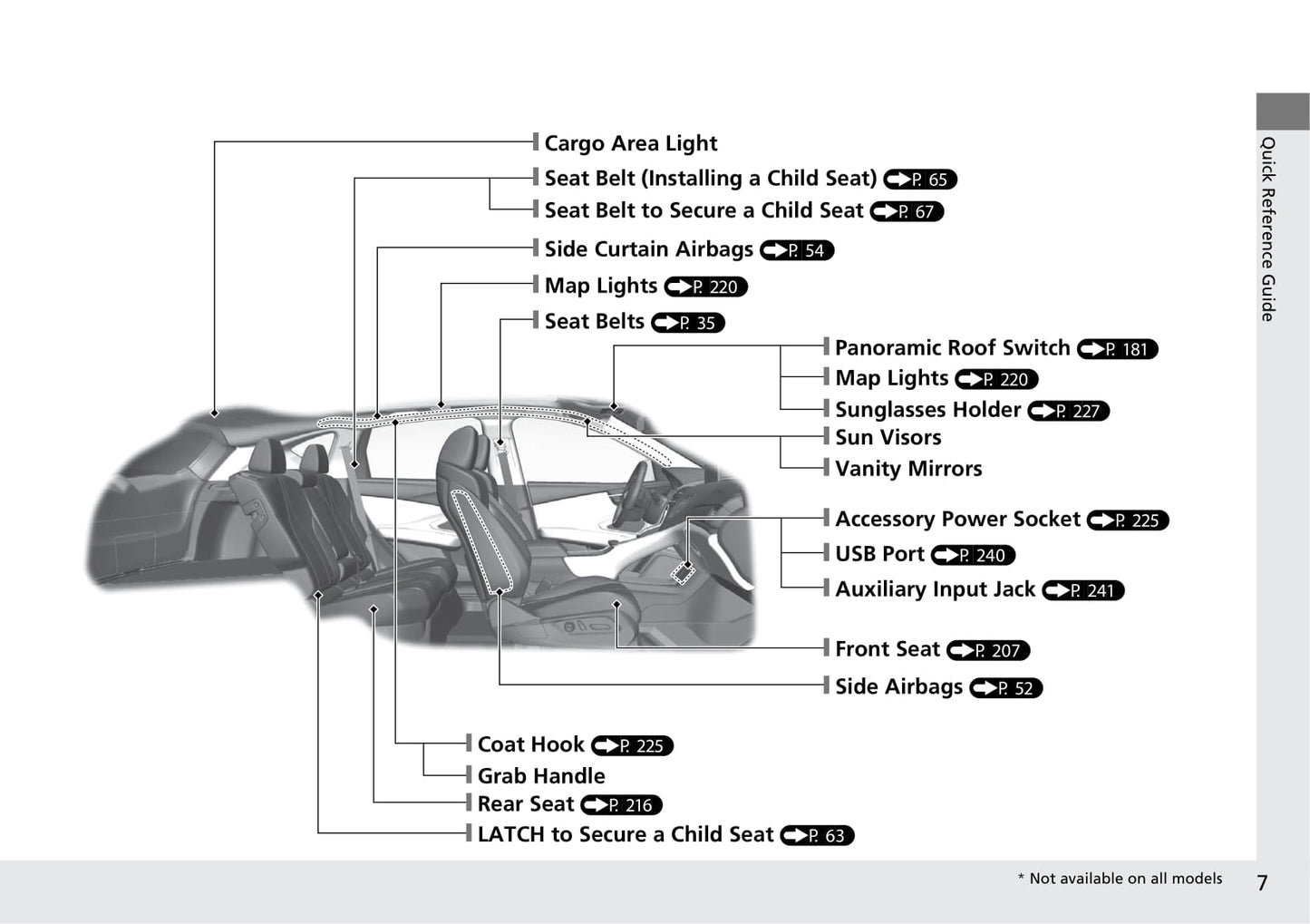 Quick Reference Guide

Cargo Area Light

Seat Belt (Installing a Child Seat) P. 65

Seat Belt to Secure a Child Seat P. 67

Side Curtain Airbags P. 54

Map Lights P. 220

Seat Belts P. 35

Panoramic Roof Switch P. 181

Map Lights P. 220

Sunglasses Holder P. 227

Sun Visors

Vanity Mirrors

Accessory Power Socket P. 225

USB Port P. 240

Auxiliary Input Jack P. 241

Front Seat P. 207

Side Airbags P. 52

Coat Hook P. 225

Grab Handle

Rear Seat P. 216

LATCH to Secure a Child Seat P. 63

* Not available on all models

7