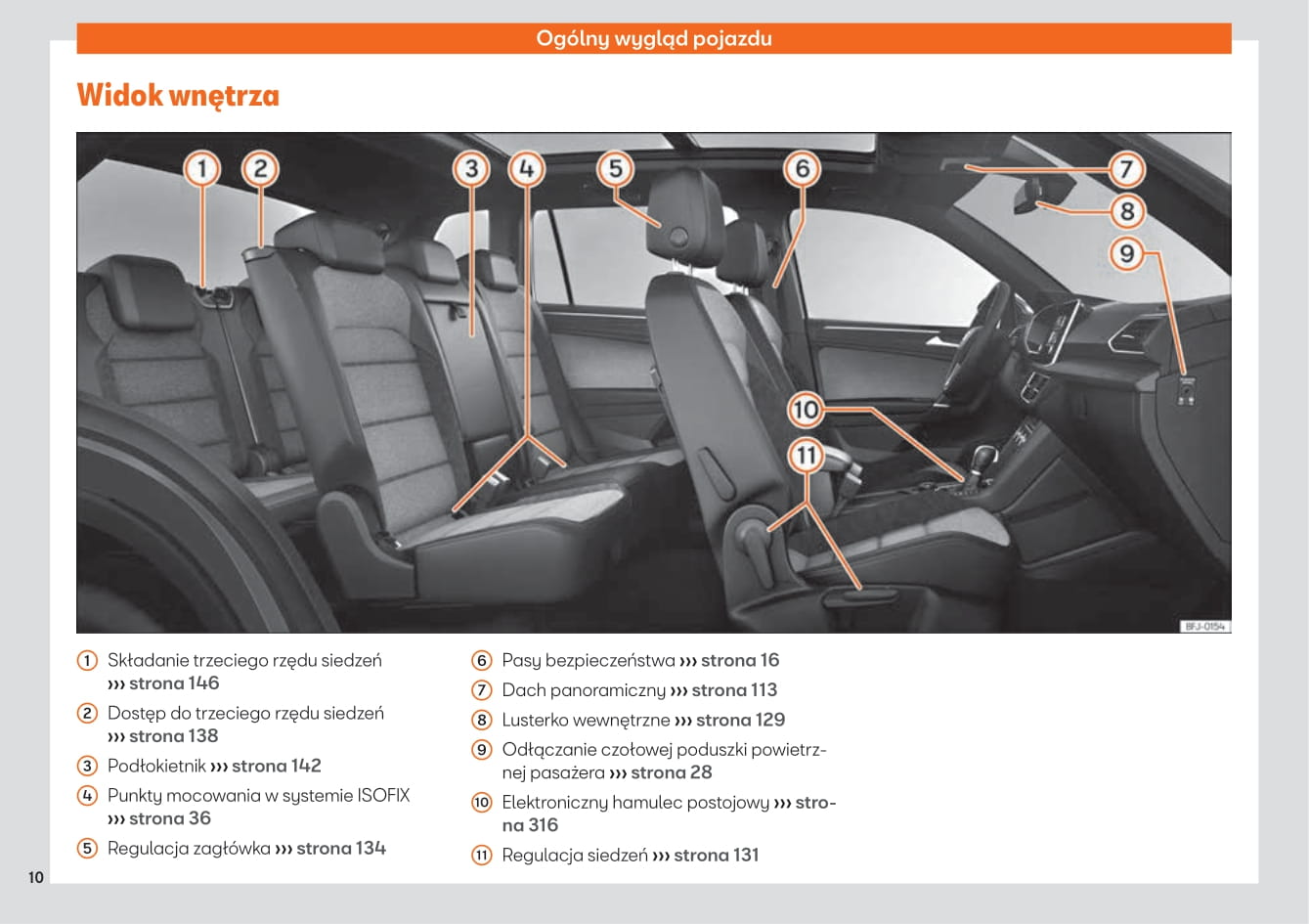 Ogólny wygląd pojazdu

Widok wnętrza

1 2 3 4 5 6 7 8 9 10 11

BFJ-0154

1 Składanie trzeciego rzędu siedzeń ››› strona 146

2 Dostęp do trzeciego rzędu siedzeń ››› strona 138

3 Podłokietnik ››› strona 142

4 Punkty mocowania w systemie ISOFIX ››› strona 36

5 Regulacja zagłówka ››› strona 134

6 Pasy bezpieczeństwa ››› strona 16

7 Dach panoramiczny ››› strona 113

8 Lusterko wewnętrzne ››› strona 129

9 Odłączanie czołowej poduszki powietrznej pasażera ››› strona 28

10 Elektroniczny hamulec postojowy ››› strona 316

11 Regulacja siedzeń ››› strona 131

10