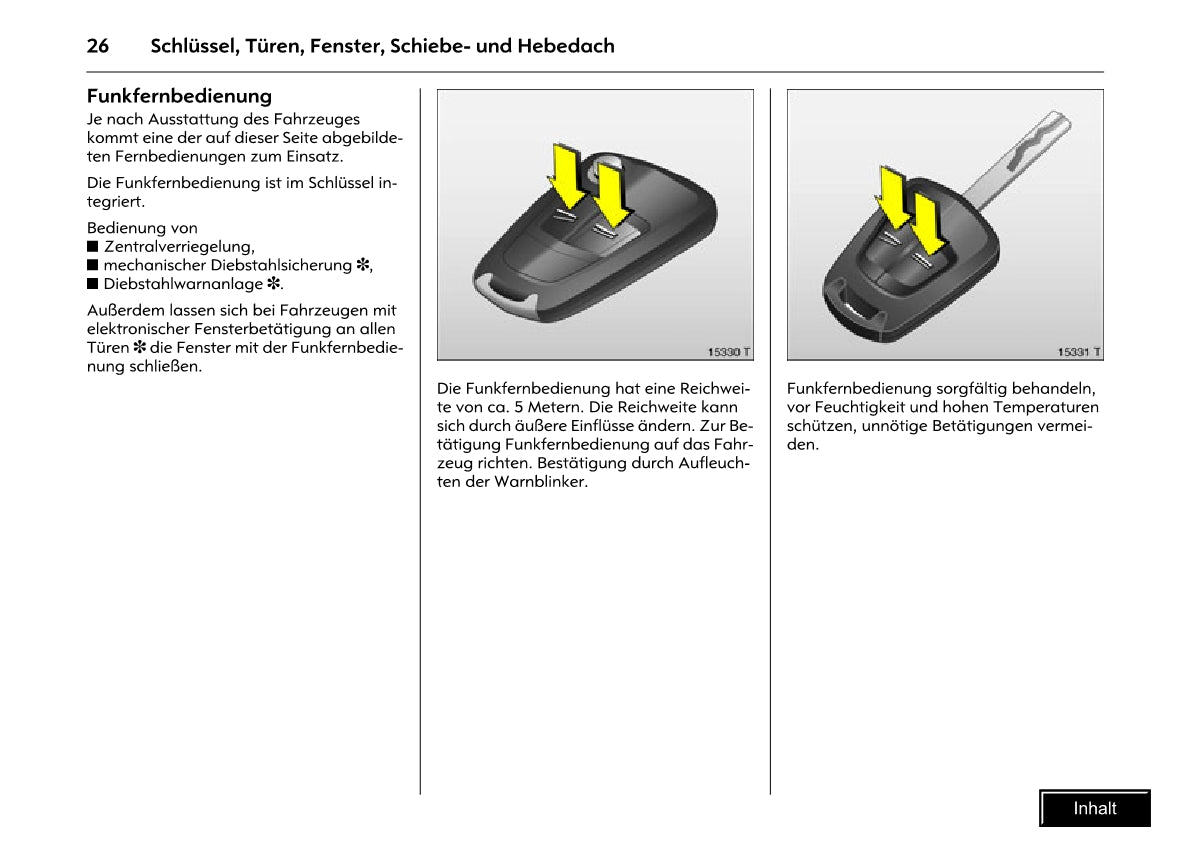 26 Schlüssel, Türen, Fenster, Schiebe- und Hebedach

Funkfernbedienung
Je nach Ausstattung des Fahrzeuges kommt eine der auf dieser Seite abgebildeten Fernbedienungen zum Einsatz.

Die Funkfernbedienung ist im Schlüssel integriert.

Bedienung von
■ Zentralverriegelung,
■ mechanischer Diebstahlsicherung ✽,
■ Diebstahlwarnanlage ✽.

Außerdem lassen sich bei Fahrzeugen mit elektronischer Fensterbetätigung an allen Türen ✽ die Fenster mit der Funkfernbedienung schließen.

15330 T

Die Funkfernbedienung hat eine Reichweite von ca. 5 Metern. Die Reichweite kann sich durch äußere Einflüsse ändern. Zur Betätigung Funkfernbedienung auf das Fahrzeug richten. Bestätigung durch Aufleuchten der Warnblinker.

15331 T

Funkfernbedienung sorgfältig behandeln, vor Feuchtigkeit und hohen Temperaturen schützen, unnötige Betätigungen vermeiden.

Inhalt