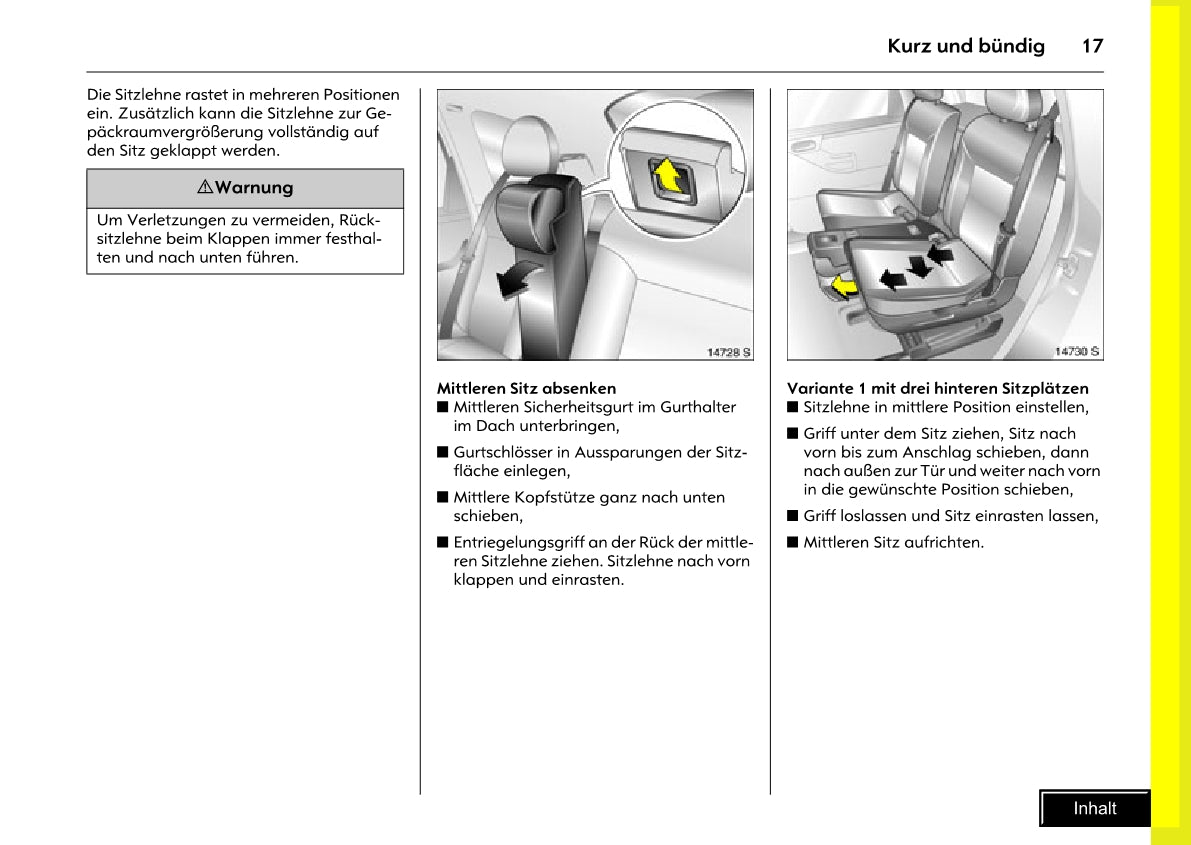 Kurz und bündig 17

Die Sitzlehne rastet in mehreren Positionen ein. Zusätzlich kann die Sitzlehne zur Gepäckraumvergrößerung vollständig auf den Sitz geklappt werden.

⚠Warnung

Um Verletzungen zu vermeiden, Rücksitzlehne beim Klappen immer festhalten und nach unten führen.

14728 S

Mittleren Sitz absenken
■ Mittleren Sicherheitsgurt im Gurthalter im Dach unterbringen,

■ Gurtschlösser in Aussparungen der Sitzfläche einlegen,

■ Mittlere Kopfstütze ganz nach unten schieben,

■ Entriegelungsgriff an der Rück der mittleren Sitzlehne ziehen. Sitzlehne nach vorn klappen und einrasten.

14730 S

Variante 1 mit drei hinteren Sitzplätzen
■ Sitzlehne in mittlere Position einstellen,

■ Griff unter dem Sitz ziehen, Sitz nach vorn bis zum Anschlag schieben, dann nach außen zur Tür und weiter nach vorn in die gewünschte Position schieben,

■ Griff loslassen und Sitz einrasten lassen,

■ Mittleren Sitz aufrichten.

Inhalt