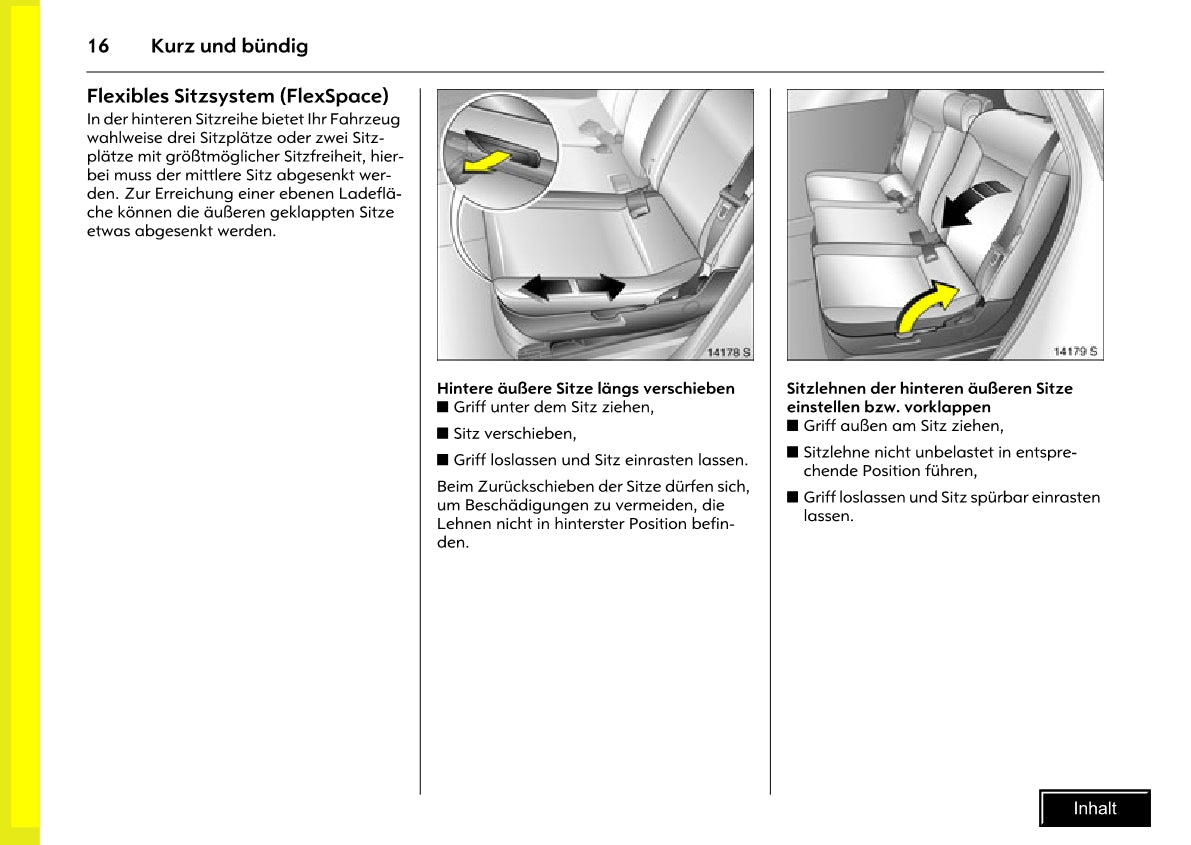 16 Kurz und bündig

Flexibles Sitzsystem (FlexSpace)
In der hinteren Sitzreihe bietet Ihr Fahrzeug wahlweise drei Sitzplätze oder zwei Sitzplätze mit größtmöglicher Sitzfreiheit, hierbei muss der mittlere Sitz abgesenkt werden. Zur Erreichung einer ebenen Ladefläche können die äußeren geklappten Sitze etwas abgesenkt werden.

14178 S

Hintere äußere Sitze längs verschieben
■ Griff unter dem Sitz ziehen,

■ Sitz verschieben,

■ Griff loslassen und Sitz einrasten lassen.

Beim Zurückschieben der Sitze dürfen sich, um Beschädigungen zu vermeiden, die Lehnen nicht in hinterster Position befinden.

14179 S

Sitzlehnen der hinteren äußeren Sitze einstellen bzw. vorklappen
■ Griff außen am Sitz ziehen,

■ Sitzlehne nicht unbelastet in entsprechende Position führen,

■ Griff loslassen und Sitz spürbar einrasten lassen.

Inhalt