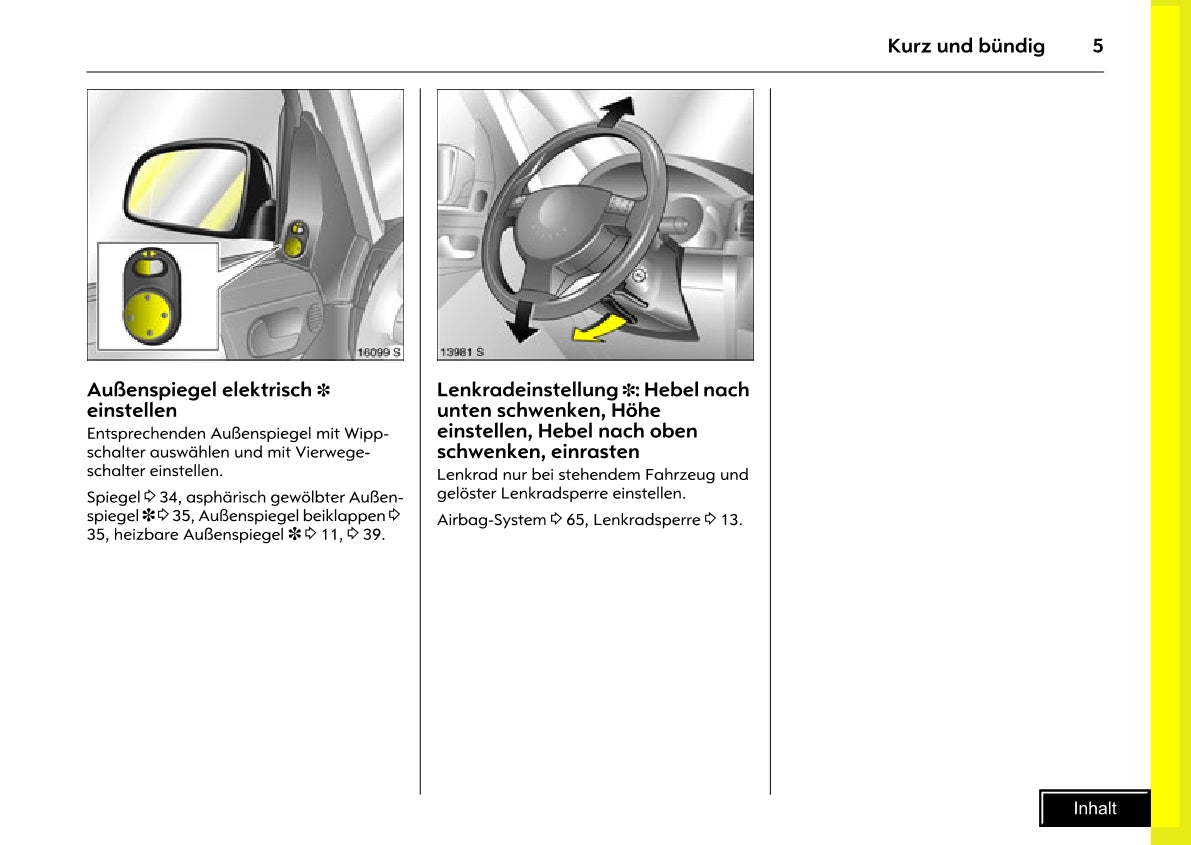 Kurz und bündig 5

16099 S

Außenspiegel elektrisch ✻ einstellen

Entsprechenden Außenspiegel mit Wippschalter auswählen und mit Vierwegeschalter einstellen.

Spiegel ⇨ 34, asphärisch gewölbter Außenspiegel ✻ ⇨ 35, Außenspiegel beiklappen ⇨ 35, heizbare Außenspiegel ✻ ⇨ 11, ⇨ 39.

13981 S

Lenkradeinstellung ✻: Hebel nach unten schwenken, Höhe einstellen, Hebel nach oben schwenken, einrasten

Lenkrad nur bei stehendem Fahrzeug und gelöster Lenkradsperre einstellen.

Airbag-System ⇨ 65, Lenkradsperre ⇨ 13.

Inhalt