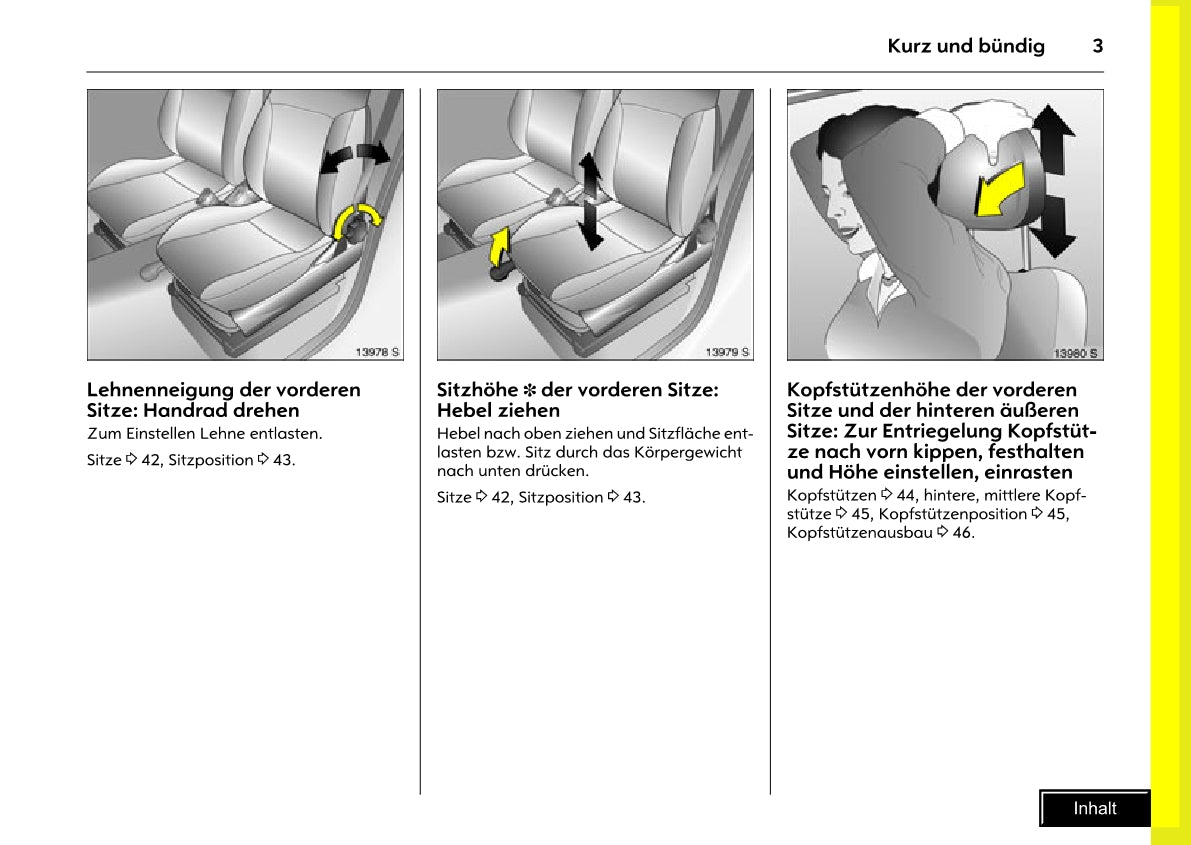 Kurz und bündig 3

13978 S

Lehnenneigung der vorderen Sitze: Handrad drehen

Zum Einstellen Lehne entlasten.

Sitze ⇨ 42, Sitzposition ⇨ 43.

13979 S

Sitzhöhe ✻ der vorderen Sitze: Hebel ziehen

Hebel nach oben ziehen und Sitzfläche entlasten bzw. Sitz durch das Körpergewicht nach unten drücken.

Sitze ⇨ 42, Sitzposition ⇨ 43.

13980 S

Kopfstützenhöhe der vorderen Sitze und der hinteren äußeren Sitze: Zur Entriegelung Kopfstütze nach vorn kippen, festhalten und Höhe einstellen, einrasten

Kopfstützen ⇨ 44, hintere, mittlere Kopfstütze ⇨ 45, Kopfstützenposition ⇨ 45, Kopfstützenausbau ⇨ 46.

Inhalt