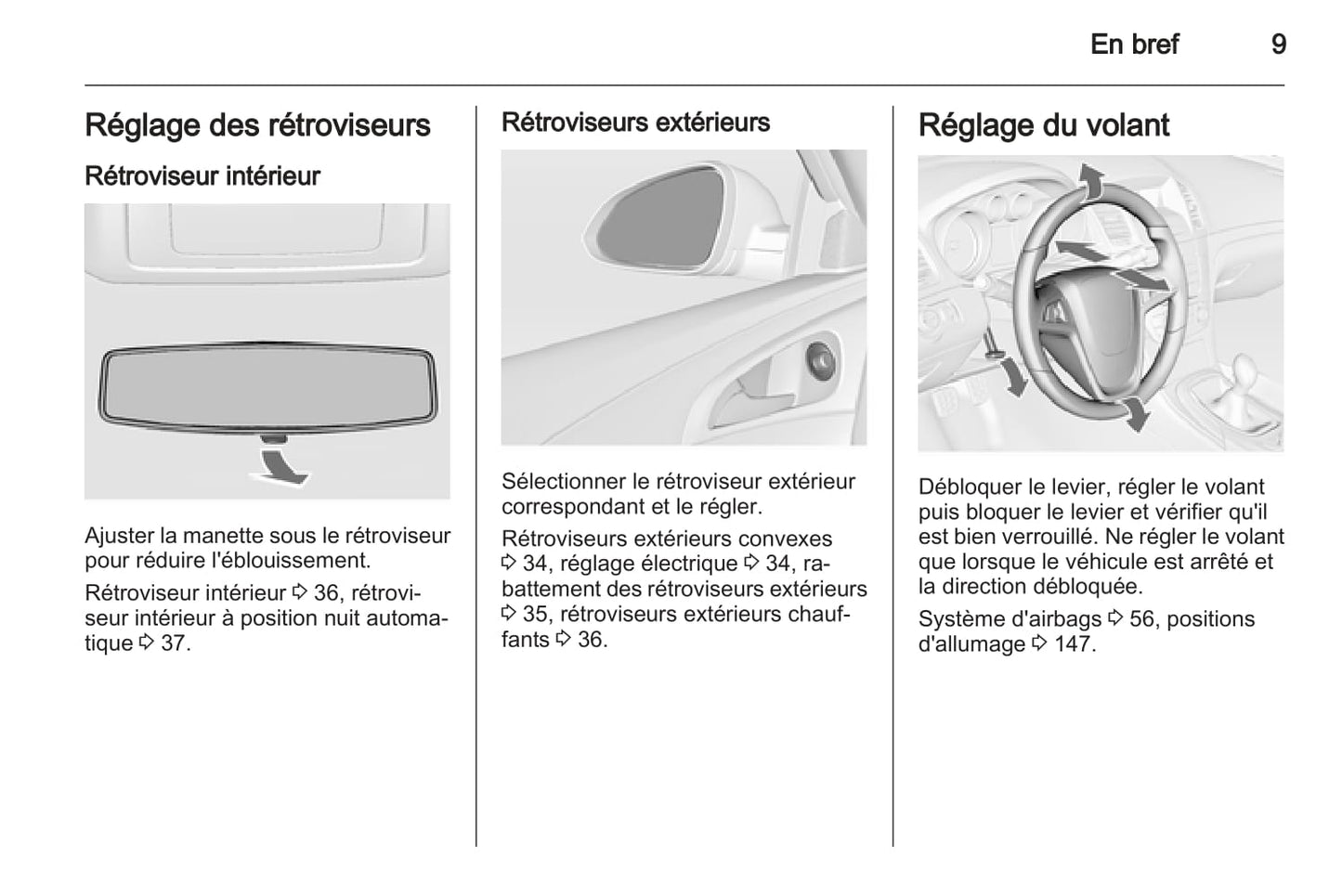 En bref 9

Réglage des rétroviseurs

Rétroviseur intérieur

Ajuster la manette sous le rétroviseur pour réduire l'éblouissement.

Rétroviseur intérieur ⇨ 36, rétroviseur intérieur à position nuit automatique ⇨ 37.

Rétroviseurs extérieurs

Sélectionner le rétroviseur extérieur correspondant et le régler.

Rétroviseurs extérieurs convexes ⇨ 34, réglage électrique ⇨ 34, rabattement des rétroviseurs extérieurs ⇨ 35, rétroviseurs extérieurs chauffants ⇨ 36.

Réglage du volant

Débloquer le levier, régler le volant puis bloquer le levier et vérifier qu'il est bien verrouillé. Ne régler le volant que lorsque le véhicule est arrêté et la direction débloquée.

Système d'airbags ⇨ 56, positions d'allumage ⇨ 147.