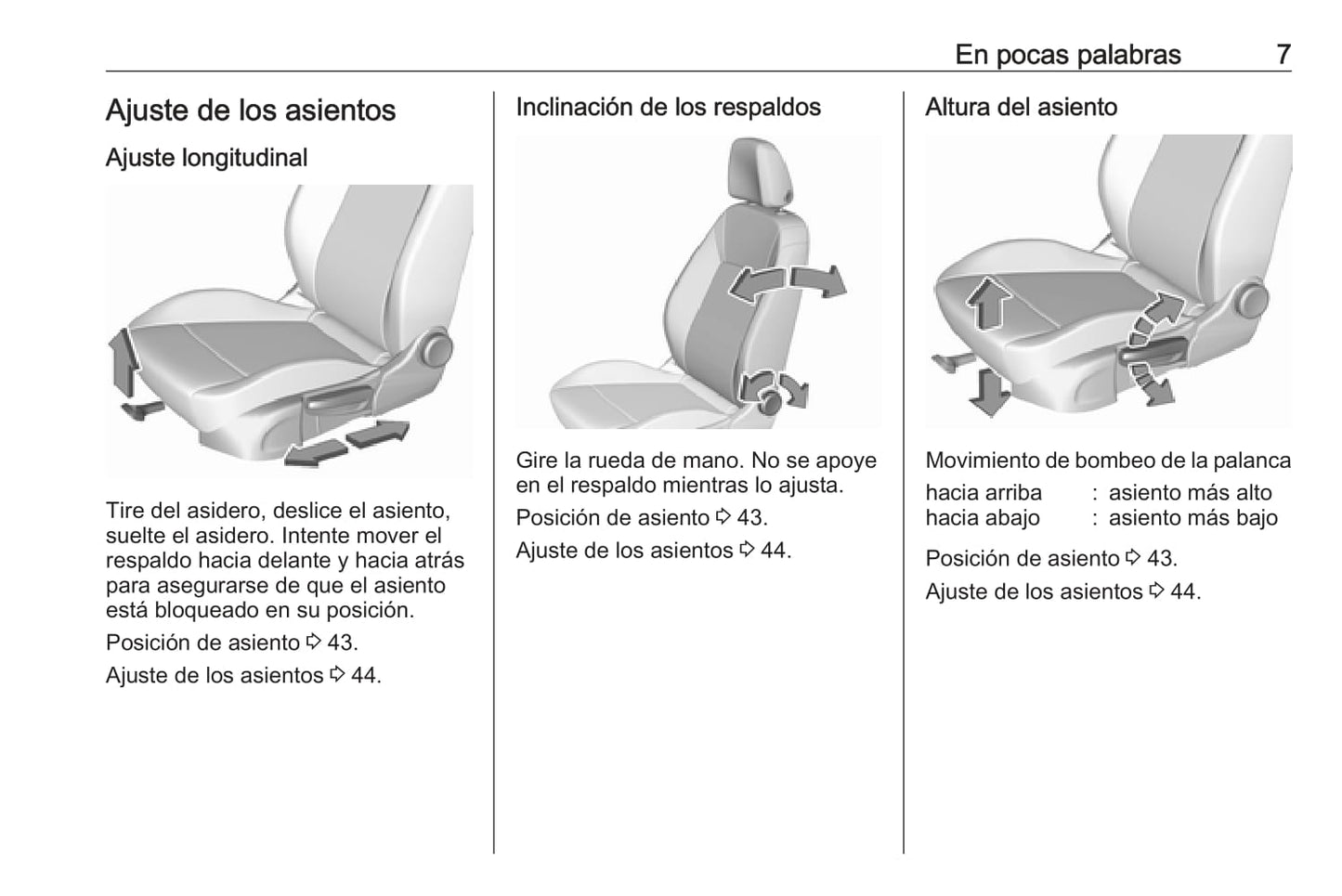 En pocas palabras 7

Ajuste de los asientos

Ajuste longitudinal

Tire del asidero, deslice el asiento, suelte el asidero. Intente mover el respaldo hacia delante y hacia atrás para asegurarse de que el asiento está bloqueado en su posición.

Posición de asiento ⇨ 43.

Ajuste de los asientos ⇨ 44.

Inclinación de los respaldos

Gire la rueda de mano. No se apoye en el respaldo mientras lo ajusta.

Posición de asiento ⇨ 43.

Ajuste de los asientos ⇨ 44.

Altura del asiento

Movimiento de bombeo de la palanca

hacia arriba : asiento más alto
hacia abajo : asiento más bajo

Posición de asiento ⇨ 43.

Ajuste de los asientos ⇨ 44.