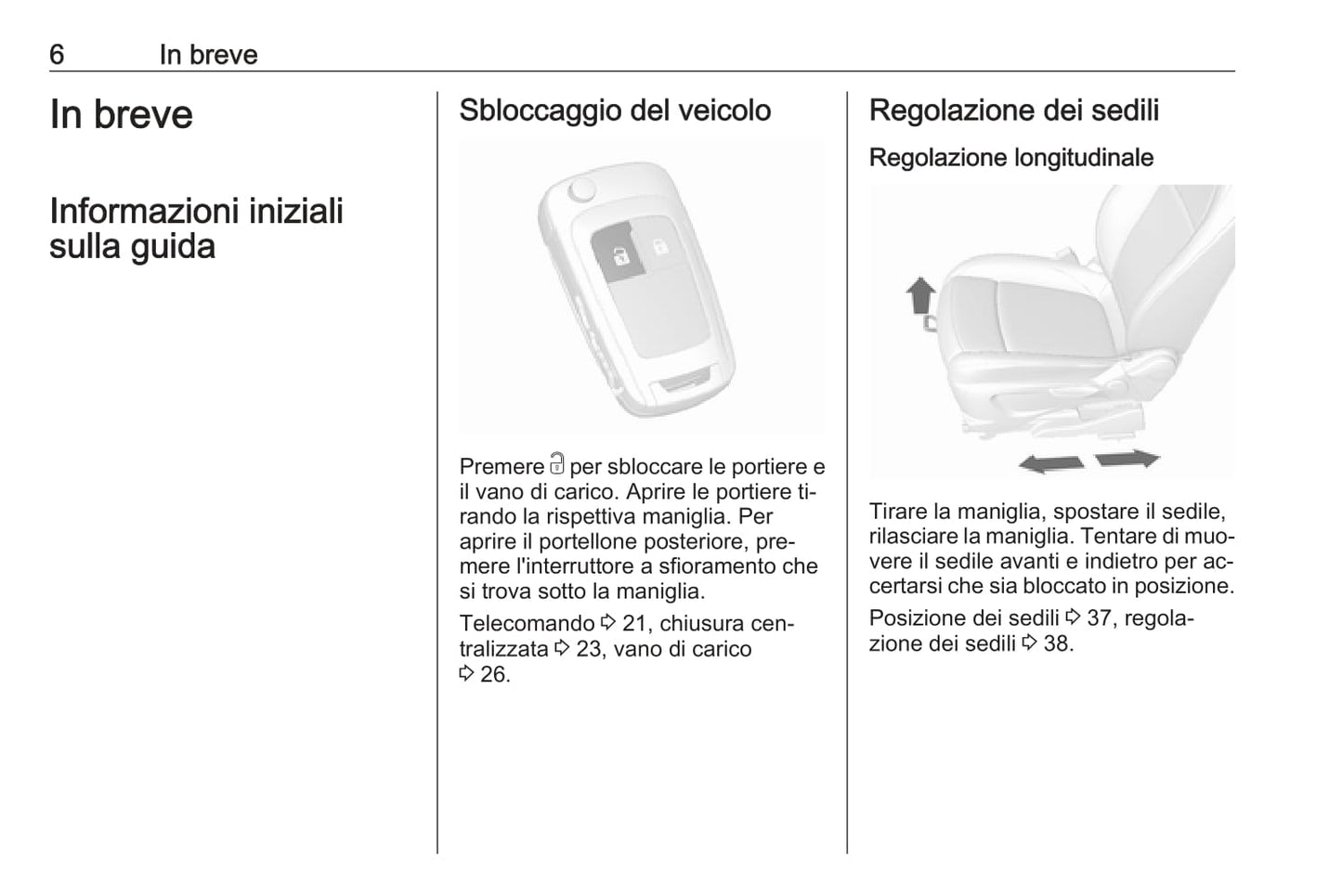 6 In breve

In breve

Informazioni iniziali sulla guida

Sbloccaggio del veicolo

Premere 🔓 per sbloccare le portiere e il vano di carico. Aprire le portiere tirando la rispettiva maniglia. Per aprire il portellone posteriore, premere l'interruttore a sfioramento che si trova sotto la maniglia.

Telecomando ⇨ 21, chiusura centralizzata ⇨ 23, vano di carico ⇨ 26.

Regolazione dei sedili

Regolazione longitudinale

Tirare la maniglia, spostare il sedile, rilasciare la maniglia. Tentare di muovere il sedile avanti e indietro per accertarsi che sia bloccato in posizione.

Posizione dei sedili ⇨ 37, regolazione dei sedili ⇨ 38.