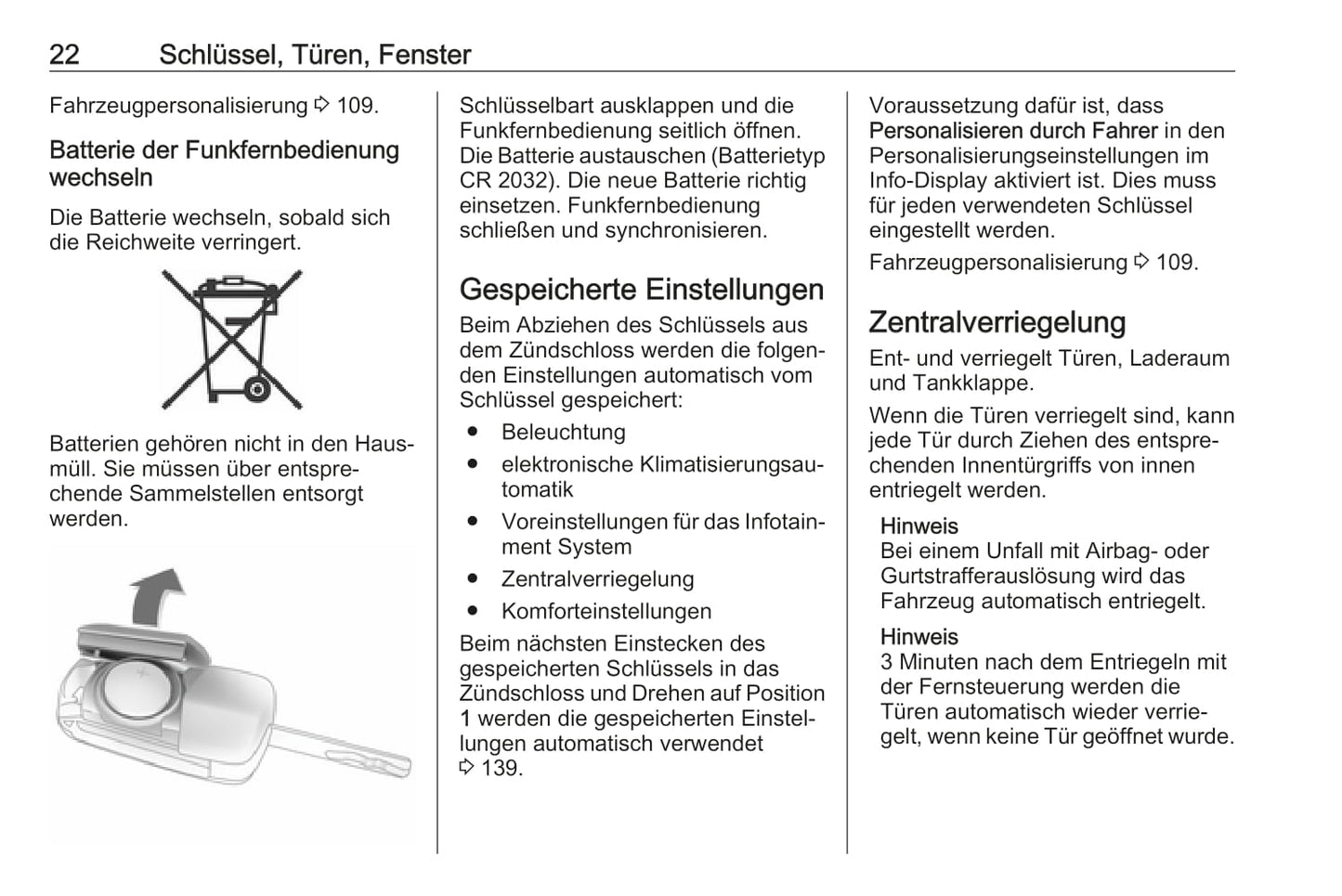 22 Schlüssel, Türen, Fenster

Fahrzeugpersonalisierung ⇨ 109.

Batterie der Funkfernbedienung wechseln

Die Batterie wechseln, sobald sich die Reichweite verringert.

Batterien gehören nicht in den Hausmüll. Sie müssen über entsprechende Sammelstellen entsorgt werden.

Schlüsselbart ausklappen und die Funkfernbedienung seitlich öffnen. Die Batterie austauschen (Batterietyp CR 2032). Die neue Batterie richtig einsetzen. Funkfernbedienung schließen und synchronisieren.

Gespeicherte Einstellungen

Beim Abziehen des Schlüssels aus dem Zündschloss werden die folgenden Einstellungen automatisch vom Schlüssel gespeichert:

● Beleuchtung
● elektronische Klimatisierungsautomatik
● Voreinstellungen für das Infotainment System
● Zentralverriegelung
● Komforteinstellungen

Beim nächsten Einstecken des gespeicherten Schlüssels in das Zündschloss und Drehen auf Position 1 werden die gespeicherten Einstellungen automatisch verwendet ⇨ 139.

Voraussetzung dafür ist, dass Personalisieren durch Fahrer in den Personalisierungseinstellungen im Info-Display aktiviert ist. Dies muss für jeden verwendeten Schlüssel eingestellt werden.

Fahrzeugpersonalisierung ⇨ 109.

Zentralverriegelung

Ent- und verriegelt Türen, Laderaum und Tankklappe.

Wenn die Türen verriegelt sind, kann jede Tür durch Ziehen des entsprechenden Innentürgriffs von innen entriegelt werden.

Hinweis
Bei einem Unfall mit Airbag- oder Gurtstrafferauslösung wird das Fahrzeug automatisch entriegelt.

Hinweis
3 Minuten nach dem Entriegeln mit der Fernsteuerung werden die Türen automatisch wieder verriegelt, wenn keine Tür geöffnet wurde.