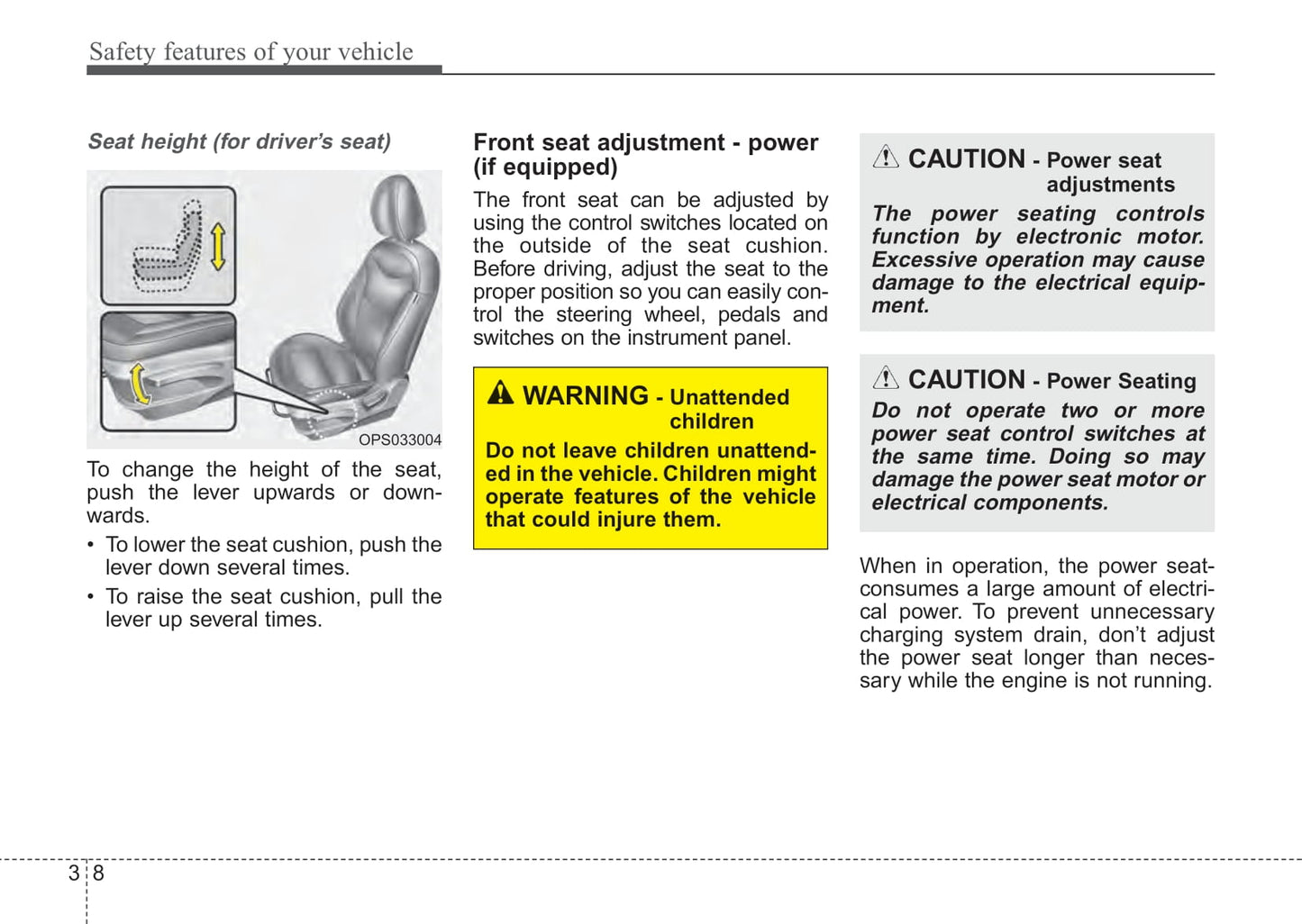 Safety features of your vehicle

Seat height (for driver's seat)

OPS033004

To change the height of the seat, push the lever upwards or downwards.

• To lower the seat cushion, push the lever down several times.

• To raise the seat cushion, pull the lever up several times.

Front seat adjustment - power (if equipped)

The front seat can be adjusted by using the control switches located on the outside of the seat cushion. Before driving, adjust the seat to the proper position so you can easily control the steering wheel, pedals and switches on the instrument panel.

WARNING - Unattended children

Do not leave children unattended in the vehicle. Children might operate features of the vehicle that could injure them.

CAUTION - Power seat adjustments

The power seating controls function by electronic motor. Excessive operation may cause damage to the electrical equipment.

CAUTION - Power Seating

Do not operate two or more power seat control switches at the same time. Doing so may damage the power seat motor or electrical components.

When in operation, the power seat-consumes a large amount of electrical power. To prevent unnecessary charging system drain, don't adjust the power seat longer than necessary while the engine is not running.

3 8