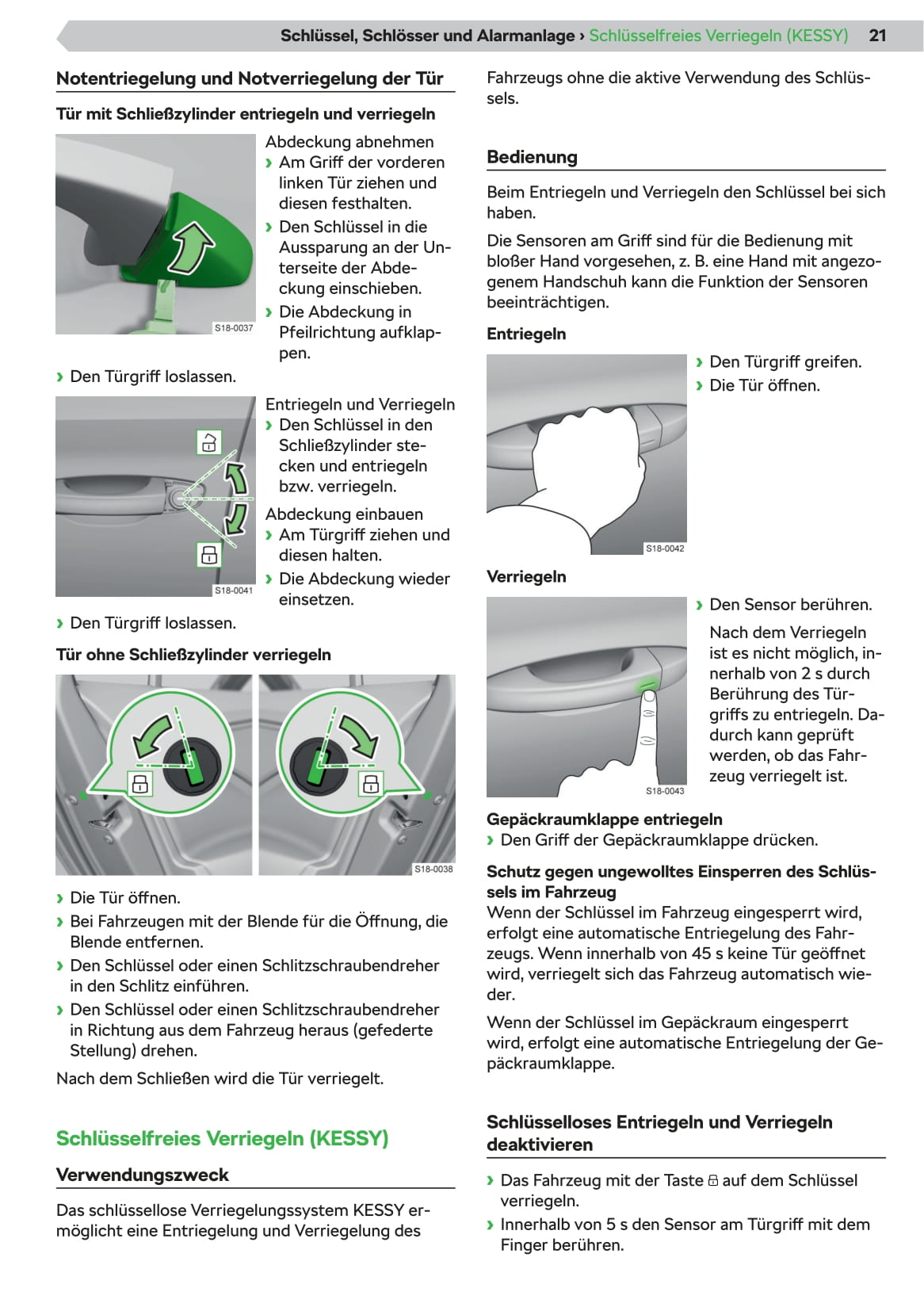 Schlüssel, Schlösser und Alarmanlage › Schlüsselfreies Verriegeln (KESSY) 21

Notentriegelung und Notverriegelung der Tür

Tür mit Schließzylinder entriegeln und verriegeln

S18-0037

Abdeckung abnehmen
› Am Griff der vorderen linken Tür ziehen und diesen festhalten.
› Den Schlüssel in die Aussparung an der Unterseite der Abdeckung einschieben.
› Die Abdeckung in Pfeilrichtung aufklappen.

› Den Türgriff loslassen.

S18-0041

Entriegeln und Verriegeln
› Den Schlüssel in den Schließzylinder stecken und entriegeln bzw. verriegeln.

Abdeckung einbauen
› Am Türgriff ziehen und diesen halten.
› Die Abdeckung wieder einsetzen.

› Den Türgriff loslassen.

Tür ohne Schließzylinder verriegeln

S18-0038

› Die Tür öffnen.
› Bei Fahrzeugen mit der Blende für die Öffnung, die Blende entfernen.
› Den Schlüssel oder einen Schlitzschraubendreher in den Schlitz einführen.
› Den Schlüssel oder einen Schlitzschraubendreher in Richtung aus dem Fahrzeug heraus (gefederte Stellung) drehen.

Nach dem Schließen wird die Tür verriegelt.

Schlüsselfreies Verriegeln (KESSY)

Verwendungszweck

Das schlüssellose Verriegelungssystem KESSY ermöglicht eine Entriegelung und Verriegelung des Fahrzeugs ohne die aktive Verwendung des Schlüssels.

Bedienung

Beim Entriegeln und Verriegeln den Schlüssel bei sich haben.

Die Sensoren am Griff sind für die Bedienung mit bloßer Hand vorgesehen, z. B. eine Hand mit angezogenem Handschuh kann die Funktion der Sensoren beeinträchtigen.

Entriegeln

S18-0042

› Den Türgriff greifen.
› Die Tür öffnen.

Verriegeln

S18-0043

› Den Sensor berühren.

Nach dem Verriegeln ist es nicht möglich, innerhalb von 2 s durch Berührung des Türgriffs zu entriegeln. Dadurch kann geprüft werden, ob das Fahrzeug verriegelt ist.

Gepäckraumklappe entriegeln
› Den Griff der Gepäckraumklappe drücken.

Schutz gegen ungewolltes Einsperren des Schlüssels im Fahrzeug
Wenn der Schlüssel im Fahrzeug eingesperrt wird, erfolgt eine automatische Entriegelung des Fahrzeugs. Wenn innerhalb von 45 s keine Tür geöffnet wird, verriegelt sich das Fahrzeug automatisch wieder.

Wenn der Schlüssel im Gepäckraum eingesperrt wird, erfolgt eine automatische Entriegelung der Gepäckraumklappe.

Schlüsselloses Entriegeln und Verriegeln deaktivieren

› Das Fahrzeug mit der Taste auf dem Schlüssel verriegeln.
› Innerhalb von 5 s den Sensor am Türgriff mit dem Finger berühren.