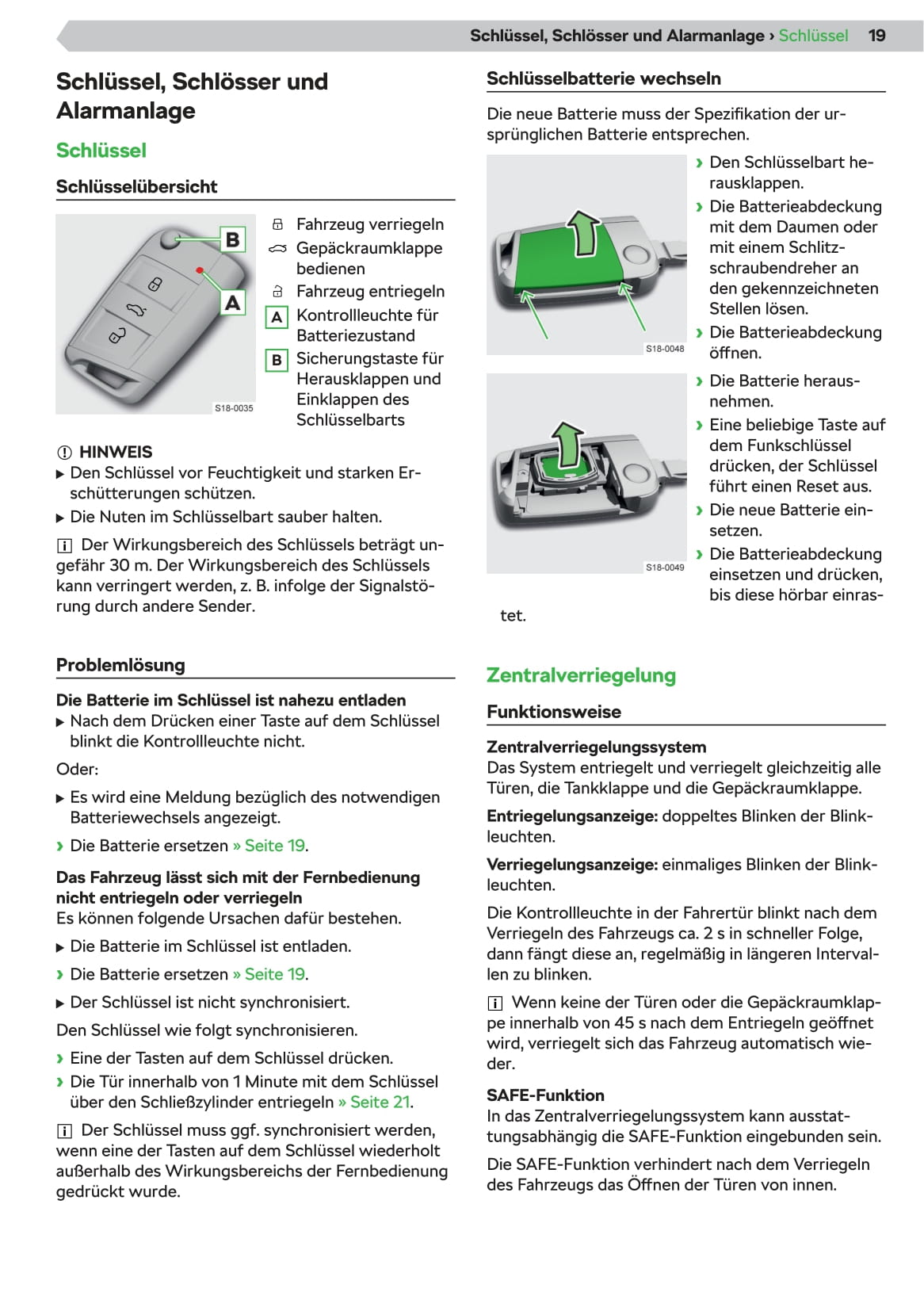 Schlüssel, Schlösser und Alarmanlage › Schlüssel 19

Schlüssel, Schlösser und Alarmanlage

Schlüssel

Schlüsselübersicht

B
A
S18-0035

Fahrzeug verriegeln
Gepäckraumklappe bedienen
Fahrzeug entriegeln
A Kontrollleuchte für Batteriezustand
B Sicherungstaste für Herausklappen und Einklappen des Schlüsselbarts

HINWEIS
▶ Den Schlüssel vor Feuchtigkeit und starken Erschütterungen schützen.
▶ Die Nuten im Schlüsselbart sauber halten.

Der Wirkungsbereich des Schlüssels beträgt ungefähr 30 m. Der Wirkungsbereich des Schlüssels kann verringert werden, z. B. infolge der Signalstörung durch andere Sender.

Problemlösung

Die Batterie im Schlüssel ist nahezu entladen
▶ Nach dem Drücken einer Taste auf dem Schlüssel blinkt die Kontrollleuchte nicht.

Oder:

▶ Es wird eine Meldung bezüglich des notwendigen Batteriewechsels angezeigt.

› Die Batterie ersetzen » Seite 19.

Das Fahrzeug lässt sich mit der Fernbedienung nicht entriegeln oder verriegeln
Es können folgende Ursachen dafür bestehen.

▶ Die Batterie im Schlüssel ist entladen.

› Die Batterie ersetzen » Seite 19.

▶ Der Schlüssel ist nicht synchronisiert.

Den Schlüssel wie folgt synchronisieren.

› Eine der Tasten auf dem Schlüssel drücken.
› Die Tür innerhalb von 1 Minute mit dem Schlüssel über den Schließzylinder entriegeln » Seite 21.

Der Schlüssel muss ggf. synchronisiert werden, wenn eine der Tasten auf dem Schlüssel wiederholt außerhalb des Wirkungsbereichs der Fernbedienung gedrückt wurde.

Schlüsselbatterie wechseln

Die neue Batterie muss der Spezifikation der ursprünglichen Batterie entsprechen.

S18-0048

› Den Schlüsselbart herausklappen.
› Die Batterieabdeckung mit dem Daumen oder mit einem Schlitzschraubendreher an den gekennzeichneten Stellen lösen.
› Die Batterieabdeckung öffnen.

S18-0049

› Die Batterie herausnehmen.
› Eine beliebige Taste auf dem Funkschlüssel drücken, der Schlüssel führt einen Reset aus.
› Die neue Batterie einsetzen.
› Die Batterieabdeckung einsetzen und drücken, bis diese hörbar einrastet.

Zentralverriegelung

Funktionsweise

Zentralverriegelungssystem
Das System entriegelt und verriegelt gleichzeitig alle Türen, die Tankklappe und die Gepäckraumklappe.

Entriegelungsanzeige: doppeltes Blinken der Blinkleuchten.

Verriegelungsanzeige: einmaliges Blinken der Blinkleuchten.

Die Kontrollleuchte in der Fahrertür blinkt nach dem Verriegeln des Fahrzeugs ca. 2 s in schneller Folge, dann fängt diese an, regelmäßig in längeren Intervallen zu blinken.

Wenn keine der Türen oder die Gepäckraumklappe innerhalb von 45 s nach dem Entriegeln geöffnet wird, verriegelt sich das Fahrzeug automatisch wieder.

SAFE-Funktion
In das Zentralverriegelungssystem kann ausstattungsabhängig die SAFE-Funktion eingebunden sein.

Die SAFE-Funktion verhindert nach dem Verriegeln des Fahrzeugs das Öffnen der Türen von innen.