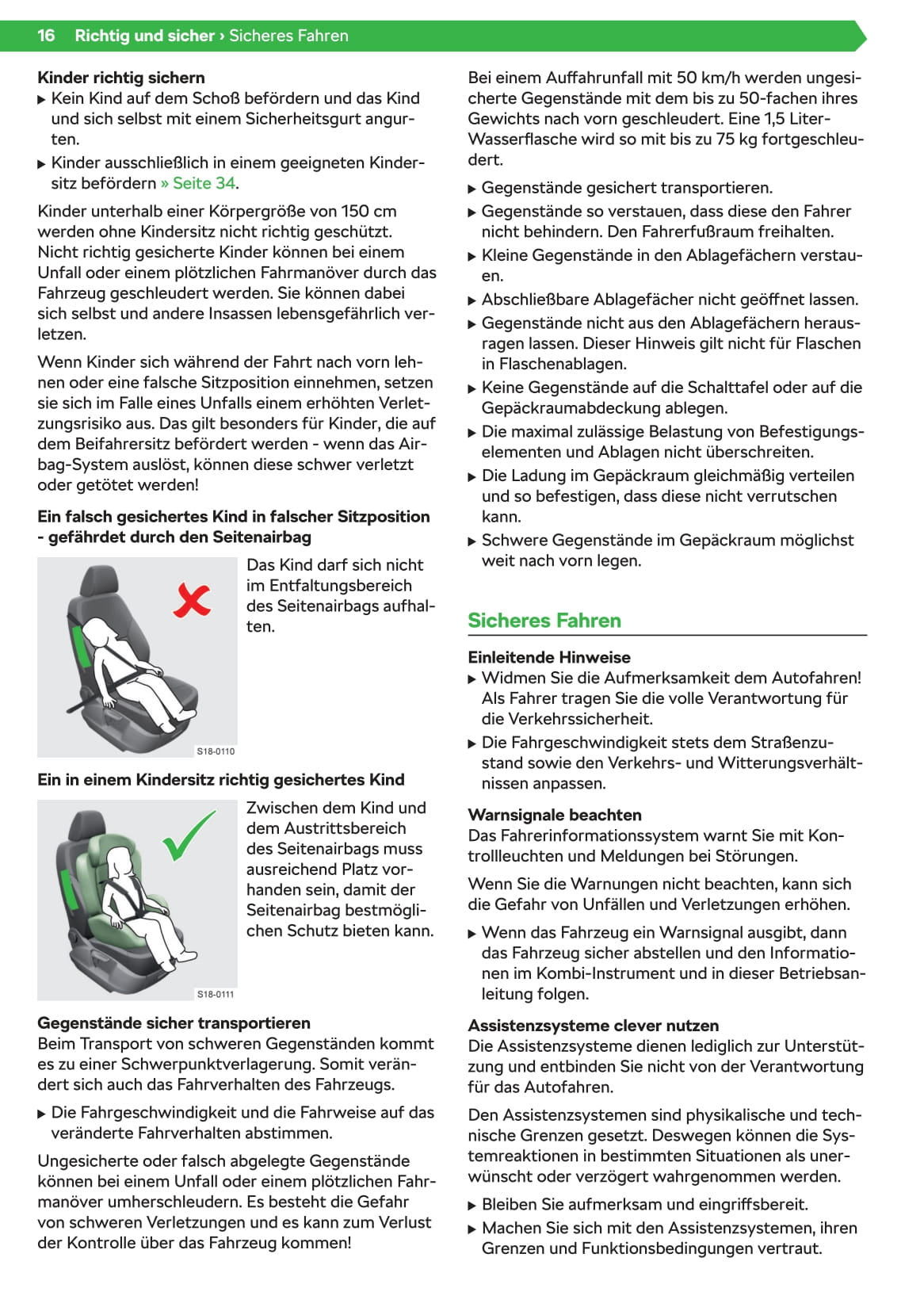 16 Richtig und sicher › Sicheres Fahren

Kinder richtig sichern
▶ Kein Kind auf dem Schoß befördern und das Kind und sich selbst mit einem Sicherheitsgurt angurten.
▶ Kinder ausschließlich in einem geeigneten Kindersitz befördern » Seite 34.

Kinder unterhalb einer Körpergröße von 150 cm werden ohne Kindersitz nicht richtig geschützt. Nicht richtig gesicherte Kinder können bei einem Unfall oder einem plötzlichen Fahrmanöver durch das Fahrzeug geschleudert werden. Sie können dabei sich selbst und andere Insassen lebensgefährlich verletzen.

Wenn Kinder sich während der Fahrt nach vorn lehnen oder eine falsche Sitzposition einnehmen, setzen sie sich im Falle eines Unfalls einem erhöhten Verletzungsrisiko aus. Das gilt besonders für Kinder, die auf dem Beifahrersitz befördert werden - wenn das Airbag-System auslöst, können diese schwer verletzt oder getötet werden!

Ein falsch gesichertes Kind in falscher Sitzposition - gefährdet durch den Seitenairbag

S18-0110

Das Kind darf sich nicht im Entfaltungsbereich des Seitenairbags aufhalten.

Ein in einem Kindersitz richtig gesichertes Kind

S18-0111

Zwischen dem Kind und dem Austrittsbereich des Seitenairbags muss ausreichend Platz vorhanden sein, damit der Seitenairbag bestmöglichen Schutz bieten kann.

Gegenstände sicher transportieren
Beim Transport von schweren Gegenständen kommt es zu einer Schwerpunktverlagerung. Somit verändert sich auch das Fahrverhalten des Fahrzeugs.

▶ Die Fahrgeschwindigkeit und die Fahrweise auf das veränderte Fahrverhalten abstimmen.

Ungesicherte oder falsch abgelegte Gegenstände können bei einem Unfall oder einem plötzlichen Fahrmanöver umherschleudern. Es besteht die Gefahr von schweren Verletzungen und es kann zum Verlust der Kontrolle über das Fahrzeug kommen!

Bei einem Auffahrunfall mit 50 km/h werden ungesicherte Gegenstände mit dem bis zu 50-fachen ihres Gewichts nach vorn geschleudert. Eine 1,5 Liter-Wasserflasche wird so mit bis zu 75 kg fortgeschleudert.

▶ Gegenstände gesichert transportieren.
▶ Gegenstände so verstauen, dass diese den Fahrer nicht behindern. Den Fahrerfußraum freihalten.
▶ Kleine Gegenstände in den Ablagefächern verstauen.
▶ Abschließbare Ablagefächer nicht geöffnet lassen.
▶ Gegenstände nicht aus den Ablagefächern herausragen lassen. Dieser Hinweis gilt nicht für Flaschen in Flaschenablagen.
▶ Keine Gegenstände auf die Schalttafel oder auf die Gepäckraumabdeckung ablegen.
▶ Die maximal zulässige Belastung von Befestigungselementen und Ablagen nicht überschreiten.
▶ Die Ladung im Gepäckraum gleichmäßig verteilen und so befestigen, dass diese nicht verrutschen kann.
▶ Schwere Gegenstände im Gepäckraum möglichst weit nach vorn legen.

Sicheres Fahren

Einleitende Hinweise
▶ Widmen Sie die Aufmerksamkeit dem Autofahren! Als Fahrer tragen Sie die volle Verantwortung für die Verkehrssicherheit.
▶ Die Fahrgeschwindigkeit stets dem Straßenzustand sowie den Verkehrs- und Witterungsverhältnissen anpassen.

Warnsignale beachten
Das Fahrerinformationssystem warnt Sie mit Kontrollleuchten und Meldungen bei Störungen.

Wenn Sie die Warnungen nicht beachten, kann sich die Gefahr von Unfällen und Verletzungen erhöhen.

▶ Wenn das Fahrzeug ein Warnsignal ausgibt, dann das Fahrzeug sicher abstellen und den Informationen im Kombi-Instrument und in dieser Betriebsanleitung folgen.

Assistenzsysteme clever nutzen
Die Assistenzsysteme dienen lediglich zur Unterstützung und entbinden Sie nicht von der Verantwortung für das Autofahren.

Den Assistenzsystemen sind physikalische und technische Grenzen gesetzt. Deswegen können die Systemreaktionen in bestimmten Situationen als unerwünscht oder verzögert wahrgenommen werden.

▶ Bleiben Sie aufmerksam und eingriffsbereit.
▶ Machen Sie sich mit den Assistenzsystemen, ihren Grenzen und Funktionsbedingungen vertraut.